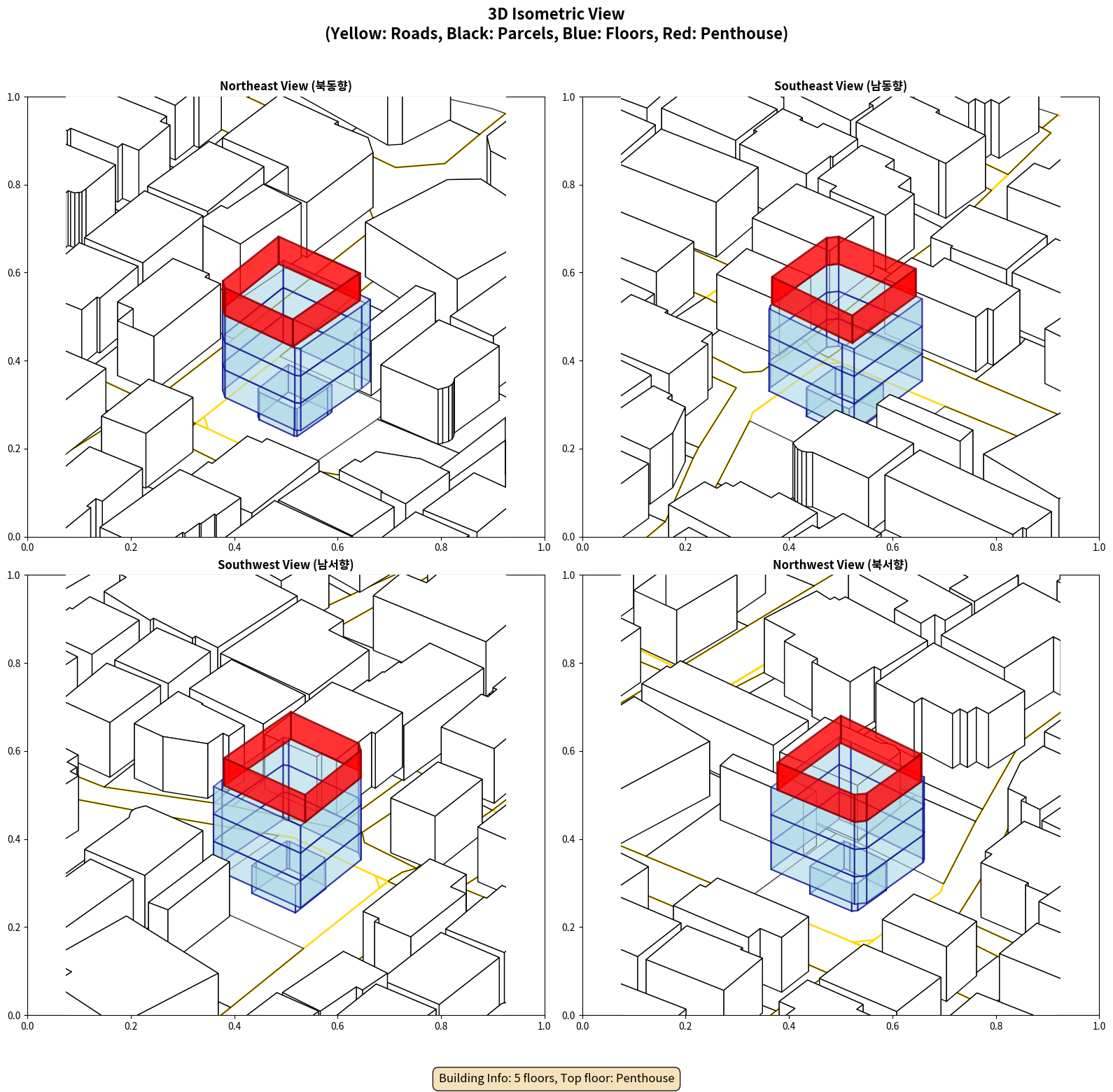 3D Isometric View
(Yellow: Roads, Black: Parcels, Blue: Floors, Red: Penthouse)

Northeast View (북동향)

1.0
0.8
0.6
0.4
0.2
0.0
0.0 0.2 0.4 0.6 0.8 1.0

Southeast View (남동향)

1.0
0.8
0.6
0.4
0.2
0.0
0.0 0.2 0.4 0.6 0.8 1.0

Southwest View (남서향)

1.0
0.8
0.6
0.4
0.2
0.0
0.0 0.2 0.4 0.6 0.8 1.0

Northwest View (북서향)

1.0
0.8
0.6
0.4
0.2
0.0
0.0 0.2 0.4 0.6 0.8 1.0

Building Info: 5 floors, Top floor: Penthouse