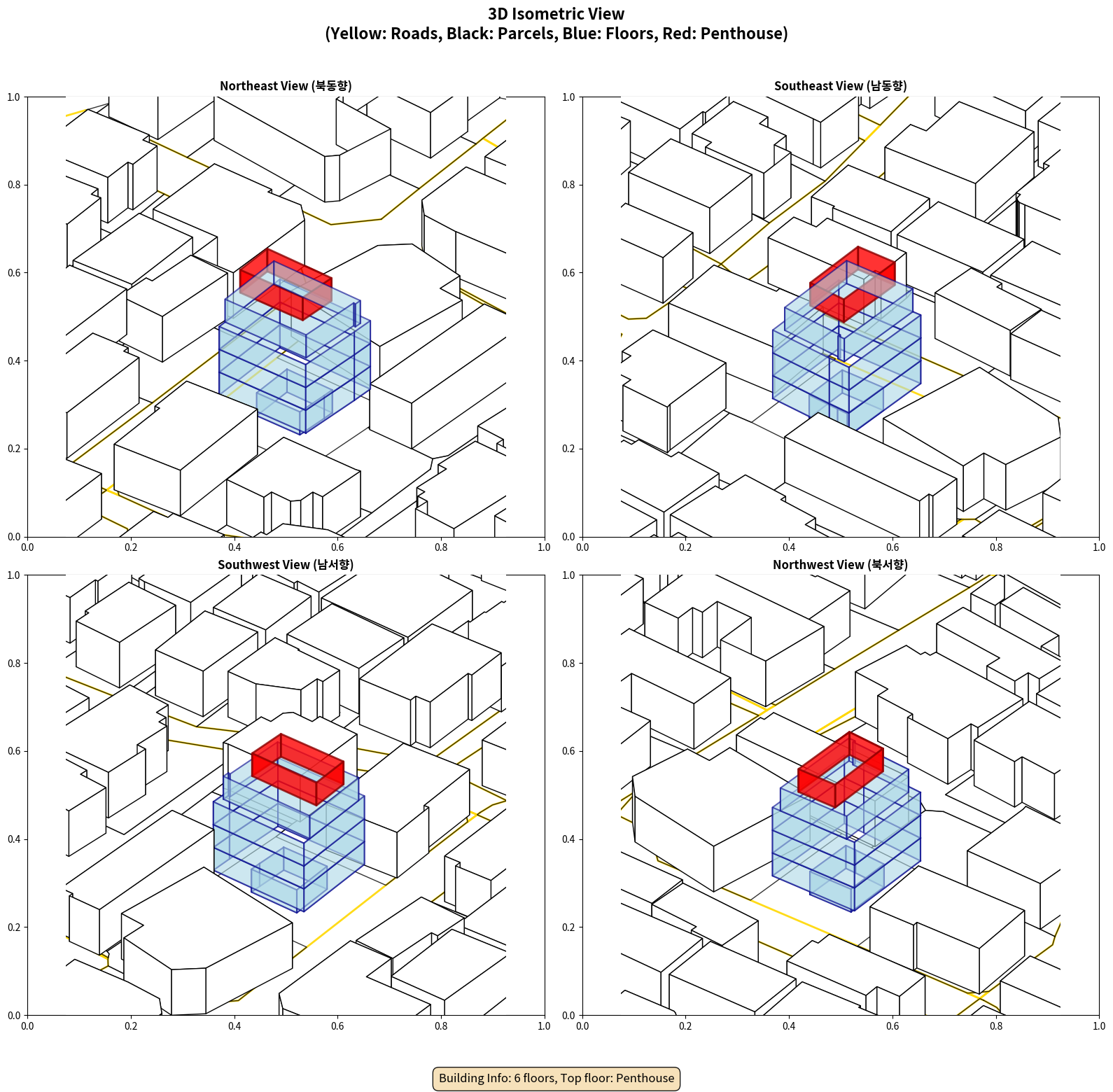 3D Isometric View
(Yellow: Roads, Black: Parcels, Blue: Floors, Red: Penthouse)

Northeast View (북동향)

1.0
0.8
0.6
0.4
0.2
0.0
0.0 0.2 0.4 0.6 0.8 1.0

Southeast View (남동향)

1.0
0.8
0.6
0.4
0.2
0.0
0.0 0.2 0.4 0.6 0.8 1.0

Southwest View (남서향)

1.0
0.8
0.6
0.4
0.2
0.0
0.0 0.2 0.4 0.6 0.8 1.0

Northwest View (북서향)

1.0
0.8
0.6
0.4
0.2
0.0
0.0 0.2 0.4 0.6 0.8 1.0

Building Info: 6 floors, Top floor: Penthouse