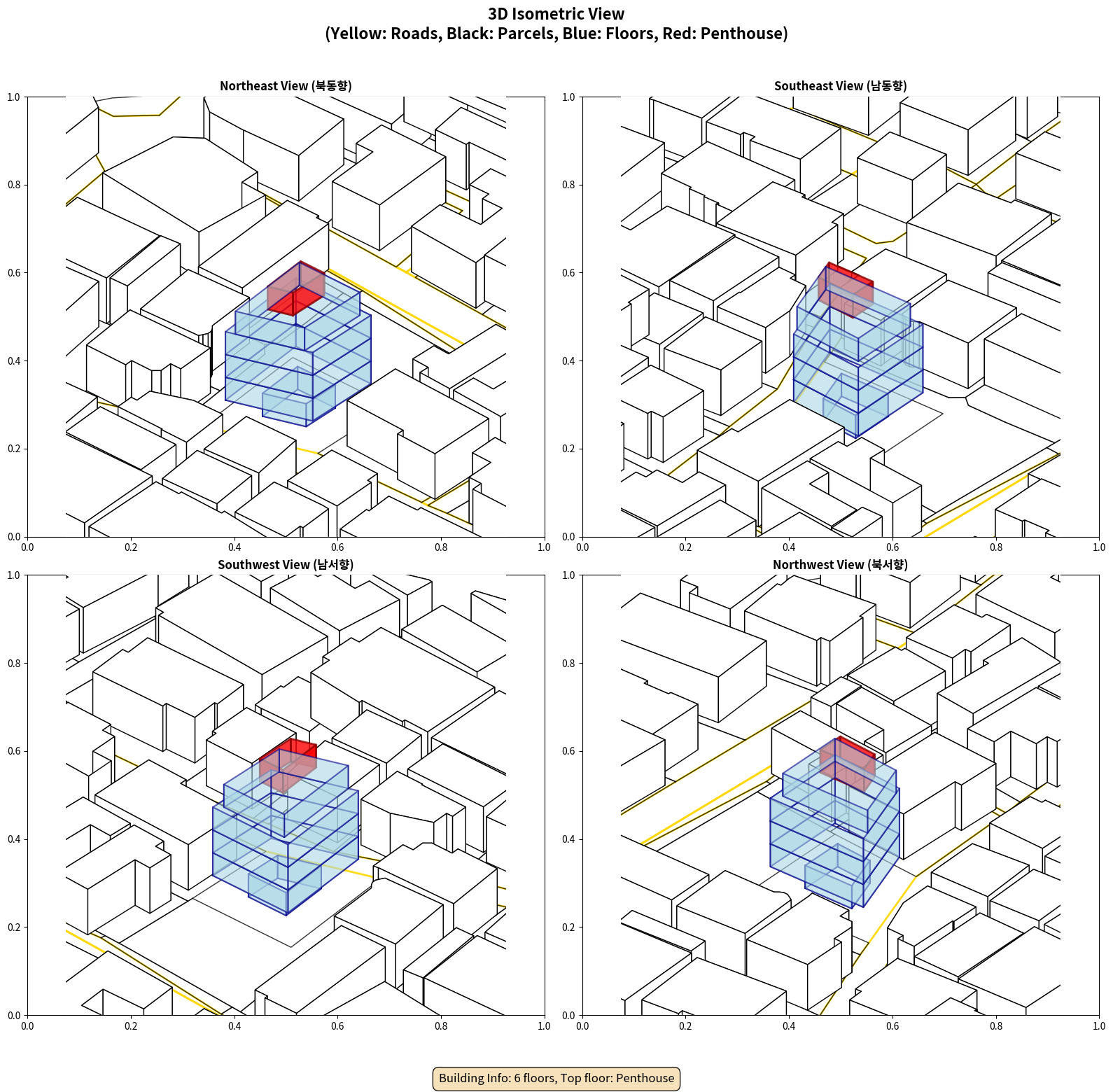 3D Isometric View
(Yellow: Roads, Black: Parcels, Blue: Floors, Red: Penthouse)

Northeast View (북동향)

1.0
0.8
0.6
0.4
0.2
0.0
0.0 0.2 0.4 0.6 0.8 1.0

Southeast View (남동향)

1.0
0.8
0.6
0.4
0.2
0.0
0.0 0.2 0.4 0.6 0.8 1.0

Southwest View (남서향)

1.0
0.8
0.6
0.4
0.2
0.0
0.0 0.2 0.4 0.6 0.8 1.0

Northwest View (북서향)

1.0
0.8
0.6
0.4
0.2
0.0
0.0 0.2 0.4 0.6 0.8 1.0

Building Info: 6 floors, Top floor: Penthouse