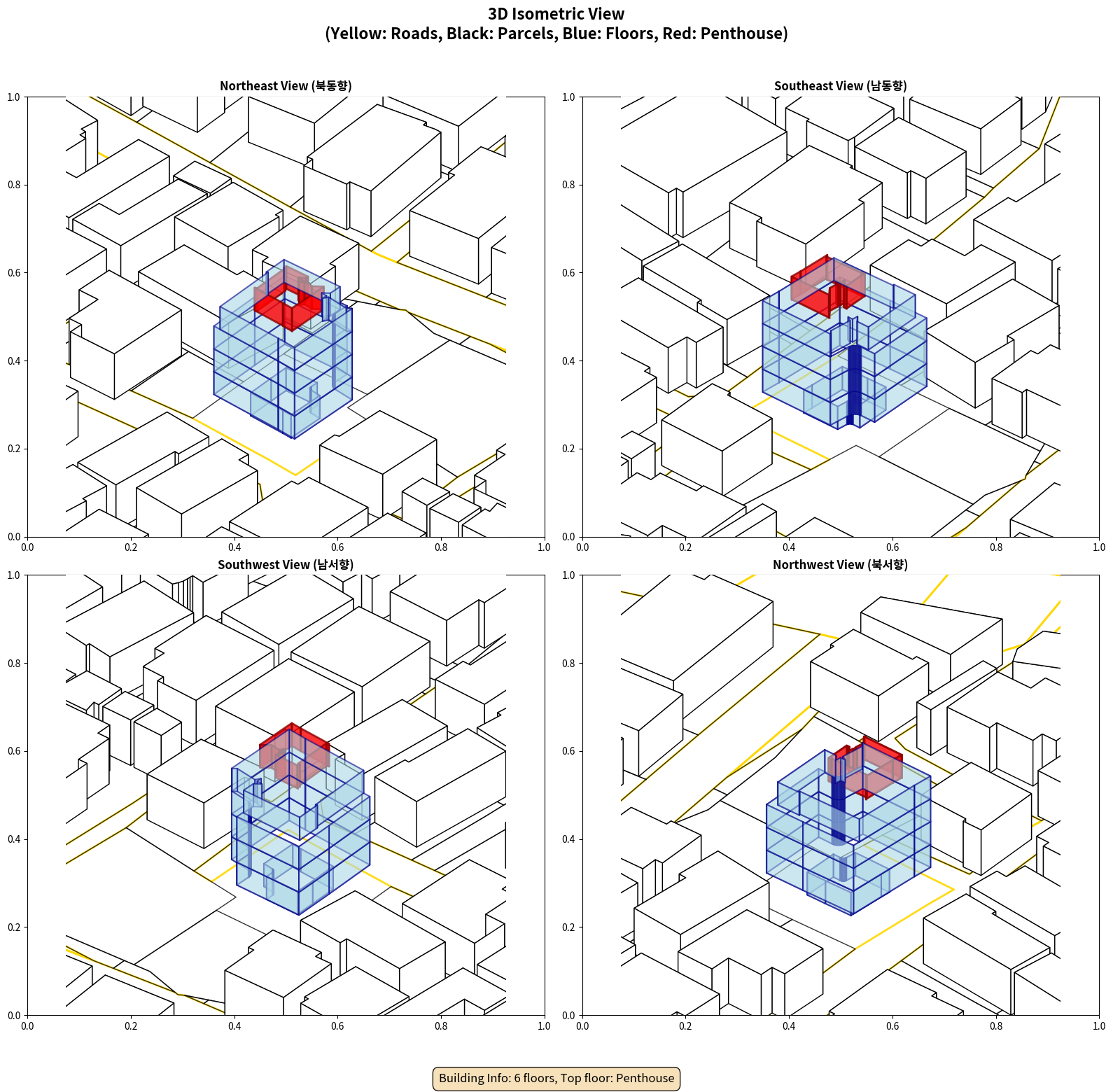 3D Isometric View
(Yellow: Roads, Black: Parcels, Blue: Floors, Red: Penthouse)

Northeast View (북동향)

1.0
0.8
0.6
0.4
0.2
0.0
0.0 0.2 0.4 0.6 0.8 1.0

Southeast View (남동향)

1.0
0.8
0.6
0.4
0.2
0.0
0.0 0.2 0.4 0.6 0.8 1.0

Southwest View (남서향)

1.0
0.8
0.6
0.4
0.2
0.0
0.0 0.2 0.4 0.6 0.8 1.0

Northwest View (북서향)

1.0
0.8
0.6
0.4
0.2
0.0
0.0 0.2 0.4 0.6 0.8 1.0

Building Info: 6 floors, Top floor: Penthouse