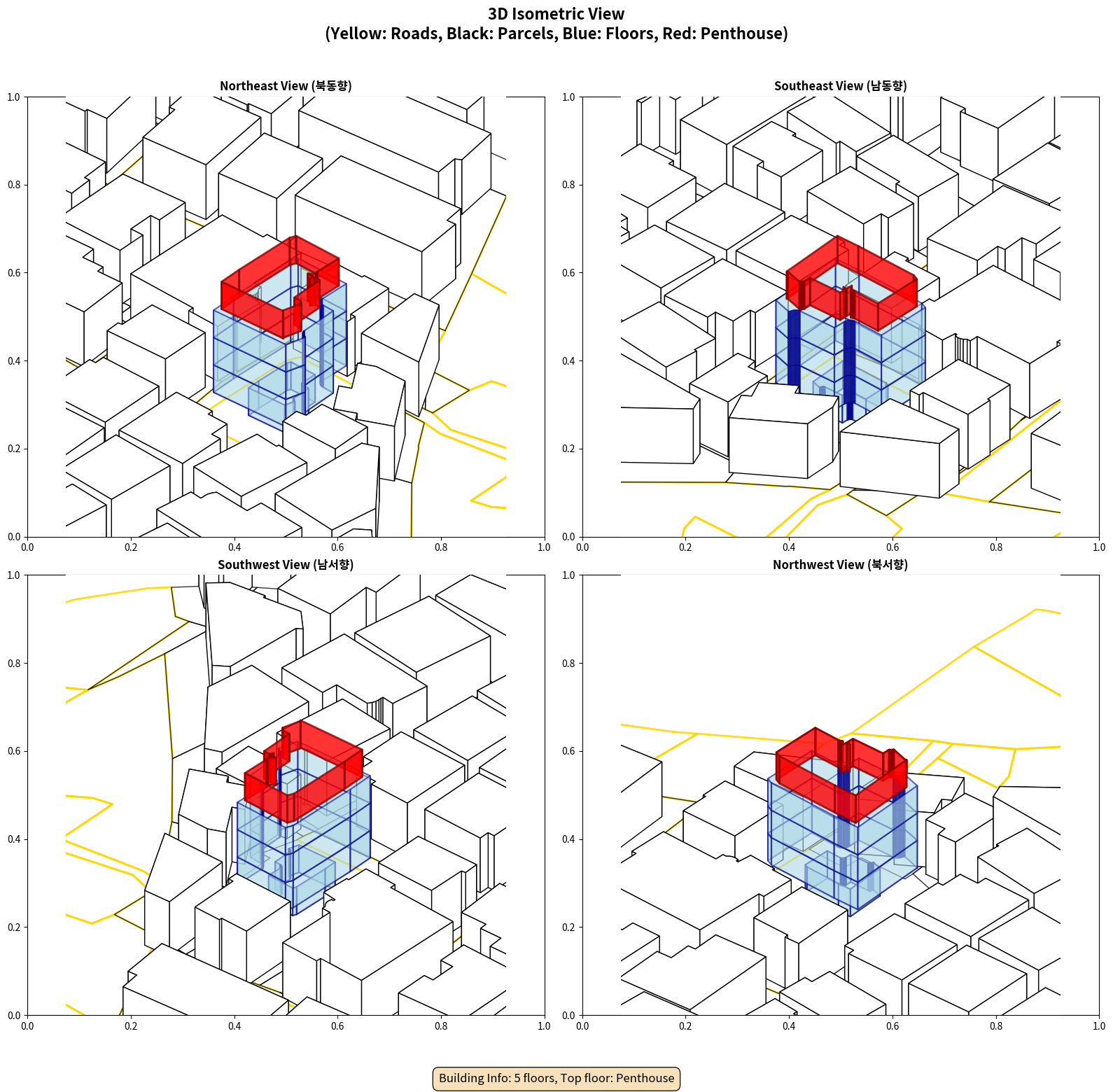 3D Isometric View
(Yellow: Roads, Black: Parcels, Blue: Floors, Red: Penthouse)

Northeast View (북동향)

1.0
0.8
0.6
0.4
0.2
0.0
0.0 0.2 0.4 0.6 0.8 1.0

Southeast View (남동향)

1.0
0.8
0.6
0.4
0.2
0.0
0.0 0.2 0.4 0.6 0.8 1.0

Southwest View (남서향)

1.0
0.8
0.6
0.4
0.2
0.0
0.0 0.2 0.4 0.6 0.8 1.0

Northwest View (북서향)

1.0
0.8
0.6
0.4
0.2
0.0
0.0 0.2 0.4 0.6 0.8 1.0

Building Info: 5 floors, Top floor: Penthouse