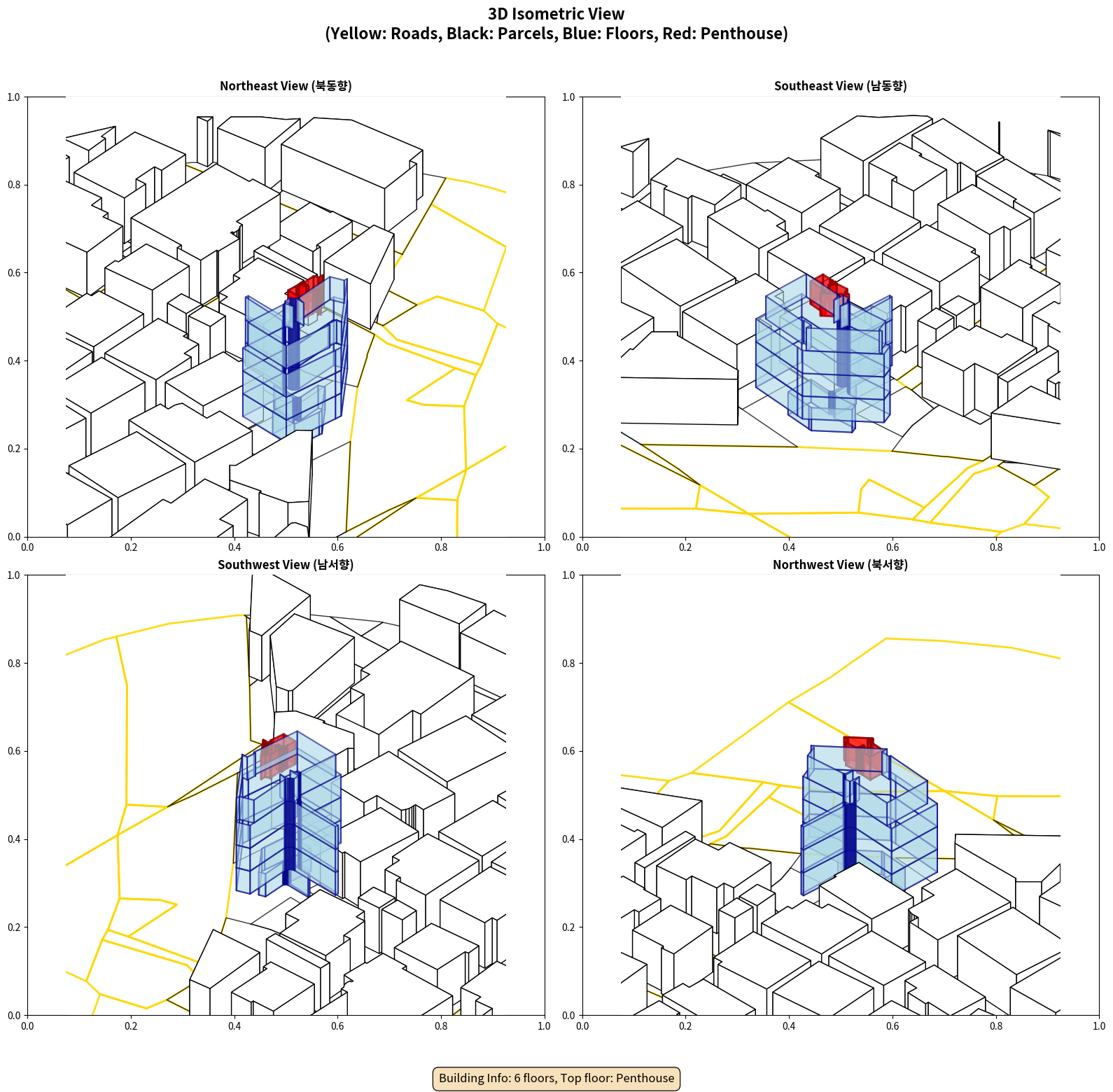 3D Isometric View
(Yellow: Roads, Black: Parcels, Blue: Floors, Red: Penthouse)

Northeast View (북동향)

1.0
0.8
0.6
0.4
0.2
0.0
0.0 0.2 0.4 0.6 0.8 1.0

Southeast View (남동향)

1.0
0.8
0.6
0.4
0.2
0.0
0.0 0.2 0.4 0.6 0.8 1.0

Southwest View (남서향)

1.0
0.8
0.6
0.4
0.2
0.0
0.0 0.2 0.4 0.6 0.8 1.0

Northwest View (북서향)

1.0
0.8
0.6
0.4
0.2
0.0
0.0 0.2 0.4 0.6 0.8 1.0

Building Info: 6 floors, Top floor: Penthouse