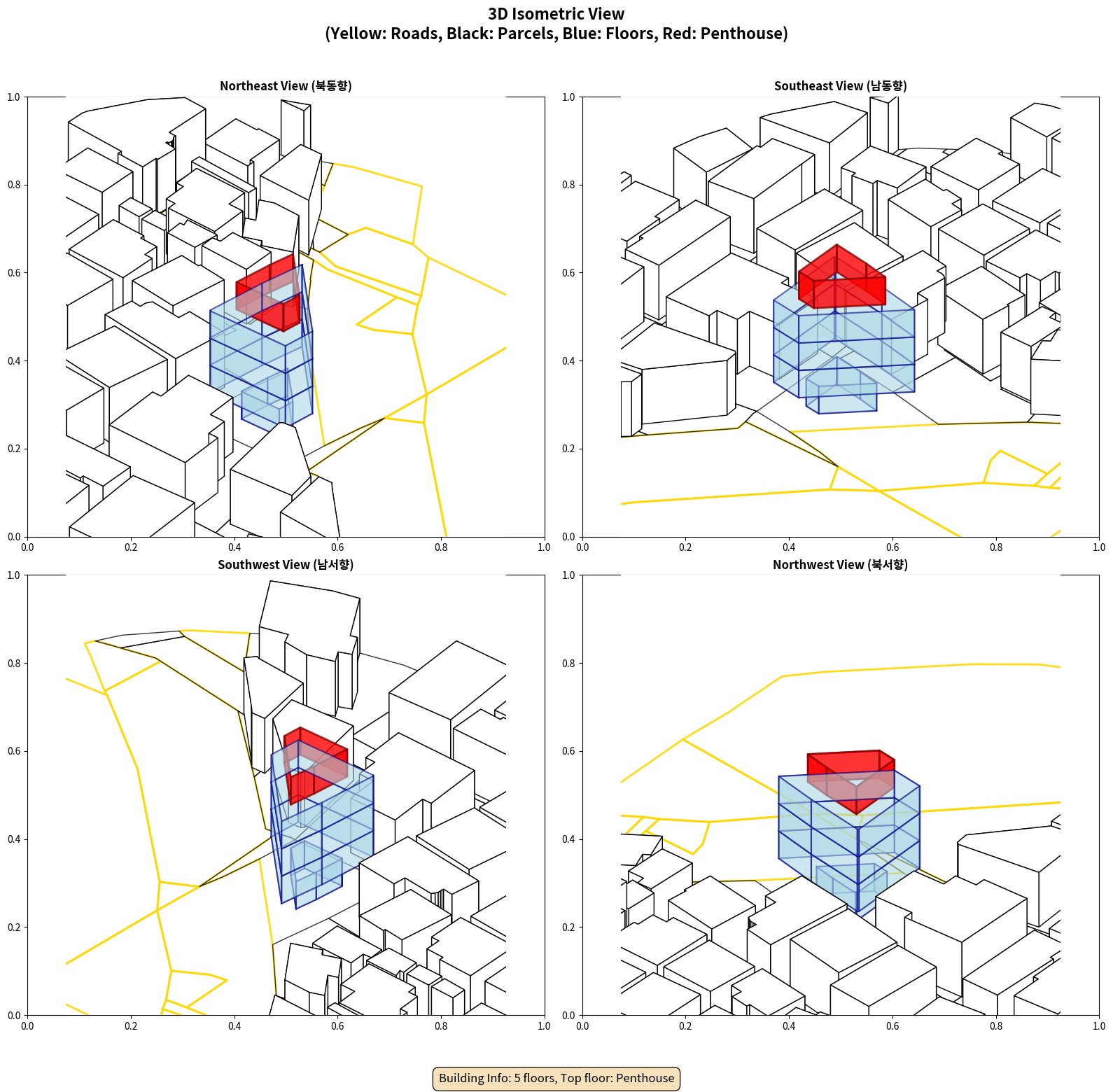 3D Isometric View
(Yellow: Roads, Black: Parcels, Blue: Floors, Red: Penthouse)

Northeast View (북동향)

1.0
0.8
0.6
0.4
0.2
0.0
0.0 0.2 0.4 0.6 0.8 1.0

Southeast View (남동향)

1.0
0.8
0.6
0.4
0.2
0.0
0.0 0.2 0.4 0.6 0.8 1.0

Southwest View (남서향)

1.0
0.8
0.6
0.4
0.2
0.0
0.0 0.2 0.4 0.6 0.8 1.0

Northwest View (북서향)

1.0
0.8
0.6
0.4
0.2
0.0
0.0 0.2 0.4 0.6 0.8 1.0

Building Info: 5 floors, Top floor: Penthouse