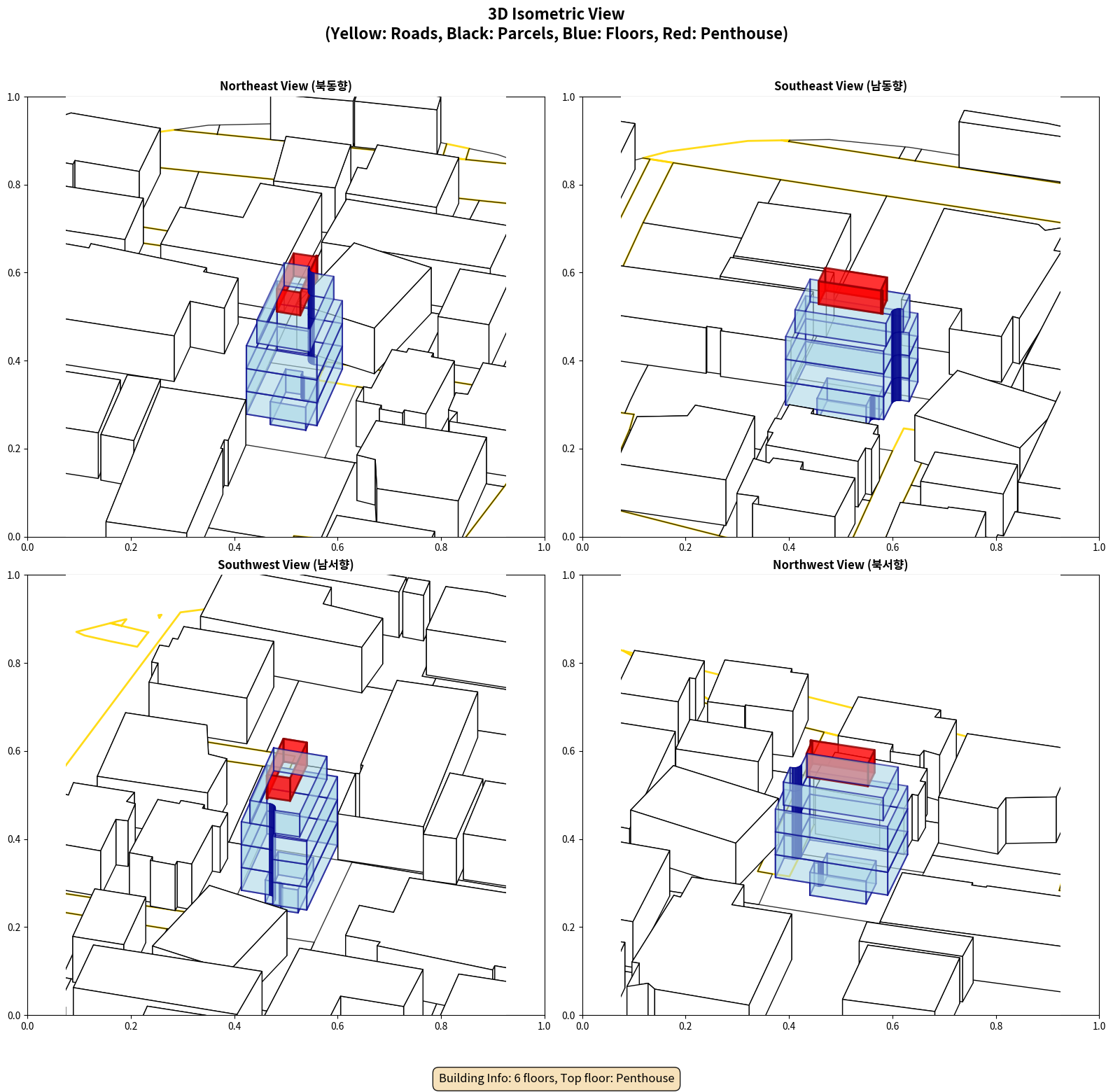 3D Isometric View
(Yellow: Roads, Black: Parcels, Blue: Floors, Red: Penthouse)

Northeast View (북동향)

1.0
0.8
0.6
0.4
0.2
0.0
0.0 0.2 0.4 0.6 0.8 1.0

Southeast View (남동향)

1.0
0.8
0.6
0.4
0.2
0.0
0.0 0.2 0.4 0.6 0.8 1.0

Southwest View (남서향)

1.0
0.8
0.6
0.4
0.2
0.0
0.0 0.2 0.4 0.6 0.8 1.0

Northwest View (북서향)

1.0
0.8
0.6
0.4
0.2
0.0
0.0 0.2 0.4 0.6 0.8 1.0

Building Info: 6 floors, Top floor: Penthouse