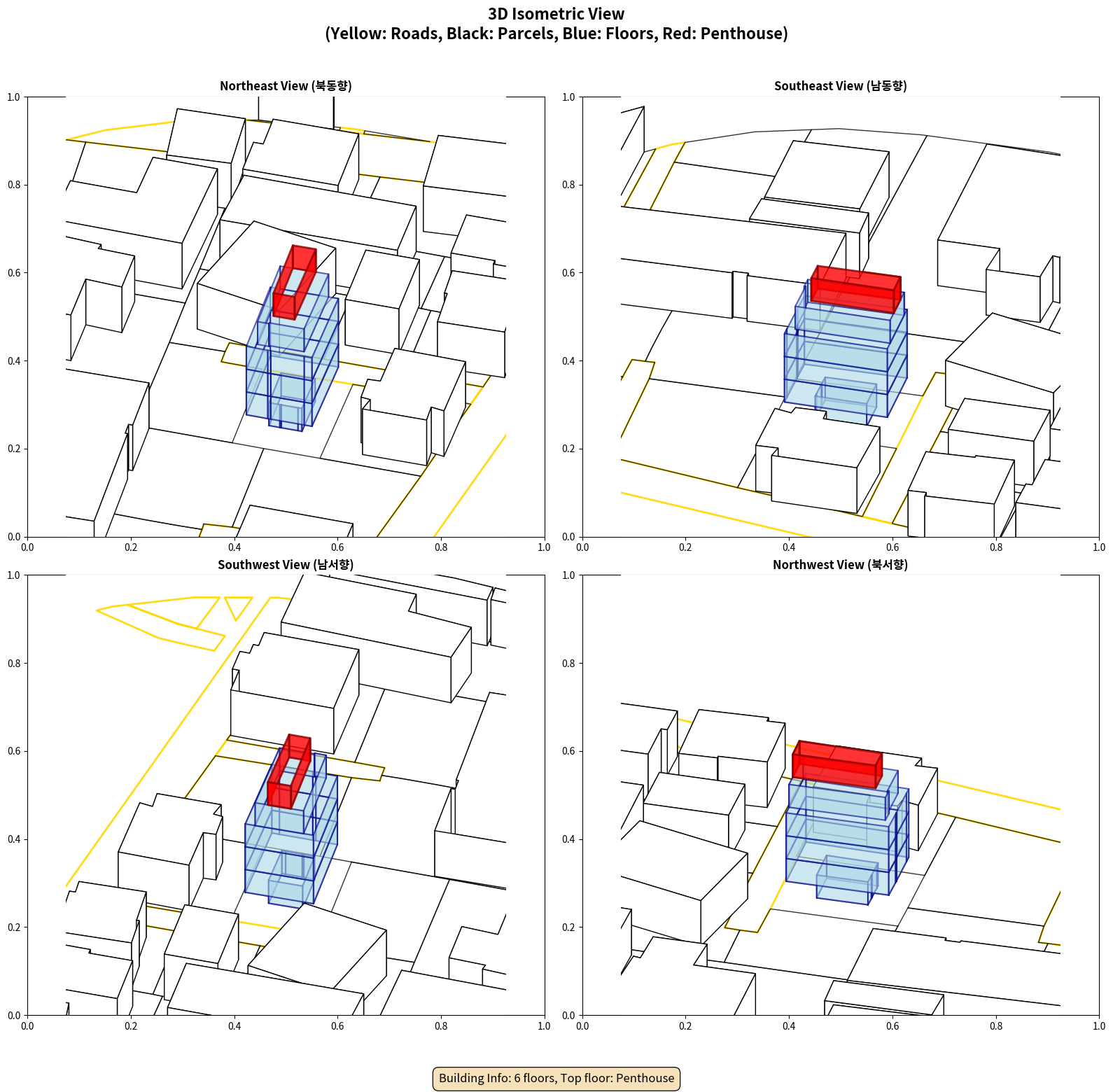 3D Isometric View
(Yellow: Roads, Black: Parcels, Blue: Floors, Red: Penthouse)

Northeast View (북동향)

1.0
0.8
0.6
0.4
0.2
0.0
0.0 0.2 0.4 0.6 0.8 1.0

Southeast View (남동향)

1.0
0.8
0.6
0.4
0.2
0.0
0.0 0.2 0.4 0.6 0.8 1.0

Southwest View (남서향)

1.0
0.8
0.6
0.4
0.2
0.0
0.0 0.2 0.4 0.6 0.8 1.0

Northwest View (북서향)

1.0
0.8
0.6
0.4
0.2
0.0
0.0 0.2 0.4 0.6 0.8 1.0

Building Info: 6 floors, Top floor: Penthouse