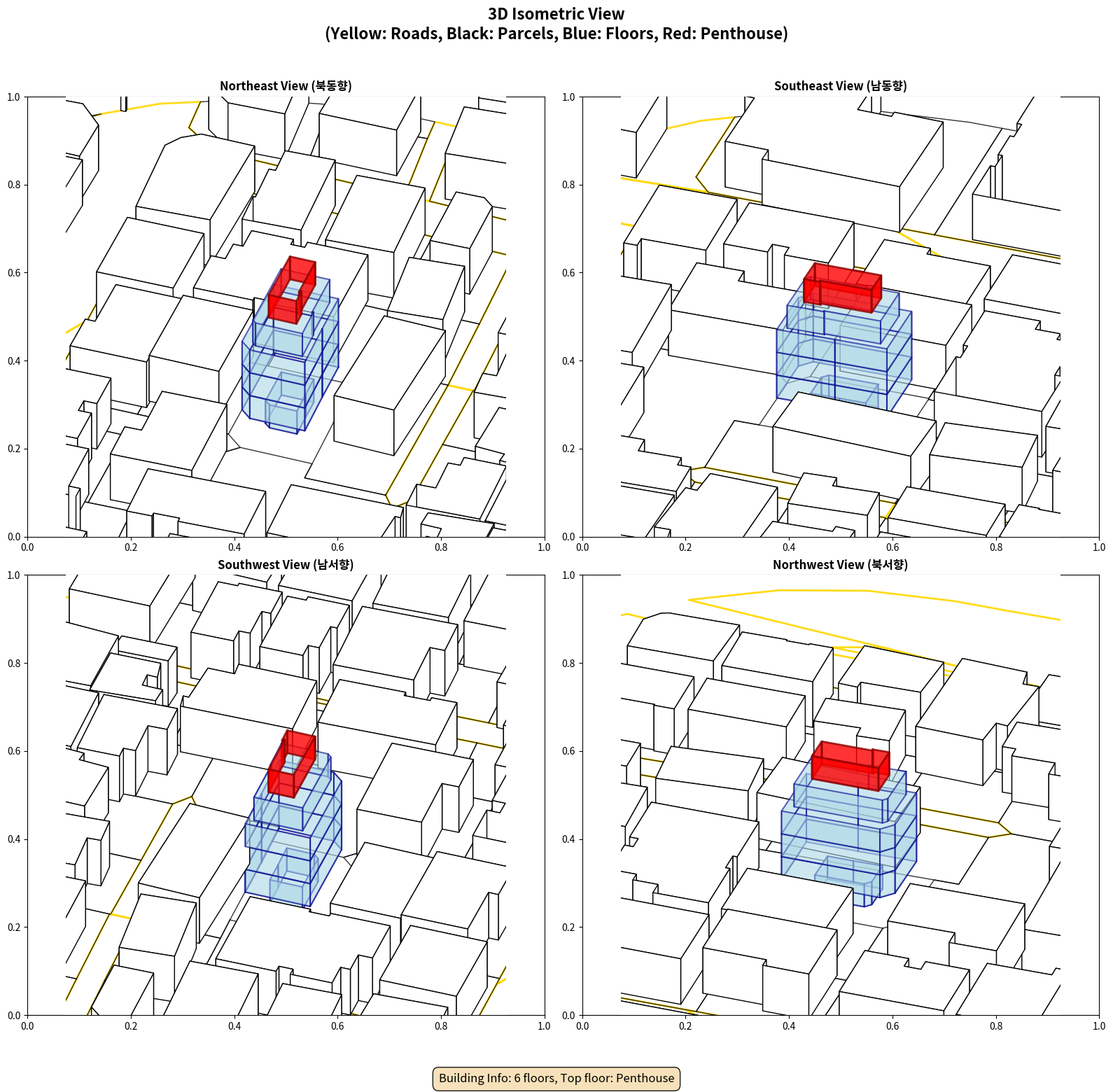 3D Isometric View
(Yellow: Roads, Black: Parcels, Blue: Floors, Red: Penthouse)

Northeast View (북동향)

1.0
0.8
0.6
0.4
0.2
0.0
0.0 0.2 0.4 0.6 0.8 1.0

Southeast View (남동향)

1.0
0.8
0.6
0.4
0.2
0.0
0.0 0.2 0.4 0.6 0.8 1.0

Southwest View (남서향)

1.0
0.8
0.6
0.4
0.2
0.0
0.0 0.2 0.4 0.6 0.8 1.0

Northwest View (북서향)

1.0
0.8
0.6
0.4
0.2
0.0
0.0 0.2 0.4 0.6 0.8 1.0

Building Info: 6 floors, Top floor: Penthouse