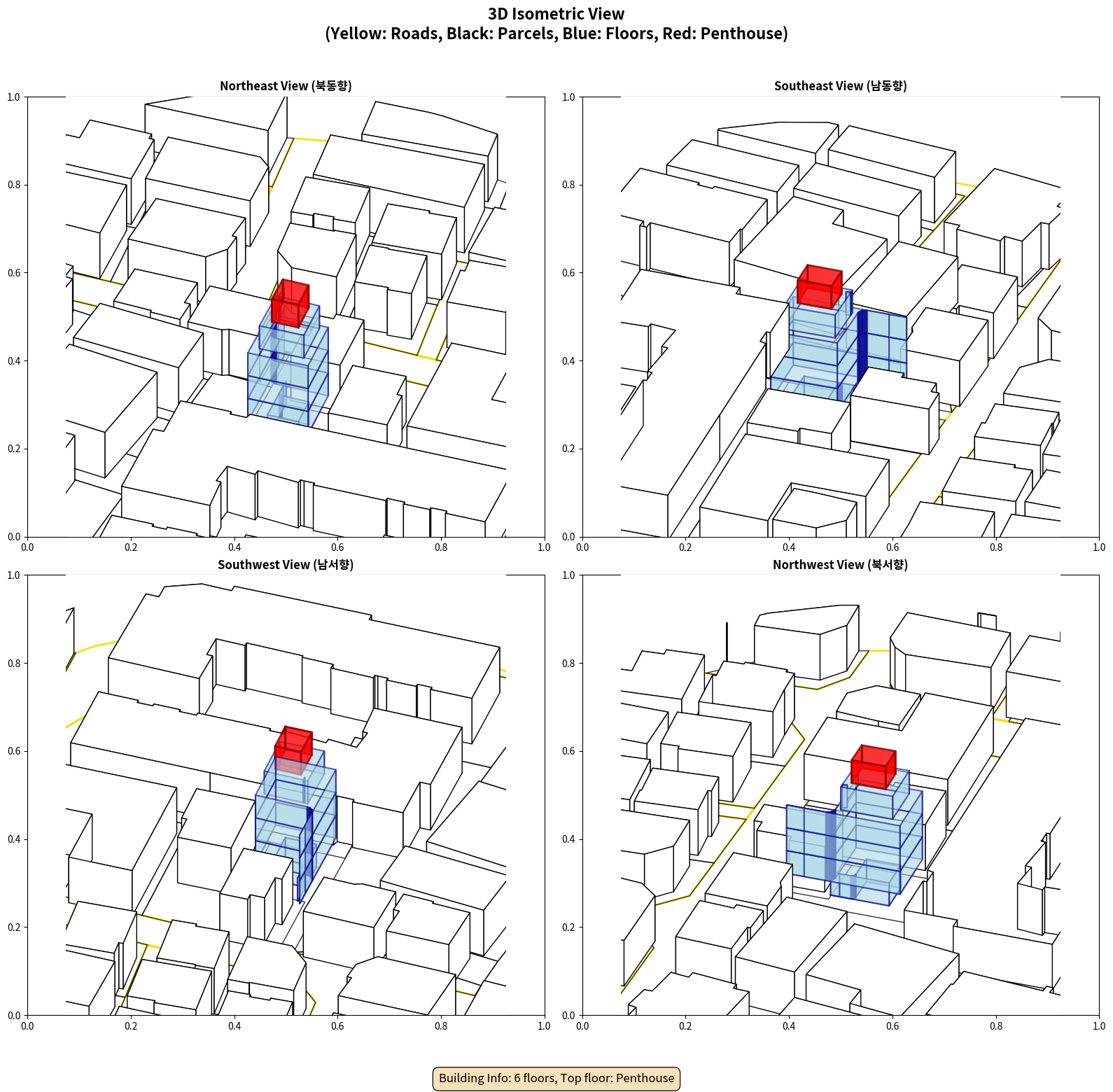 3D Isometric View
(Yellow: Roads, Black: Parcels, Blue: Floors, Red: Penthouse)

Northeast View (북동향)

1.0
0.8
0.6
0.4
0.2
0.0
0.0 0.2 0.4 0.6 0.8 1.0

Southeast View (남동향)

1.0
0.8
0.6
0.4
0.2
0.0
0.0 0.2 0.4 0.6 0.8 1.0

Southwest View (남서향)

1.0
0.8
0.6
0.4
0.2
0.0
0.0 0.2 0.4 0.6 0.8 1.0

Northwest View (북서향)

1.0
0.8
0.6
0.4
0.2
0.0
0.0 0.2 0.4 0.6 0.8 1.0

Building Info: 6 floors, Top floor: Penthouse