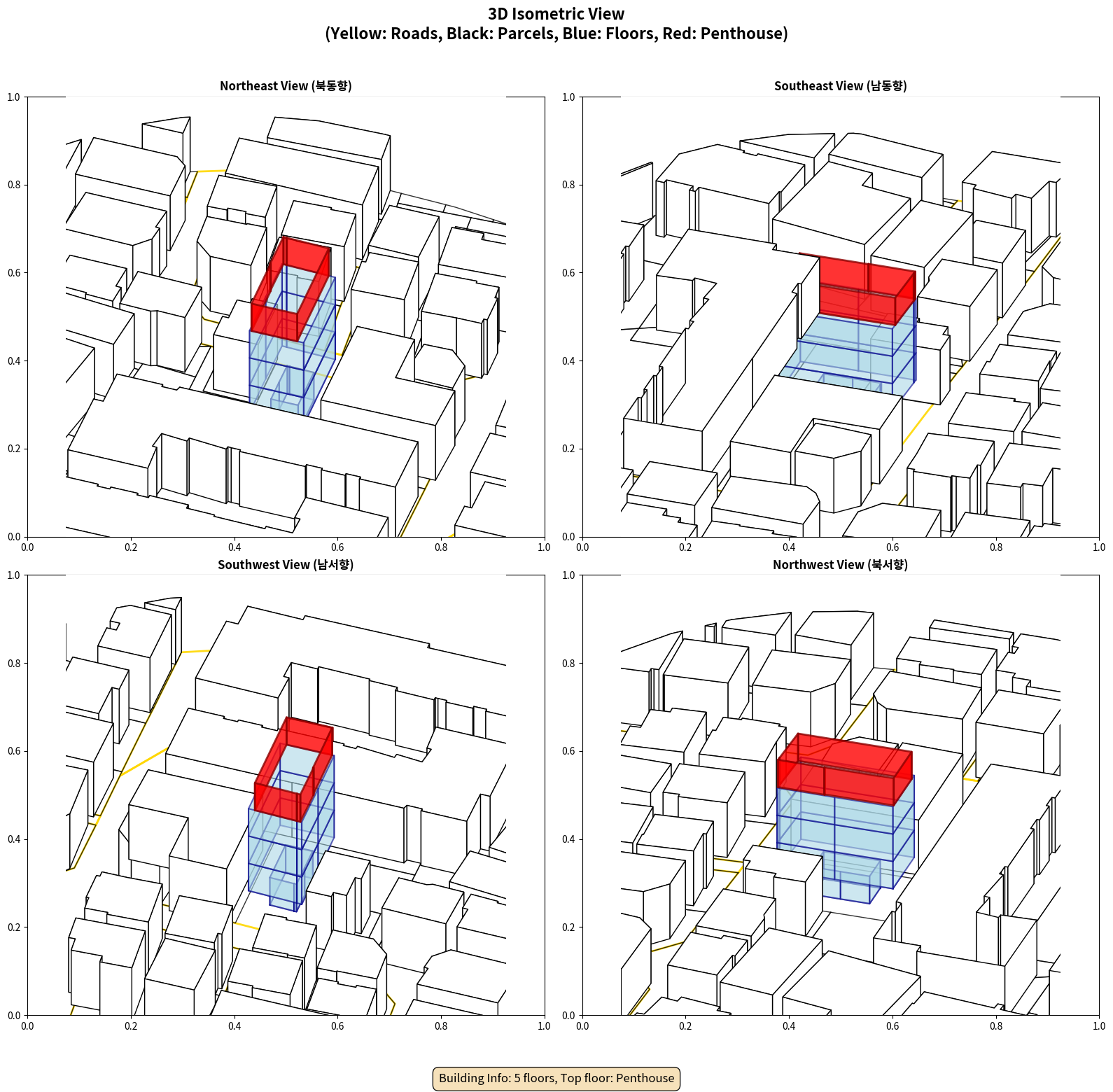 3D Isometric View
(Yellow: Roads, Black: Parcels, Blue: Floors, Red: Penthouse)

Northeast View (북동향)

1.0
0.8
0.6
0.4
0.2
0.0
0.0 0.2 0.4 0.6 0.8 1.0

Southeast View (남동향)

1.0
0.8
0.6
0.4
0.2
0.0
0.0 0.2 0.4 0.6 0.8 1.0

Southwest View (남서향)

1.0
0.8
0.6
0.4
0.2
0.0
0.0 0.2 0.4 0.6 0.8 1.0

Northwest View (북서향)

1.0
0.8
0.6
0.4
0.2
0.0
0.0 0.2 0.4 0.6 0.8 1.0

Building Info: 5 floors, Top floor: Penthouse