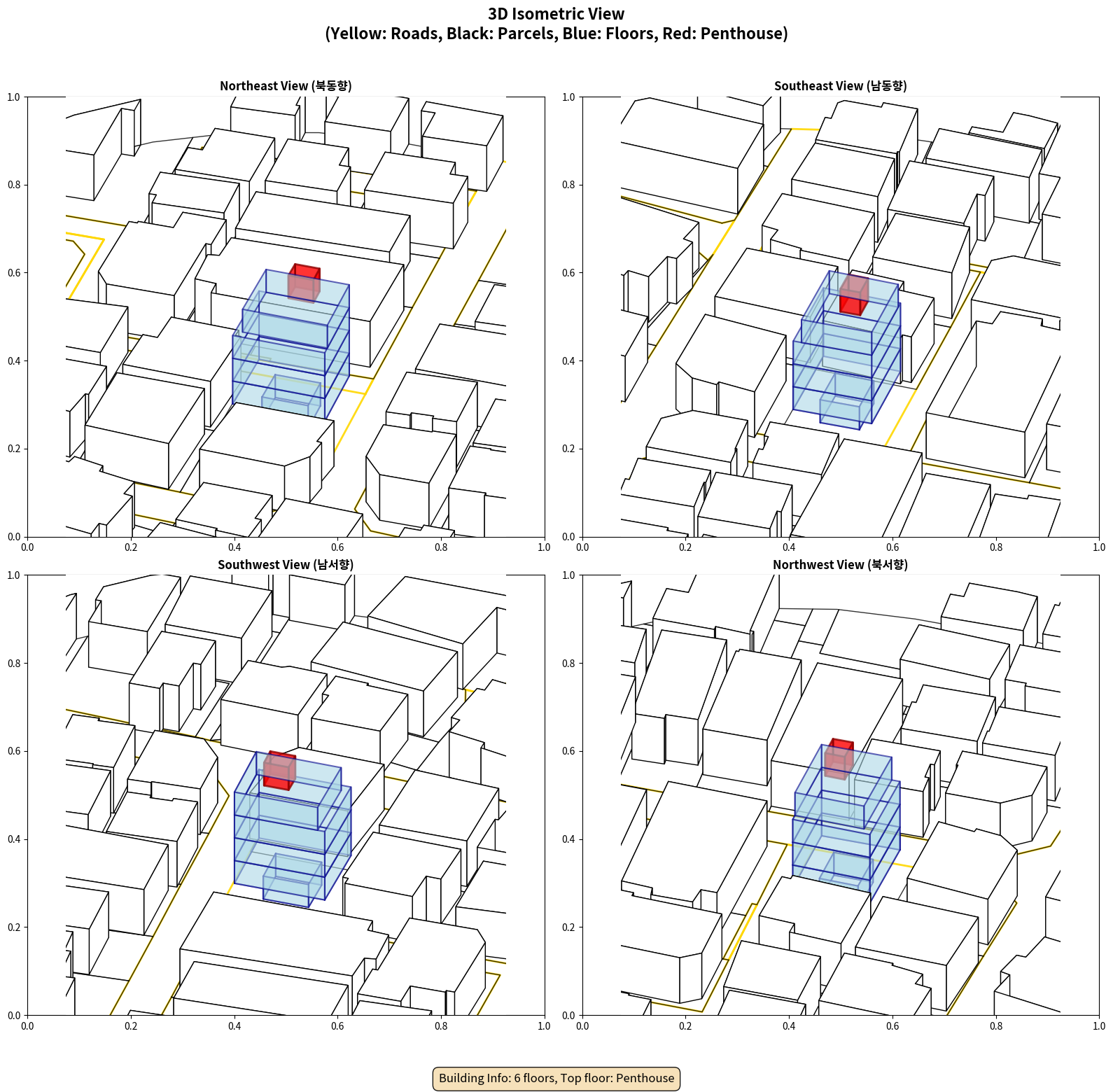 3D Isometric View
(Yellow: Roads, Black: Parcels, Blue: Floors, Red: Penthouse)

Northeast View (북동향)

1.0
0.8
0.6
0.4
0.2
0.0
0.0 0.2 0.4 0.6 0.8 1.0

Southeast View (남동향)

1.0
0.8
0.6
0.4
0.2
0.0
0.0 0.2 0.4 0.6 0.8 1.0

Southwest View (남서향)

1.0
0.8
0.6
0.4
0.2
0.0
0.0 0.2 0.4 0.6 0.8 1.0

Northwest View (북서향)

1.0
0.8
0.6
0.4
0.2
0.0
0.0 0.2 0.4 0.6 0.8 1.0

Building Info: 6 floors, Top floor: Penthouse