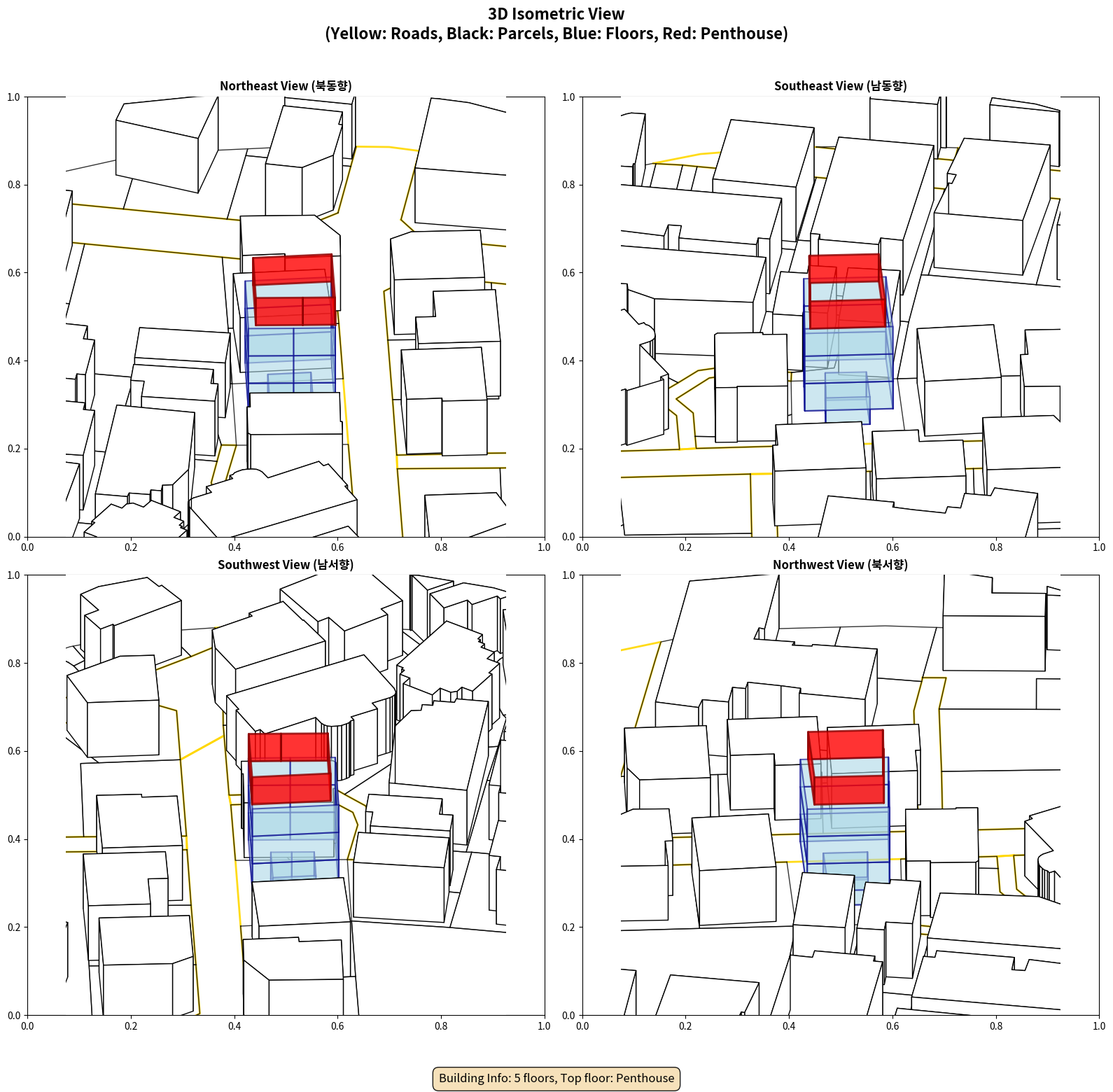 3D Isometric View
(Yellow: Roads, Black: Parcels, Blue: Floors, Red: Penthouse)

Northeast View (북동향)

1.0
0.8
0.6
0.4
0.2
0.0
0.0 0.2 0.4 0.6 0.8 1.0

Southeast View (남동향)

1.0
0.8
0.6
0.4
0.2
0.0
0.0 0.2 0.4 0.6 0.8 1.0

Southwest View (남서향)

1.0
0.8
0.6
0.4
0.2
0.0
0.0 0.2 0.4 0.6 0.8 1.0

Northwest View (북서향)

1.0
0.8
0.6
0.4
0.2
0.0
0.0 0.2 0.4 0.6 0.8 1.0

Building Info: 5 floors, Top floor: Penthouse