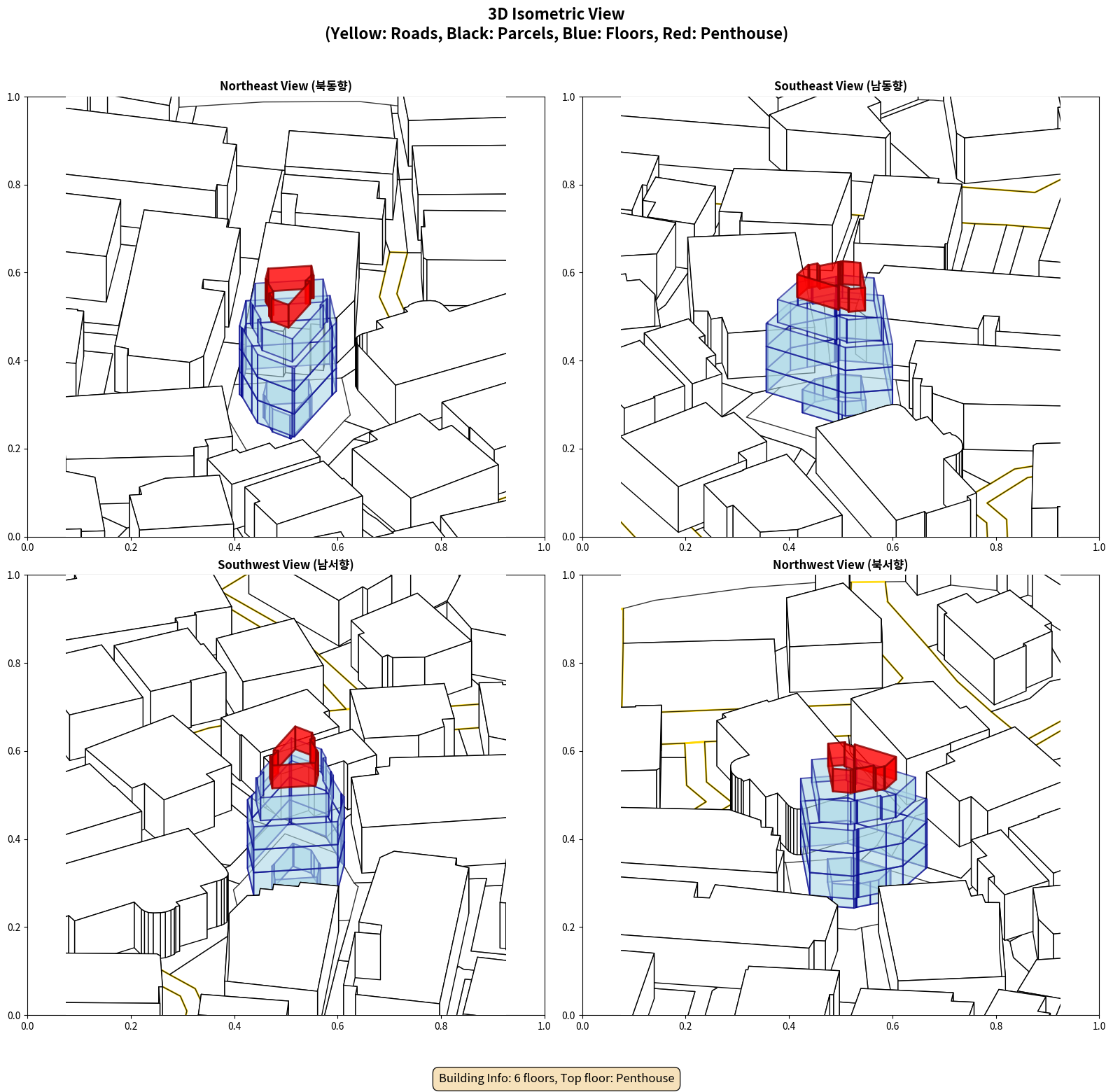 3D Isometric View
(Yellow: Roads, Black: Parcels, Blue: Floors, Red: Penthouse)

Northeast View (북동향)

1.0
0.8
0.6
0.4
0.2
0.0
0.0 0.2 0.4 0.6 0.8 1.0

Southeast View (남동향)

1.0
0.8
0.6
0.4
0.2
0.0
0.0 0.2 0.4 0.6 0.8 1.0

Southwest View (남서향)

1.0
0.8
0.6
0.4
0.2
0.0
0.0 0.2 0.4 0.6 0.8 1.0

Northwest View (북서향)

1.0
0.8
0.6
0.4
0.2
0.0
0.0 0.2 0.4 0.6 0.8 1.0

Building Info: 6 floors, Top floor: Penthouse