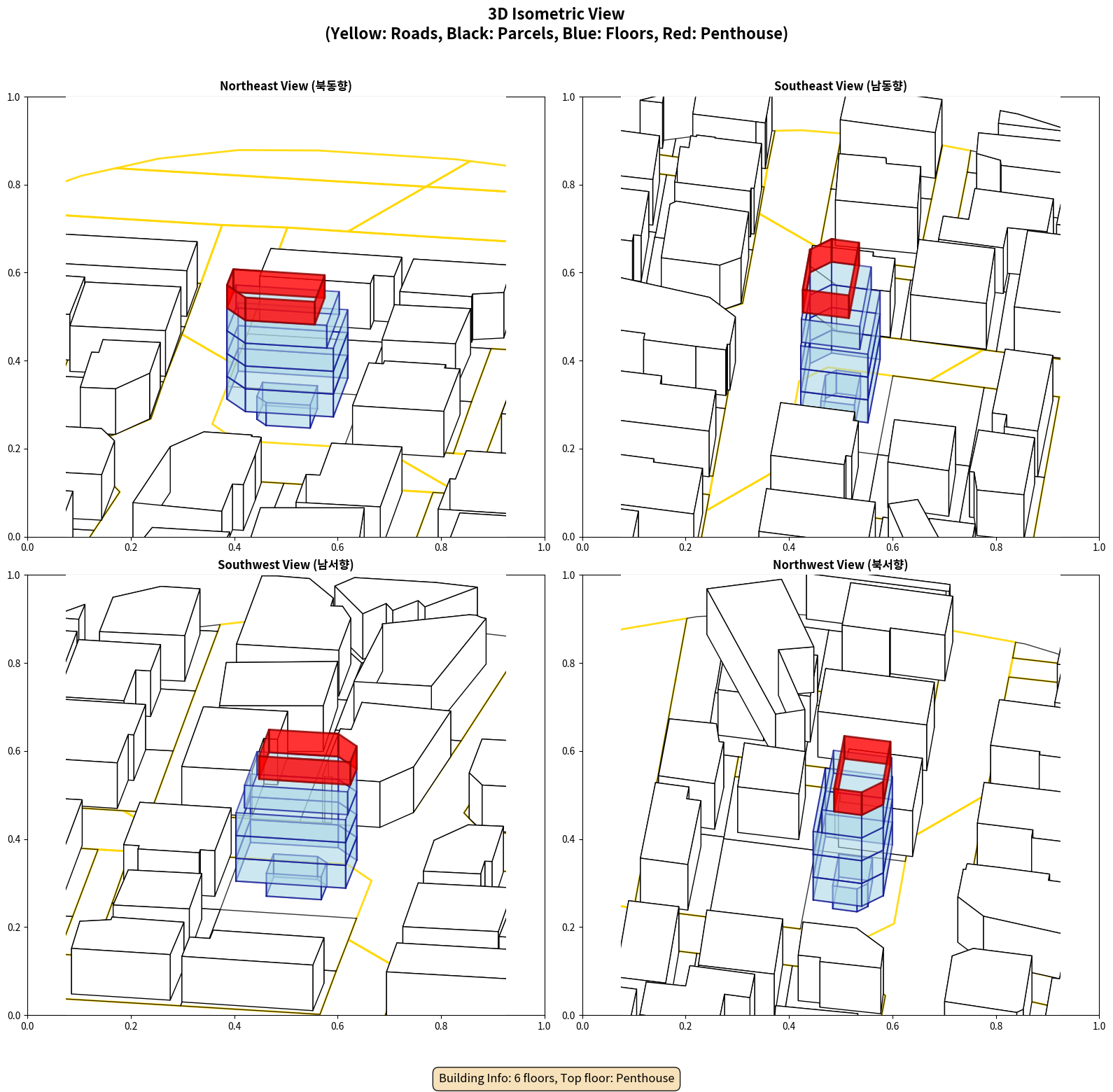 3D Isometric View
(Yellow: Roads, Black: Parcels, Blue: Floors, Red: Penthouse)

Northeast View (북동향)

1.0
0.8
0.6
0.4
0.2
0.0
0.0 0.2 0.4 0.6 0.8 1.0

Southeast View (남동향)

1.0
0.8
0.6
0.4
0.2
0.0
0.0 0.2 0.4 0.6 0.8 1.0

Southwest View (남서향)

1.0
0.8
0.6
0.4
0.2
0.0
0.0 0.2 0.4 0.6 0.8 1.0

Northwest View (북서향)

1.0
0.8
0.6
0.4
0.2
0.0
0.0 0.2 0.4 0.6 0.8 1.0

Building Info: 6 floors, Top floor: Penthouse