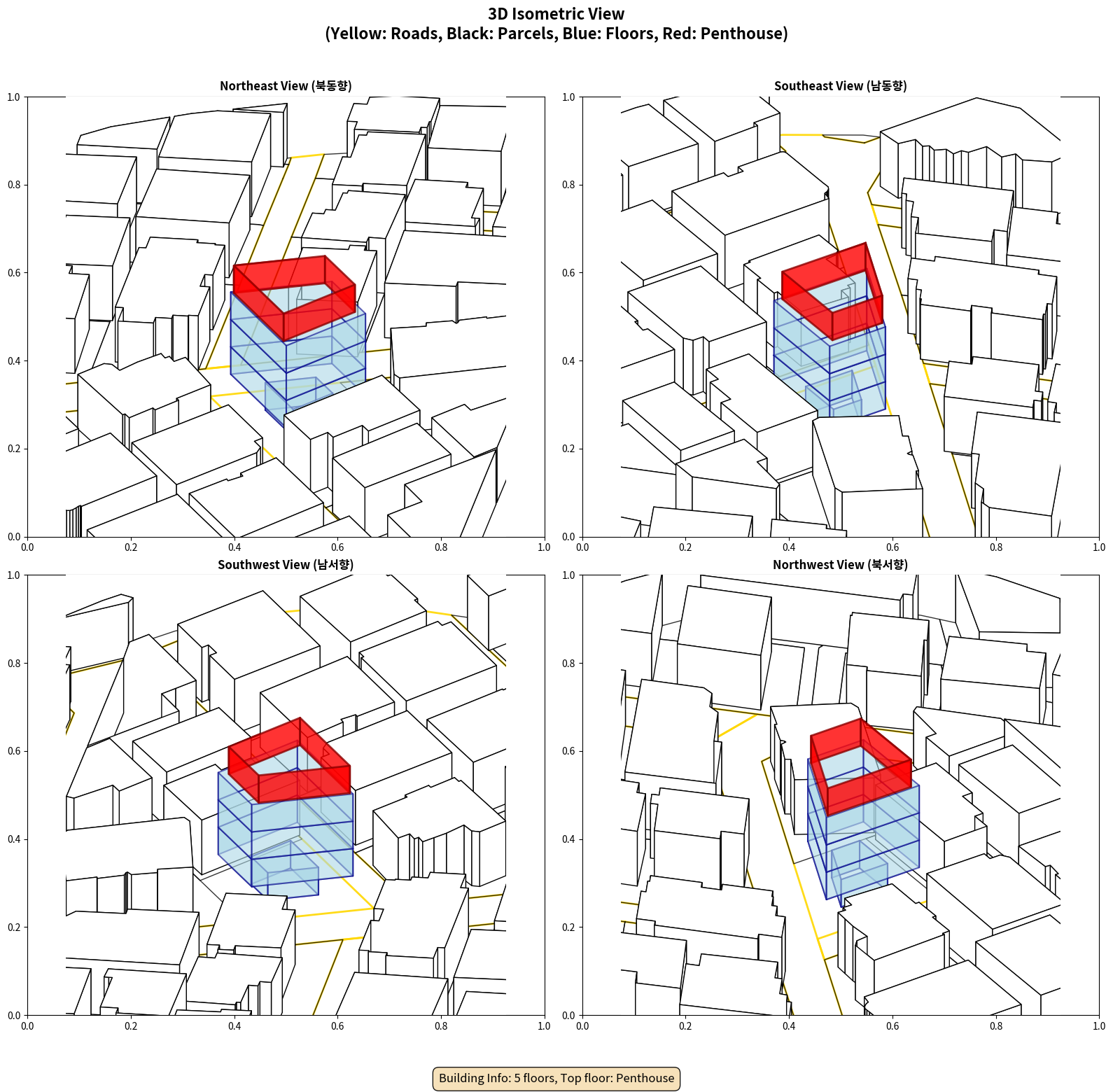 3D Isometric View
(Yellow: Roads, Black: Parcels, Blue: Floors, Red: Penthouse)

Northeast View (북동향)

1.0
0.8
0.6
0.4
0.2
0.0
0.0 0.2 0.4 0.6 0.8 1.0

Southeast View (남동향)

1.0
0.8
0.6
0.4
0.2
0.0
0.0 0.2 0.4 0.6 0.8 1.0

Southwest View (남서향)

1.0
0.8
0.6
0.4
0.2
0.0
0.0 0.2 0.4 0.6 0.8 1.0

Northwest View (북서향)

1.0
0.8
0.6
0.4
0.2
0.0
0.0 0.2 0.4 0.6 0.8 1.0

Building Info: 5 floors, Top floor: Penthouse