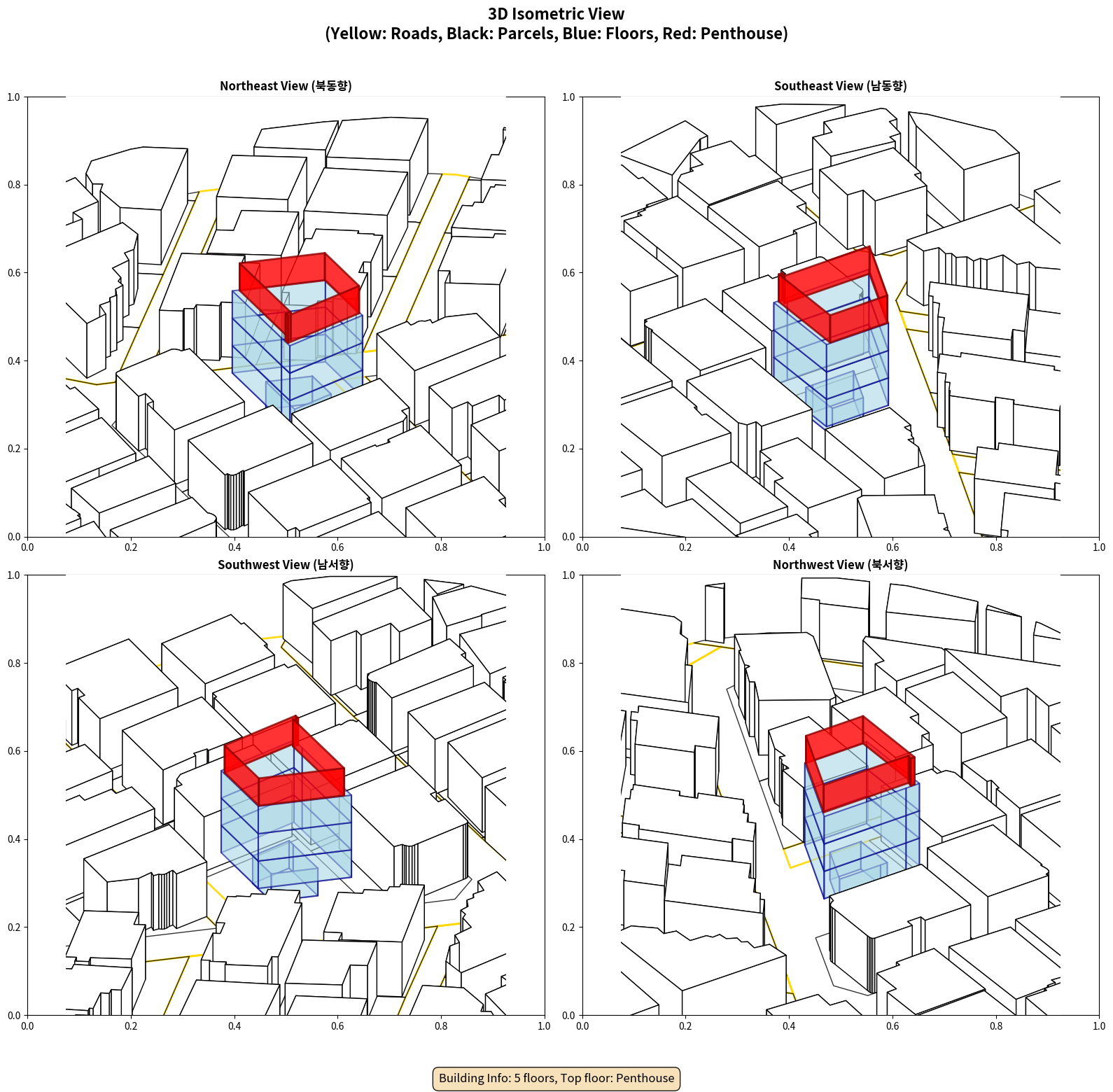 3D Isometric View
(Yellow: Roads, Black: Parcels, Blue: Floors, Red: Penthouse)

Northeast View (북동향)

1.0
0.8
0.6
0.4
0.2
0.0
0.0 0.2 0.4 0.6 0.8 1.0

Southeast View (남동향)

1.0
0.8
0.6
0.4
0.2
0.0
0.0 0.2 0.4 0.6 0.8 1.0

Southwest View (남서향)

1.0
0.8
0.6
0.4
0.2
0.0
0.0 0.2 0.4 0.6 0.8 1.0

Northwest View (북서향)

1.0
0.8
0.6
0.4
0.2
0.0
0.0 0.2 0.4 0.6 0.8 1.0

Building Info: 5 floors, Top floor: Penthouse