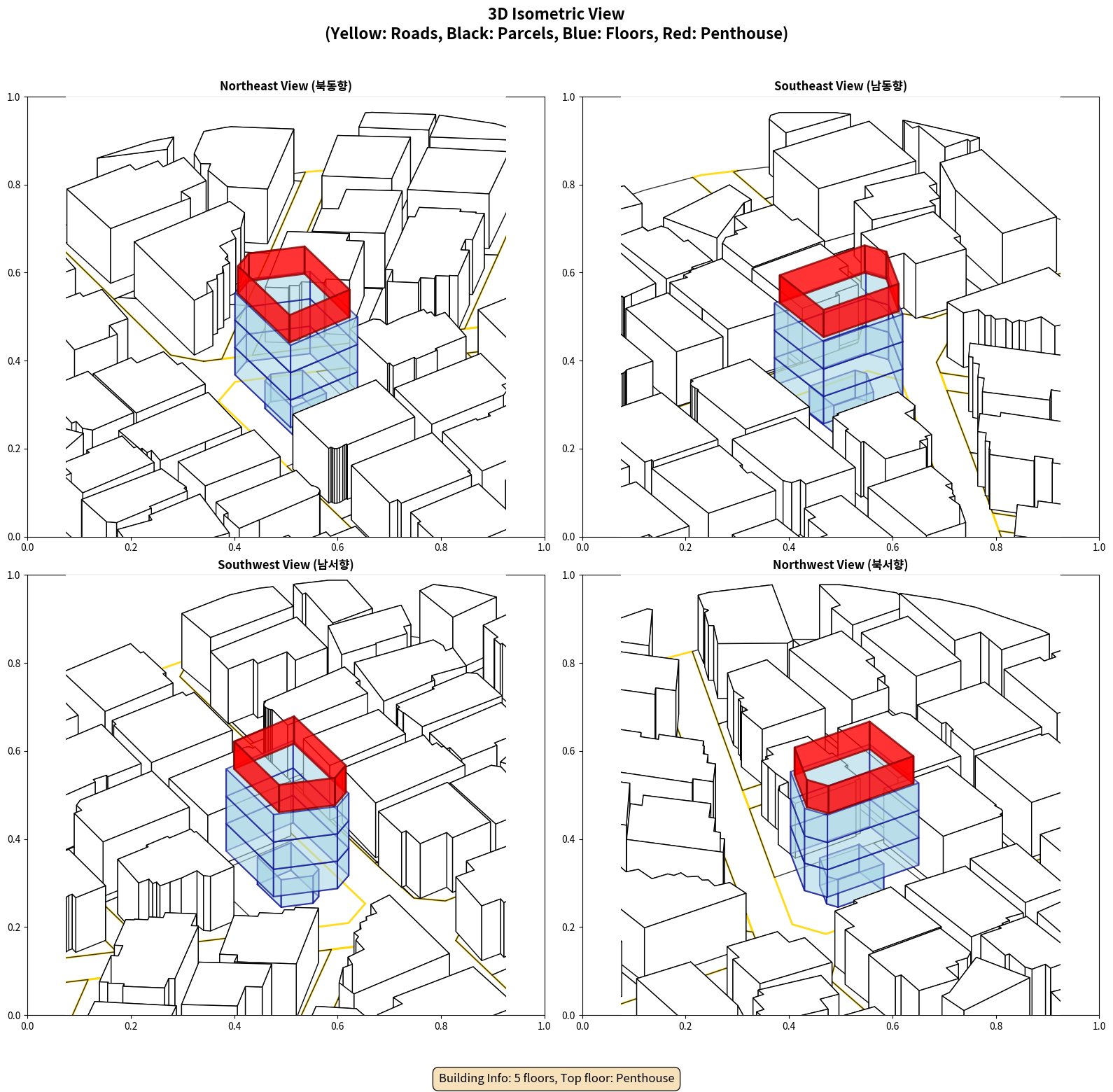 3D Isometric View
(Yellow: Roads, Black: Parcels, Blue: Floors, Red: Penthouse)

Northeast View (북동향)

1.0
0.8
0.6
0.4
0.2
0.0
0.0 0.2 0.4 0.6 0.8 1.0

Southeast View (남동향)

1.0
0.8
0.6
0.4
0.2
0.0
0.0 0.2 0.4 0.6 0.8 1.0

Southwest View (남서향)

1.0
0.8
0.6
0.4
0.2
0.0
0.0 0.2 0.4 0.6 0.8 1.0

Northwest View (북서향)

1.0
0.8
0.6
0.4
0.2
0.0
0.0 0.2 0.4 0.6 0.8 1.0

Building Info: 5 floors, Top floor: Penthouse