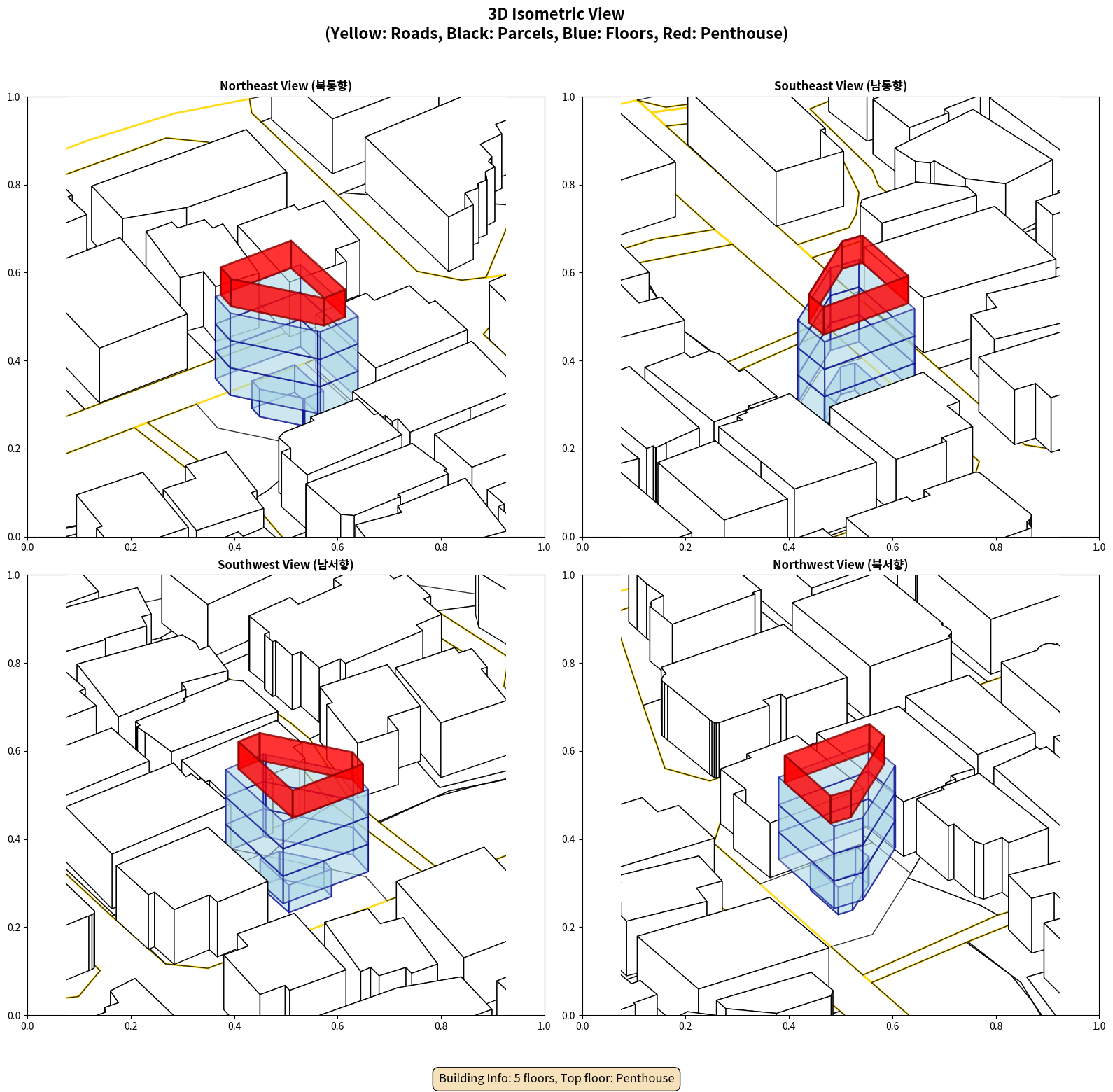 3D Isometric View
(Yellow: Roads, Black: Parcels, Blue: Floors, Red: Penthouse)

Northeast View (북동향)

1.0
0.8
0.6
0.4
0.2
0.0
0.0 0.2 0.4 0.6 0.8 1.0

Southeast View (남동향)

1.0
0.8
0.6
0.4
0.2
0.0
0.0 0.2 0.4 0.6 0.8 1.0

Southwest View (남서향)

1.0
0.8
0.6
0.4
0.2
0.0
0.0 0.2 0.4 0.6 0.8 1.0

Northwest View (북서향)

1.0
0.8
0.6
0.4
0.2
0.0
0.0 0.2 0.4 0.6 0.8 1.0

Building Info: 5 floors, Top floor: Penthouse