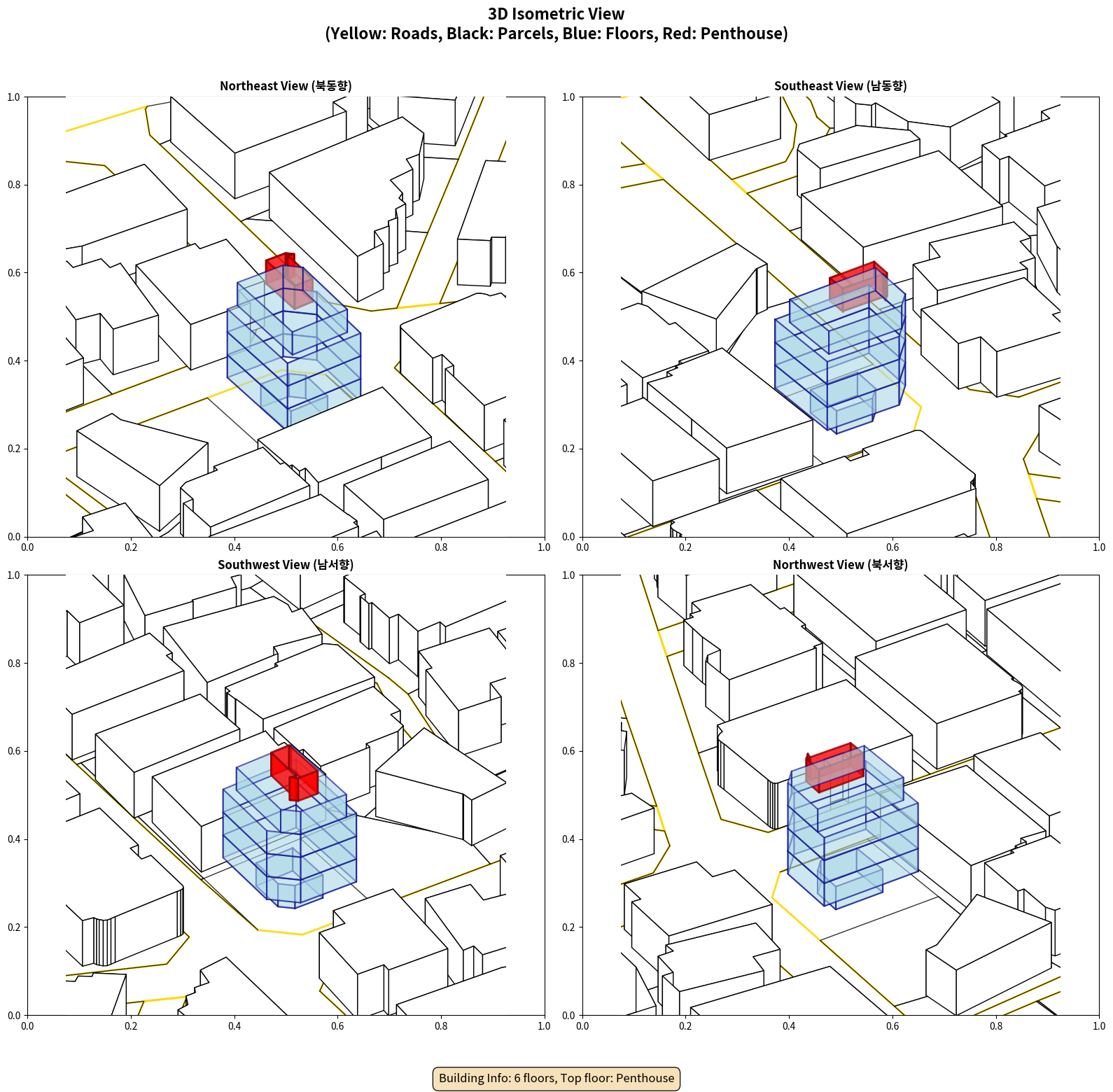 3D Isometric View
(Yellow: Roads, Black: Parcels, Blue: Floors, Red: Penthouse)

Northeast View (북동향)

1.0
0.8
0.6
0.4
0.2
0.0
0.0 0.2 0.4 0.6 0.8 1.0

Southeast View (남동향)

1.0
0.8
0.6
0.4
0.2
0.0
0.0 0.2 0.4 0.6 0.8 1.0

Southwest View (남서향)

1.0
0.8
0.6
0.4
0.2
0.0
0.0 0.2 0.4 0.6 0.8 1.0

Northwest View (북서향)

1.0
0.8
0.6
0.4
0.2
0.0
0.0 0.2 0.4 0.6 0.8 1.0

Building Info: 6 floors, Top floor: Penthouse