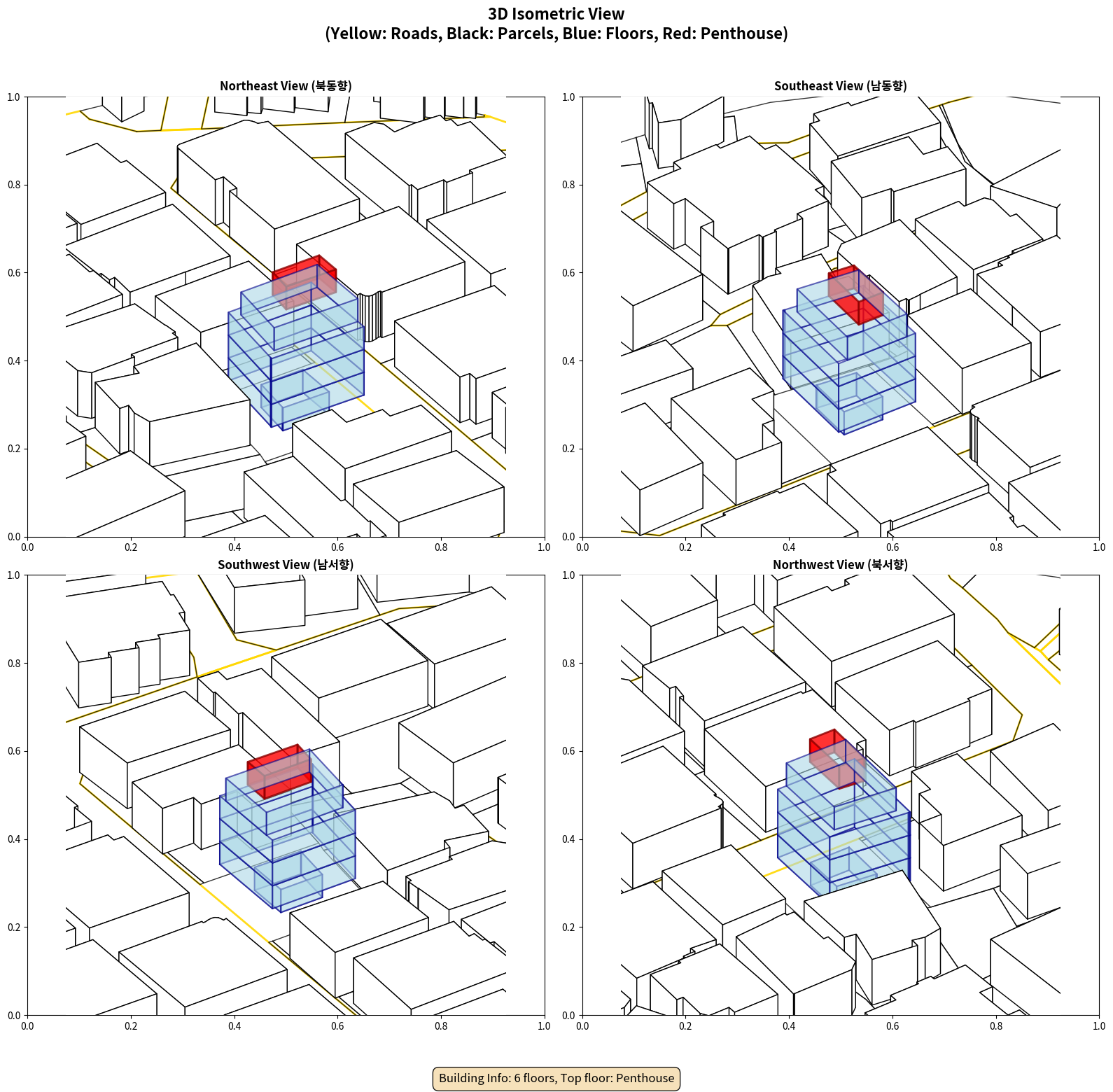 3D Isometric View
(Yellow: Roads, Black: Parcels, Blue: Floors, Red: Penthouse)

Northeast View (북동향)

1.0
0.8
0.6
0.4
0.2
0.0
0.0 0.2 0.4 0.6 0.8 1.0

Southeast View (남동향)

1.0
0.8
0.6
0.4
0.2
0.0
0.0 0.2 0.4 0.6 0.8 1.0

Southwest View (남서향)

1.0
0.8
0.6
0.4
0.2
0.0
0.0 0.2 0.4 0.6 0.8 1.0

Northwest View (북서향)

1.0
0.8
0.6
0.4
0.2
0.0
0.0 0.2 0.4 0.6 0.8 1.0

Building Info: 6 floors, Top floor: Penthouse