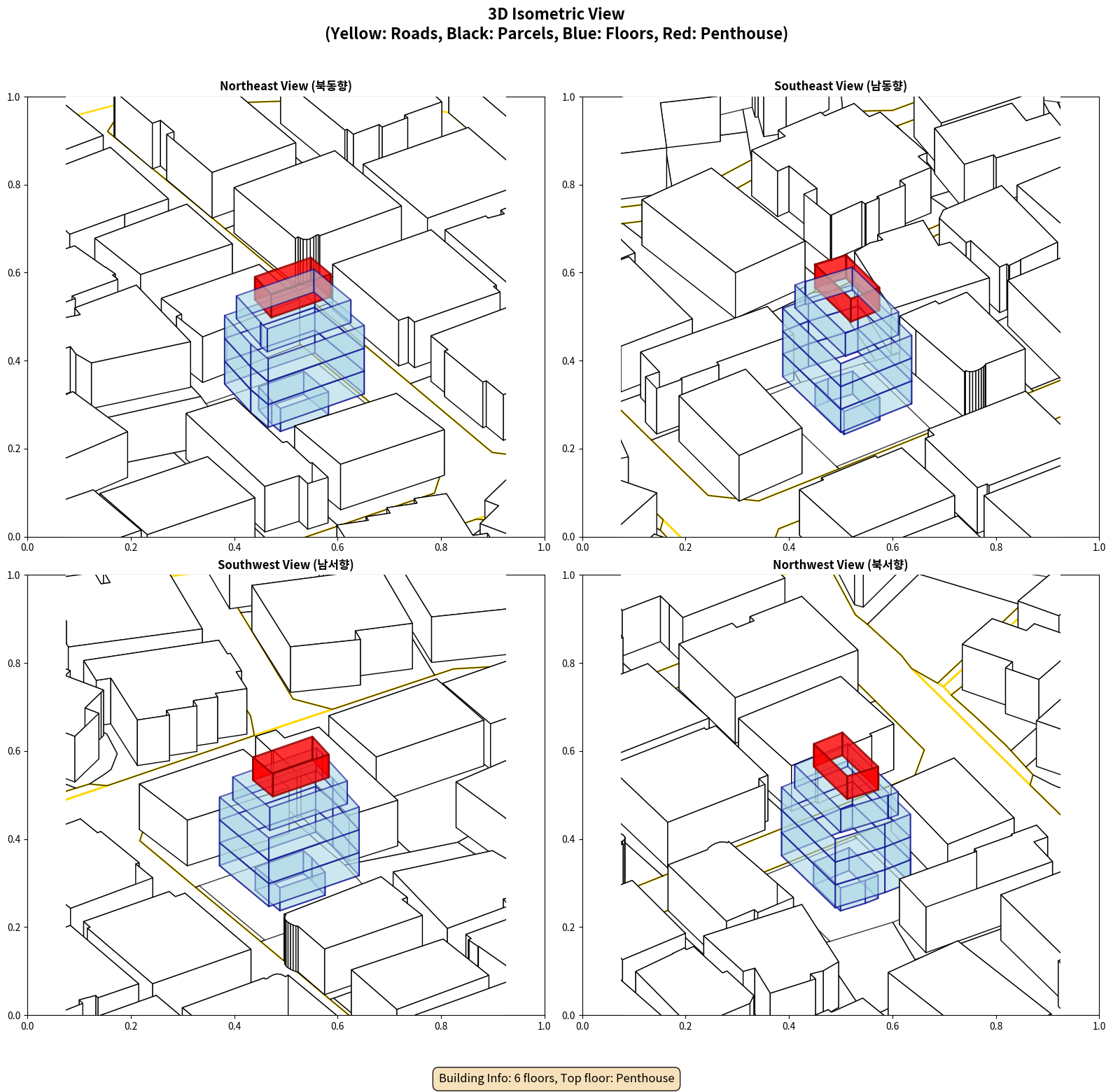 3D Isometric View
(Yellow: Roads, Black: Parcels, Blue: Floors, Red: Penthouse)

Northeast View (북동향)

1.0
0.8
0.6
0.4
0.2
0.0
0.0 0.2 0.4 0.6 0.8 1.0

Southeast View (남동향)

1.0
0.8
0.6
0.4
0.2
0.0
0.0 0.2 0.4 0.6 0.8 1.0

Southwest View (남서향)

1.0
0.8
0.6
0.4
0.2
0.0
0.0 0.2 0.4 0.6 0.8 1.0

Northwest View (북서향)

1.0
0.8
0.6
0.4
0.2
0.0
0.0 0.2 0.4 0.6 0.8 1.0

Building Info: 6 floors, Top floor: Penthouse