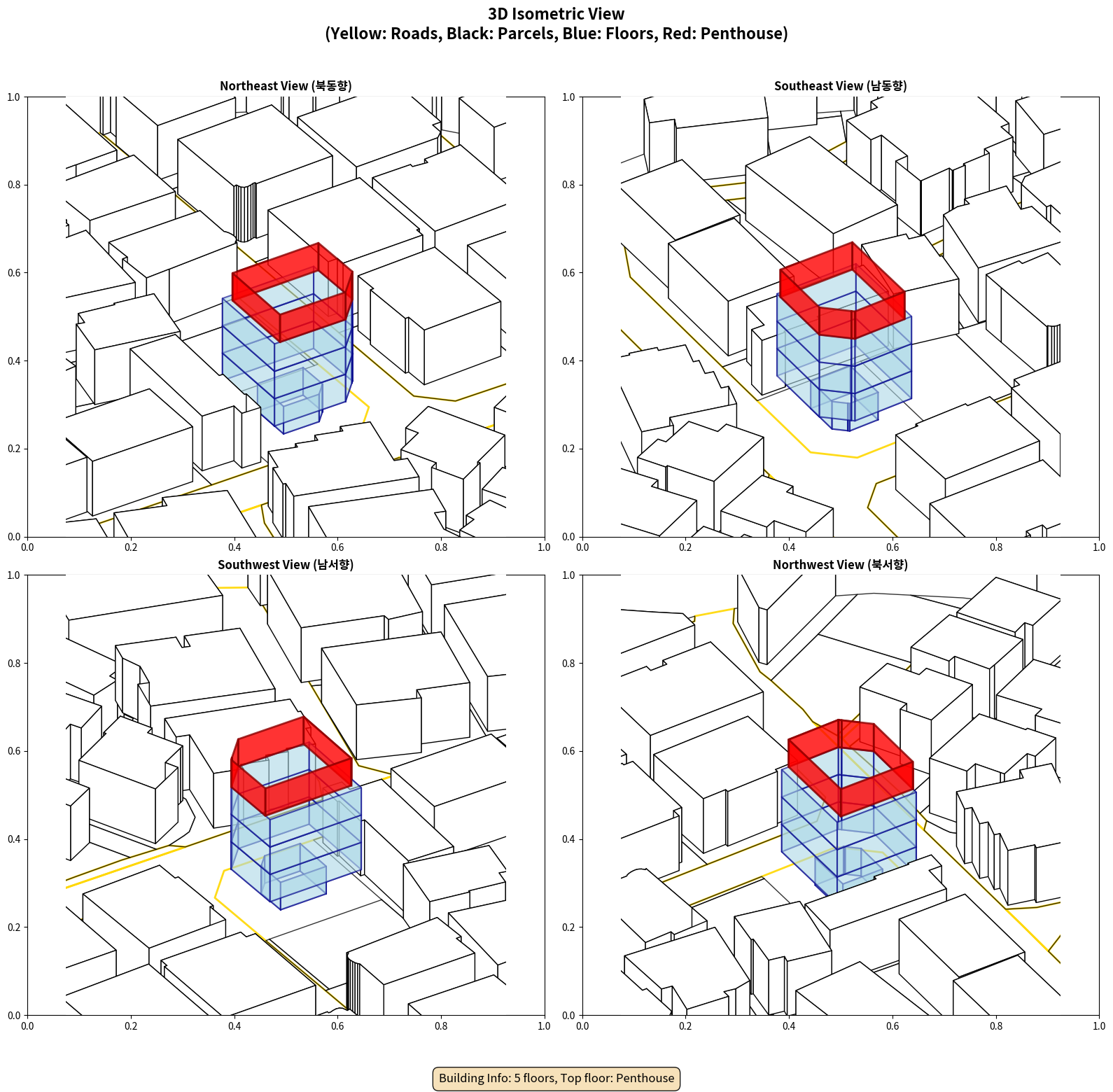 3D Isometric View
(Yellow: Roads, Black: Parcels, Blue: Floors, Red: Penthouse)

Northeast View (북동향)

1.0
0.8
0.6
0.4
0.2
0.0
0.0 0.2 0.4 0.6 0.8 1.0

Southeast View (남동향)

1.0
0.8
0.6
0.4
0.2
0.0
0.0 0.2 0.4 0.6 0.8 1.0

Southwest View (남서향)

1.0
0.8
0.6
0.4
0.2
0.0
0.0 0.2 0.4 0.6 0.8 1.0

Northwest View (북서향)

1.0
0.8
0.6
0.4
0.2
0.0
0.0 0.2 0.4 0.6 0.8 1.0

Building Info: 5 floors, Top floor: Penthouse