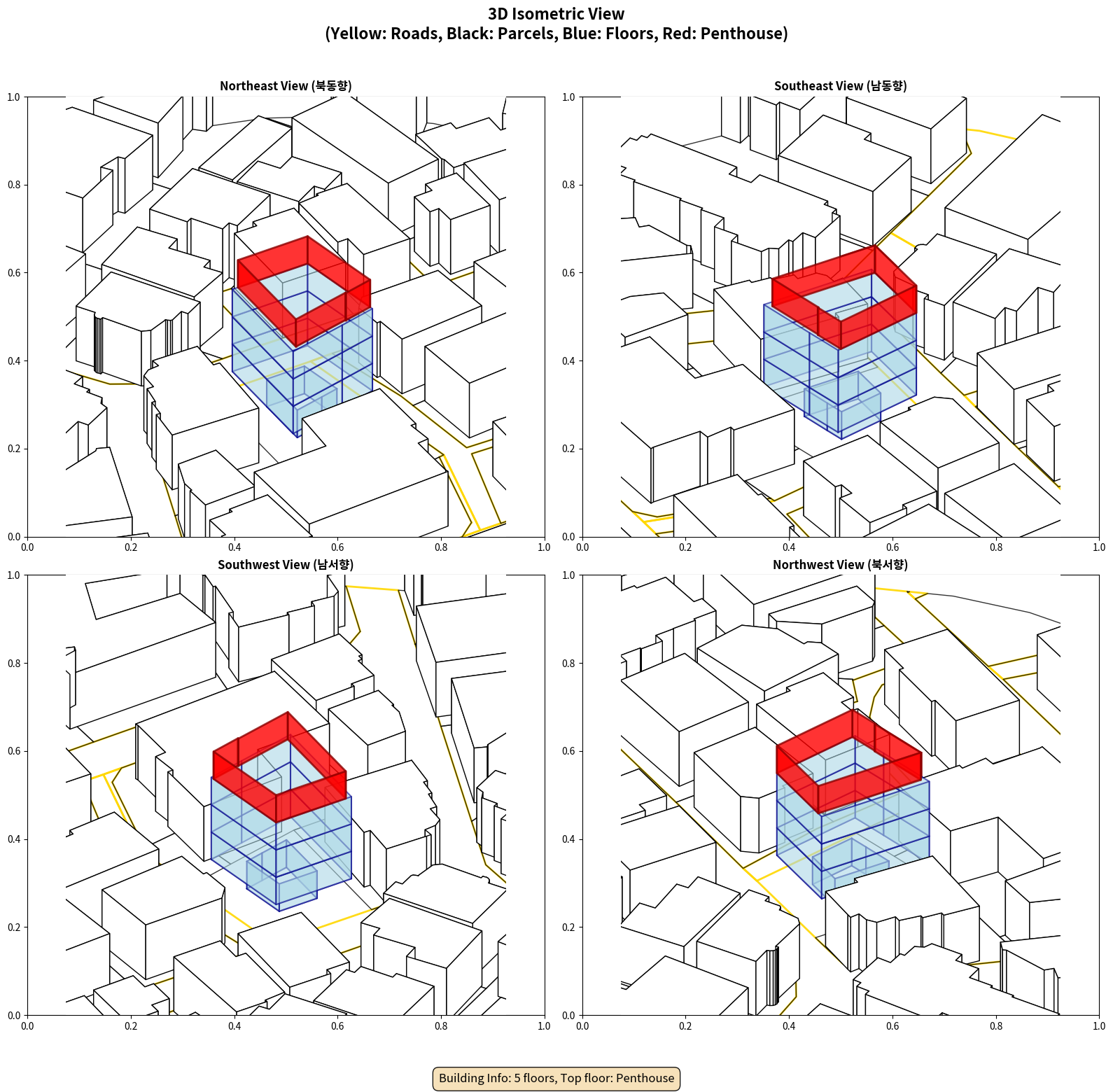 3D Isometric View
(Yellow: Roads, Black: Parcels, Blue: Floors, Red: Penthouse)

Northeast View (북동향)

1.0
0.8
0.6
0.4
0.2
0.0
0.0 0.2 0.4 0.6 0.8 1.0

Southeast View (남동향)

1.0
0.8
0.6
0.4
0.2
0.0
0.0 0.2 0.4 0.6 0.8 1.0

Southwest View (남서향)

1.0
0.8
0.6
0.4
0.2
0.0
0.0 0.2 0.4 0.6 0.8 1.0

Northwest View (북서향)

1.0
0.8
0.6
0.4
0.2
0.0
0.0 0.2 0.4 0.6 0.8 1.0

Building Info: 5 floors, Top floor: Penthouse