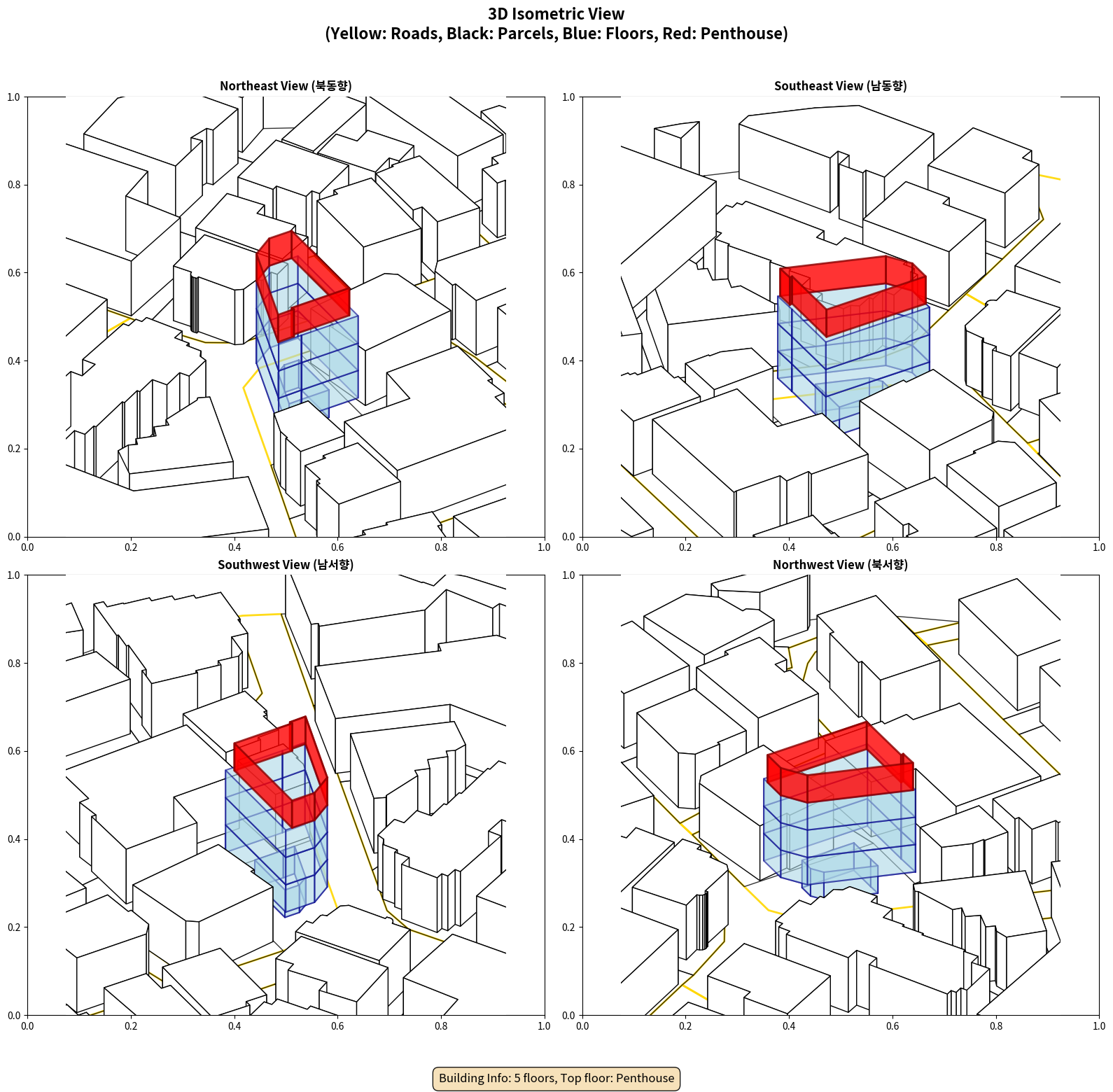 3D Isometric View
(Yellow: Roads, Black: Parcels, Blue: Floors, Red: Penthouse)

Northeast View (북동향)

1.0
0.8
0.6
0.4
0.2
0.0
0.0 0.2 0.4 0.6 0.8 1.0

Southeast View (남동향)

1.0
0.8
0.6
0.4
0.2
0.0
0.0 0.2 0.4 0.6 0.8 1.0

Southwest View (남서향)

1.0
0.8
0.6
0.4
0.2
0.0
0.0 0.2 0.4 0.6 0.8 1.0

Northwest View (북서향)

1.0
0.8
0.6
0.4
0.2
0.0
0.0 0.2 0.4 0.6 0.8 1.0

Building Info: 5 floors, Top floor: Penthouse