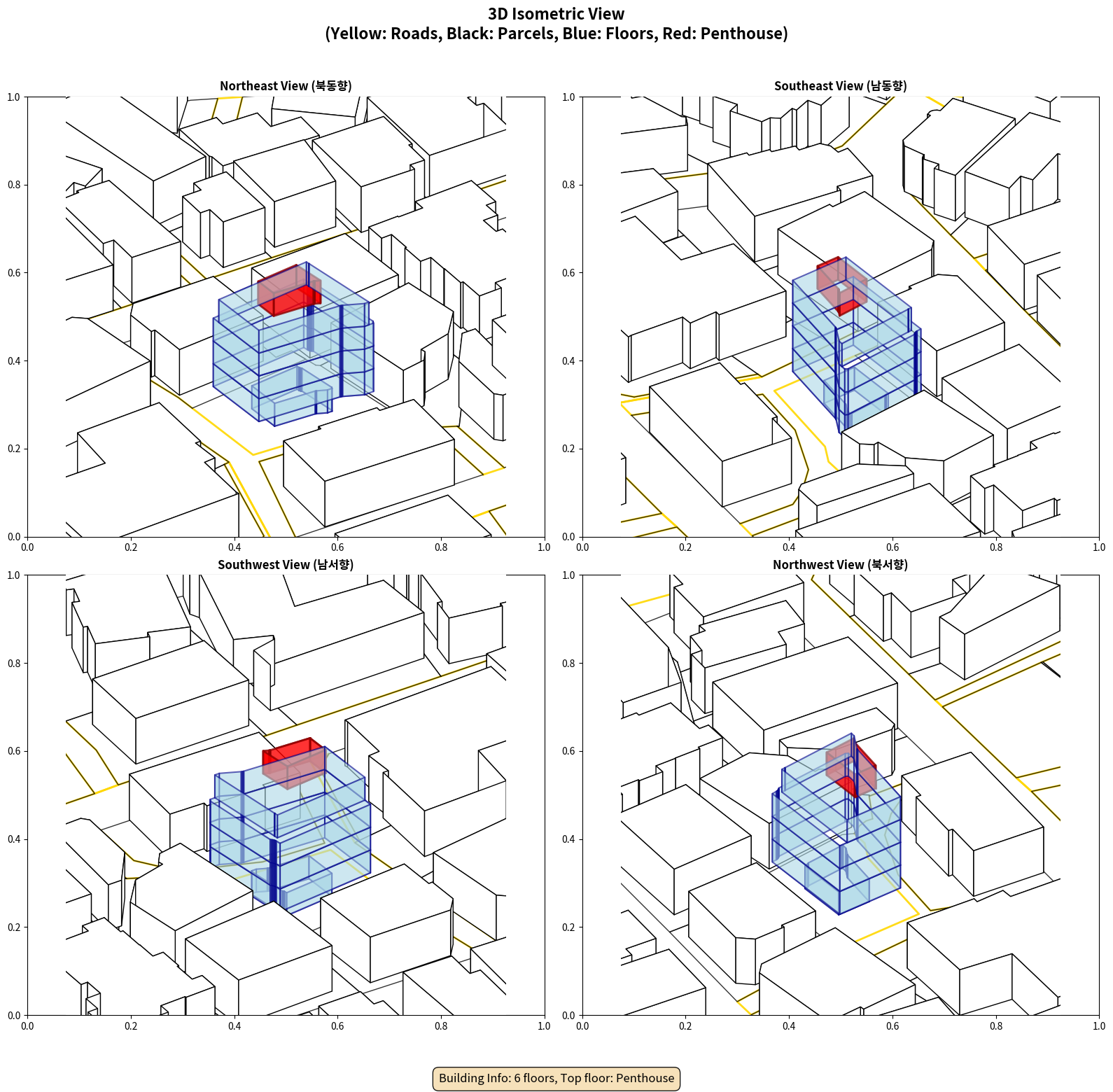 3D Isometric View
(Yellow: Roads, Black: Parcels, Blue: Floors, Red: Penthouse)

Northeast View (북동향)

1.0
0.8
0.6
0.4
0.2
0.0
0.0 0.2 0.4 0.6 0.8 1.0

Southeast View (남동향)

1.0
0.8
0.6
0.4
0.2
0.0
0.0 0.2 0.4 0.6 0.8 1.0

Southwest View (남서향)

1.0
0.8
0.6
0.4
0.2
0.0
0.0 0.2 0.4 0.6 0.8 1.0

Northwest View (북서향)

1.0
0.8
0.6
0.4
0.2
0.0
0.0 0.2 0.4 0.6 0.8 1.0

Building Info: 6 floors, Top floor: Penthouse