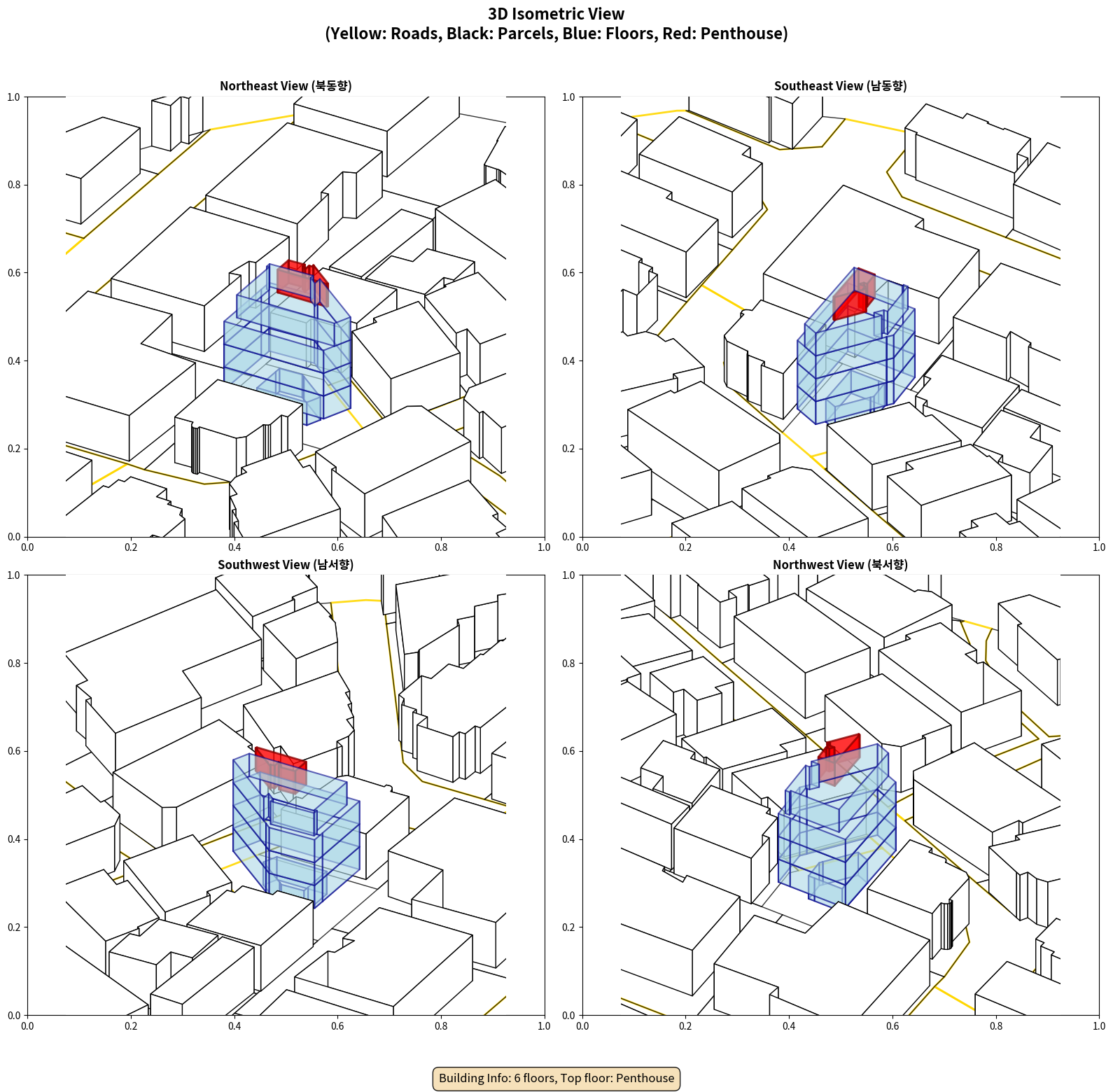 3D Isometric View
(Yellow: Roads, Black: Parcels, Blue: Floors, Red: Penthouse)

Northeast View (북동향)

1.0
0.8
0.6
0.4
0.2
0.0
0.0 0.2 0.4 0.6 0.8 1.0

Southeast View (남동향)

1.0
0.8
0.6
0.4
0.2
0.0
0.0 0.2 0.4 0.6 0.8 1.0

Southwest View (남서향)

1.0
0.8
0.6
0.4
0.2
0.0
0.0 0.2 0.4 0.6 0.8 1.0

Northwest View (북서향)

1.0
0.8
0.6
0.4
0.2
0.0
0.0 0.2 0.4 0.6 0.8 1.0

Building Info: 6 floors, Top floor: Penthouse