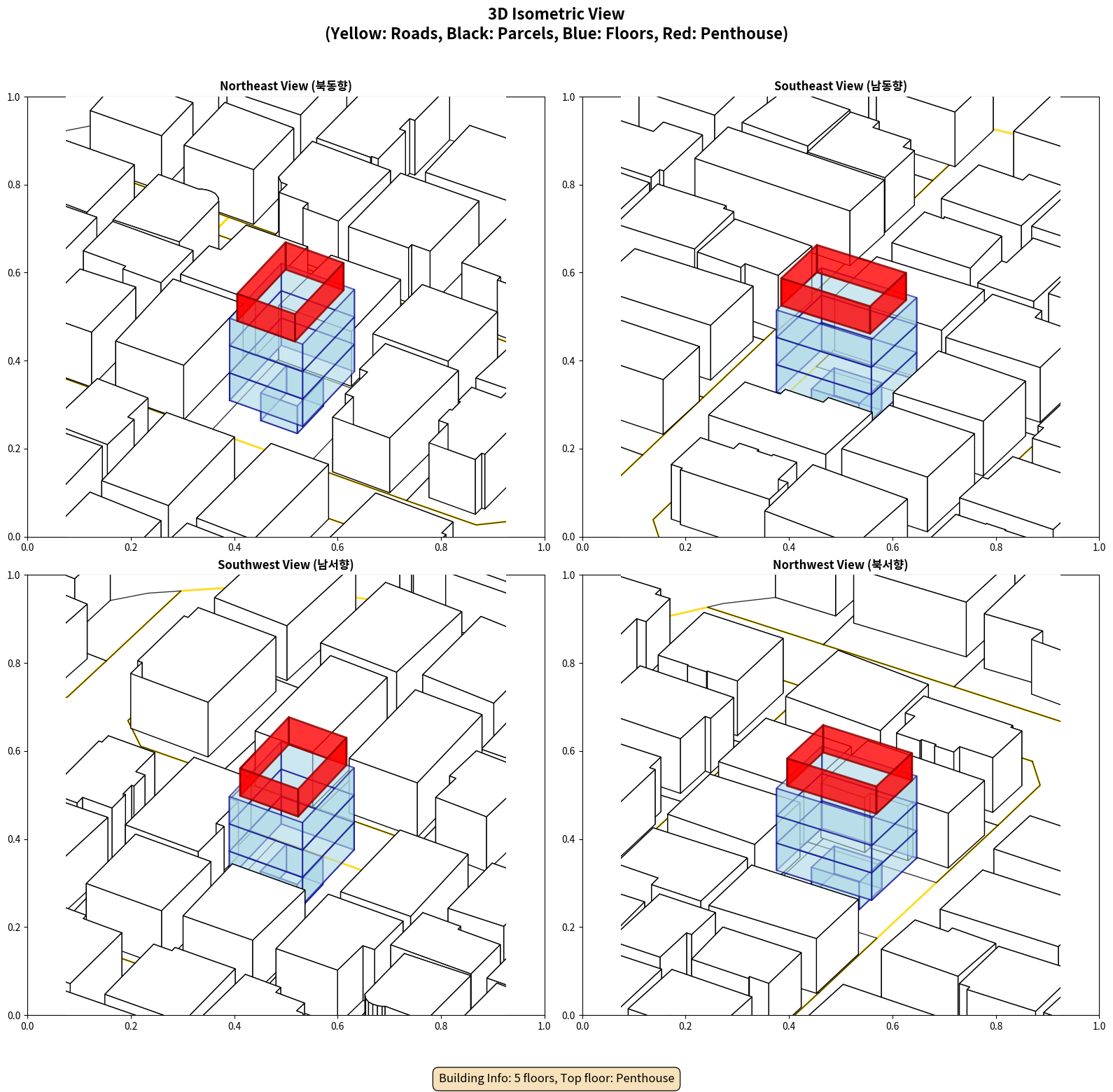 3D Isometric View
(Yellow: Roads, Black: Parcels, Blue: Floors, Red: Penthouse)

Northeast View (북동향)

1.0
0.8
0.6
0.4
0.2
0.0
0.0 0.2 0.4 0.6 0.8 1.0

Southeast View (남동향)

1.0
0.8
0.6
0.4
0.2
0.0
0.0 0.2 0.4 0.6 0.8 1.0

Southwest View (남서향)

1.0
0.8
0.6
0.4
0.2
0.0
0.0 0.2 0.4 0.6 0.8 1.0

Northwest View (북서향)

1.0
0.8
0.6
0.4
0.2
0.0
0.0 0.2 0.4 0.6 0.8 1.0

Building Info: 5 floors, Top floor: Penthouse