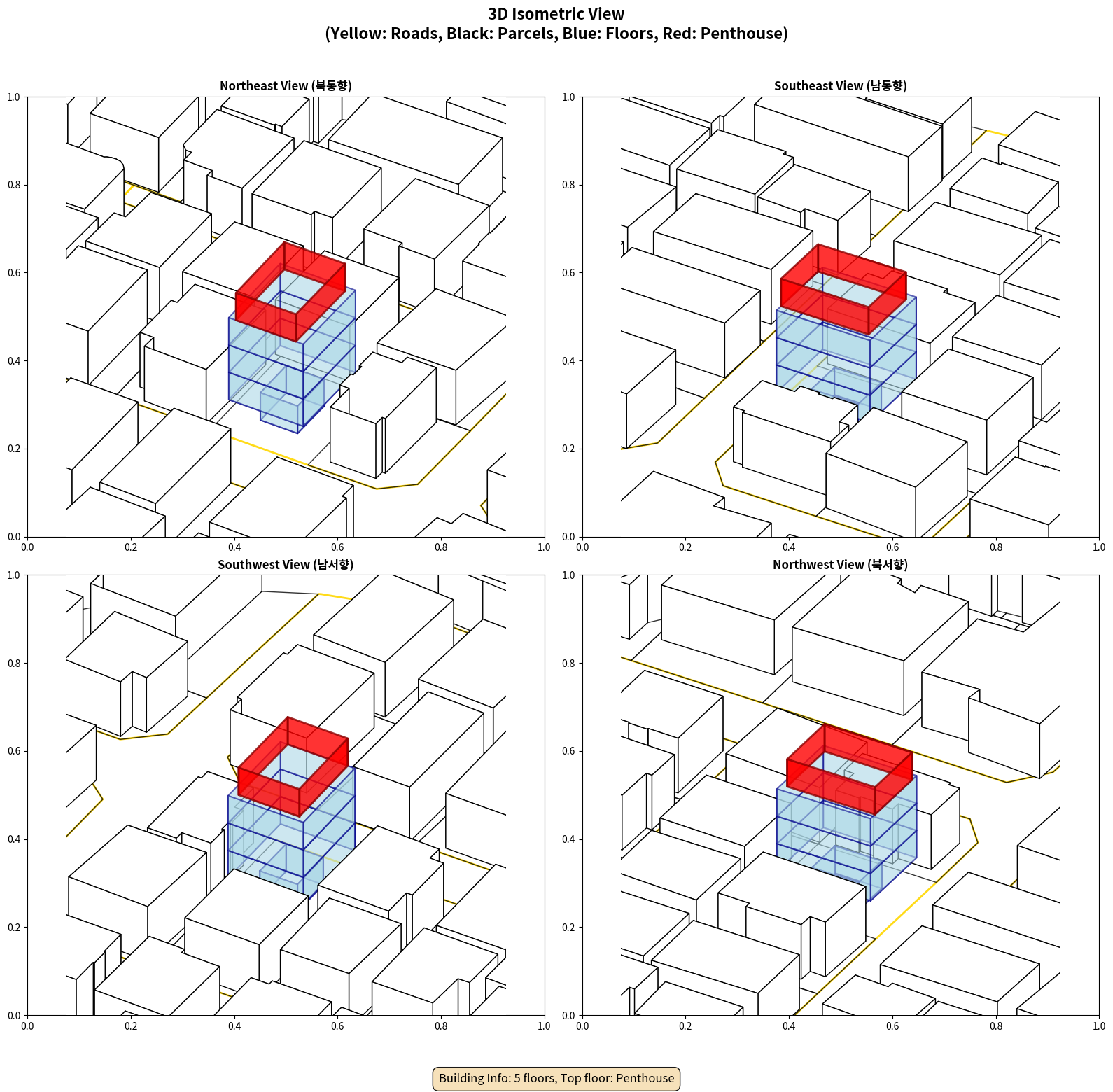 3D Isometric View
(Yellow: Roads, Black: Parcels, Blue: Floors, Red: Penthouse)

Northeast View (북동향)

1.0
0.8
0.6
0.4
0.2
0.0
0.0 0.2 0.4 0.6 0.8 1.0

Southeast View (남동향)

1.0
0.8
0.6
0.4
0.2
0.0
0.0 0.2 0.4 0.6 0.8 1.0

Southwest View (남서향)

1.0
0.8
0.6
0.4
0.2
0.0
0.0 0.2 0.4 0.6 0.8 1.0

Northwest View (북서향)

1.0
0.8
0.6
0.4
0.2
0.0
0.0 0.2 0.4 0.6 0.8 1.0

Building Info: 5 floors, Top floor: Penthouse