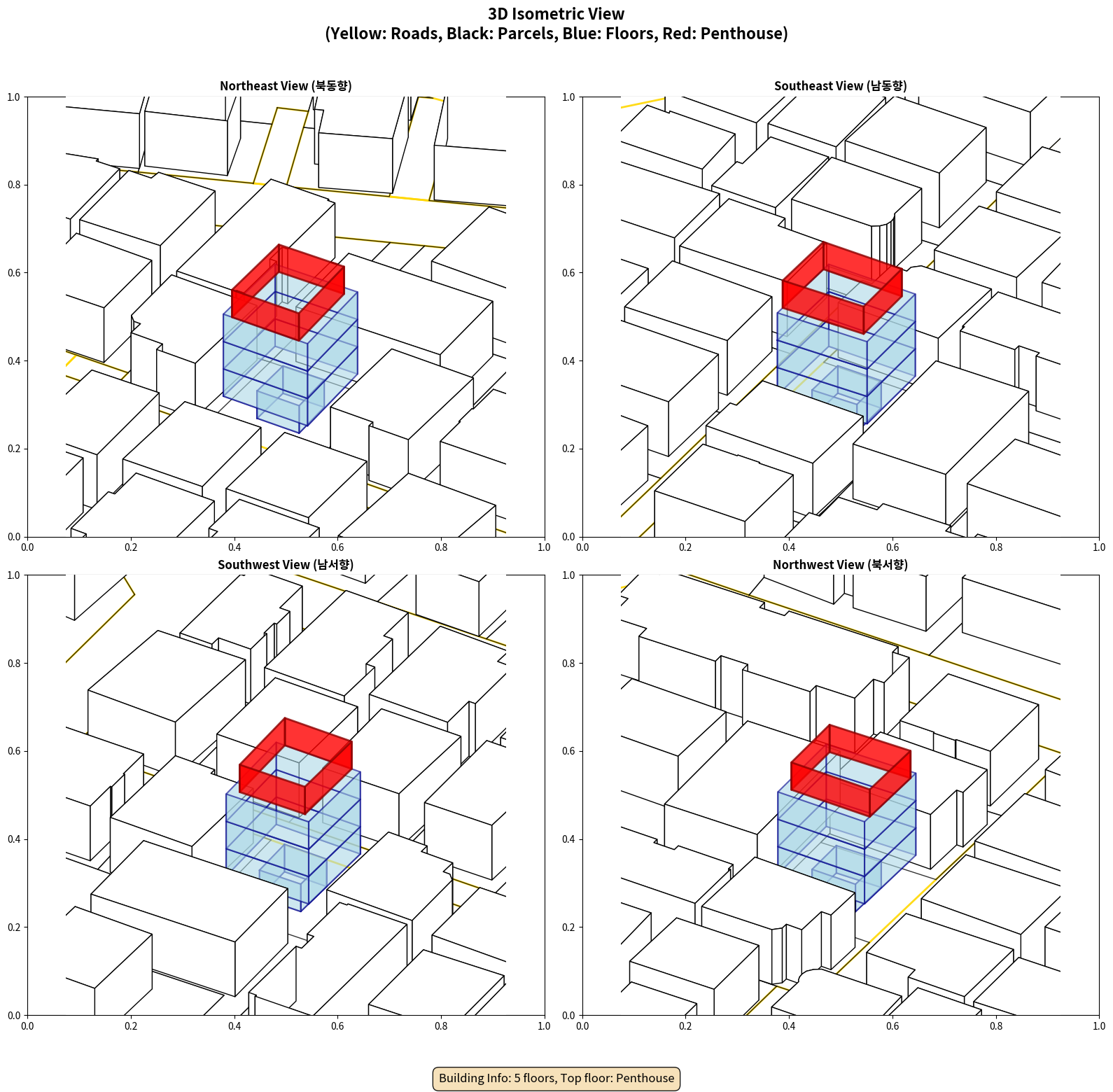 3D Isometric View
(Yellow: Roads, Black: Parcels, Blue: Floors, Red: Penthouse)

Northeast View (북동향)

1.0
0.8
0.6
0.4
0.2
0.0
0.0 0.2 0.4 0.6 0.8 1.0

Southeast View (남동향)

1.0
0.8
0.6
0.4
0.2
0.0
0.0 0.2 0.4 0.6 0.8 1.0

Southwest View (남서향)

1.0
0.8
0.6
0.4
0.2
0.0
0.0 0.2 0.4 0.6 0.8 1.0

Northwest View (북서향)

1.0
0.8
0.6
0.4
0.2
0.0
0.0 0.2 0.4 0.6 0.8 1.0

Building Info: 5 floors, Top floor: Penthouse