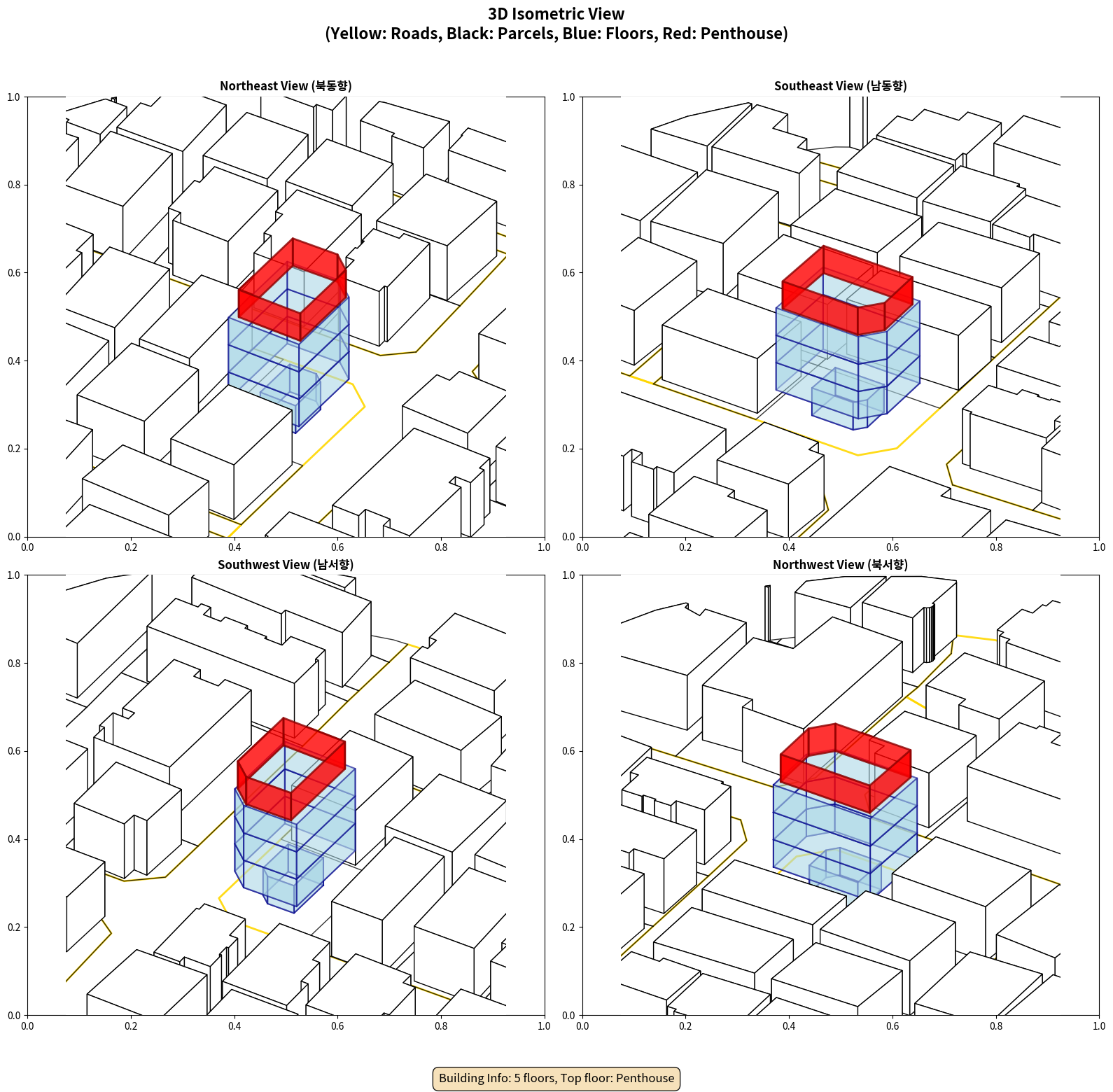 3D Isometric View
(Yellow: Roads, Black: Parcels, Blue: Floors, Red: Penthouse)

Northeast View (북동향)

1.0
0.8
0.6
0.4
0.2
0.0
0.0 0.2 0.4 0.6 0.8 1.0

Southeast View (남동향)

1.0
0.8
0.6
0.4
0.2
0.0
0.0 0.2 0.4 0.6 0.8 1.0

Southwest View (남서향)

1.0
0.8
0.6
0.4
0.2
0.0
0.0 0.2 0.4 0.6 0.8 1.0

Northwest View (북서향)

1.0
0.8
0.6
0.4
0.2
0.0
0.0 0.2 0.4 0.6 0.8 1.0

Building Info: 5 floors, Top floor: Penthouse