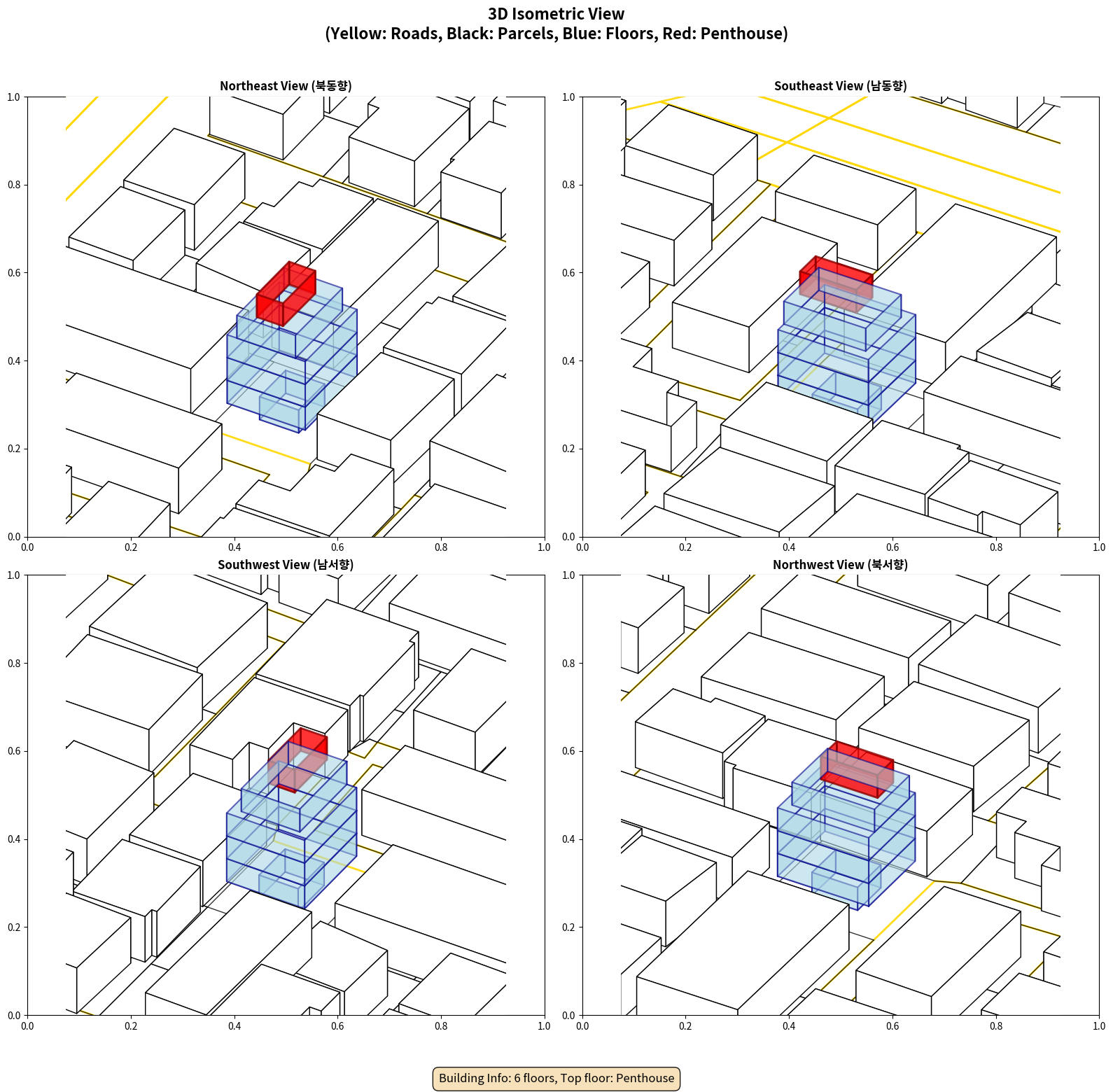 3D Isometric View
(Yellow: Roads, Black: Parcels, Blue: Floors, Red: Penthouse)

Northeast View (북동향)

1.0
0.8
0.6
0.4
0.2
0.0
0.0 0.2 0.4 0.6 0.8 1.0

Southeast View (남동향)

1.0
0.8
0.6
0.4
0.2
0.0
0.0 0.2 0.4 0.6 0.8 1.0

Southwest View (남서향)

1.0
0.8
0.6
0.4
0.2
0.0
0.0 0.2 0.4 0.6 0.8 1.0

Northwest View (북서향)

1.0
0.8
0.6
0.4
0.2
0.0
0.0 0.2 0.4 0.6 0.8 1.0

Building Info: 6 floors, Top floor: Penthouse