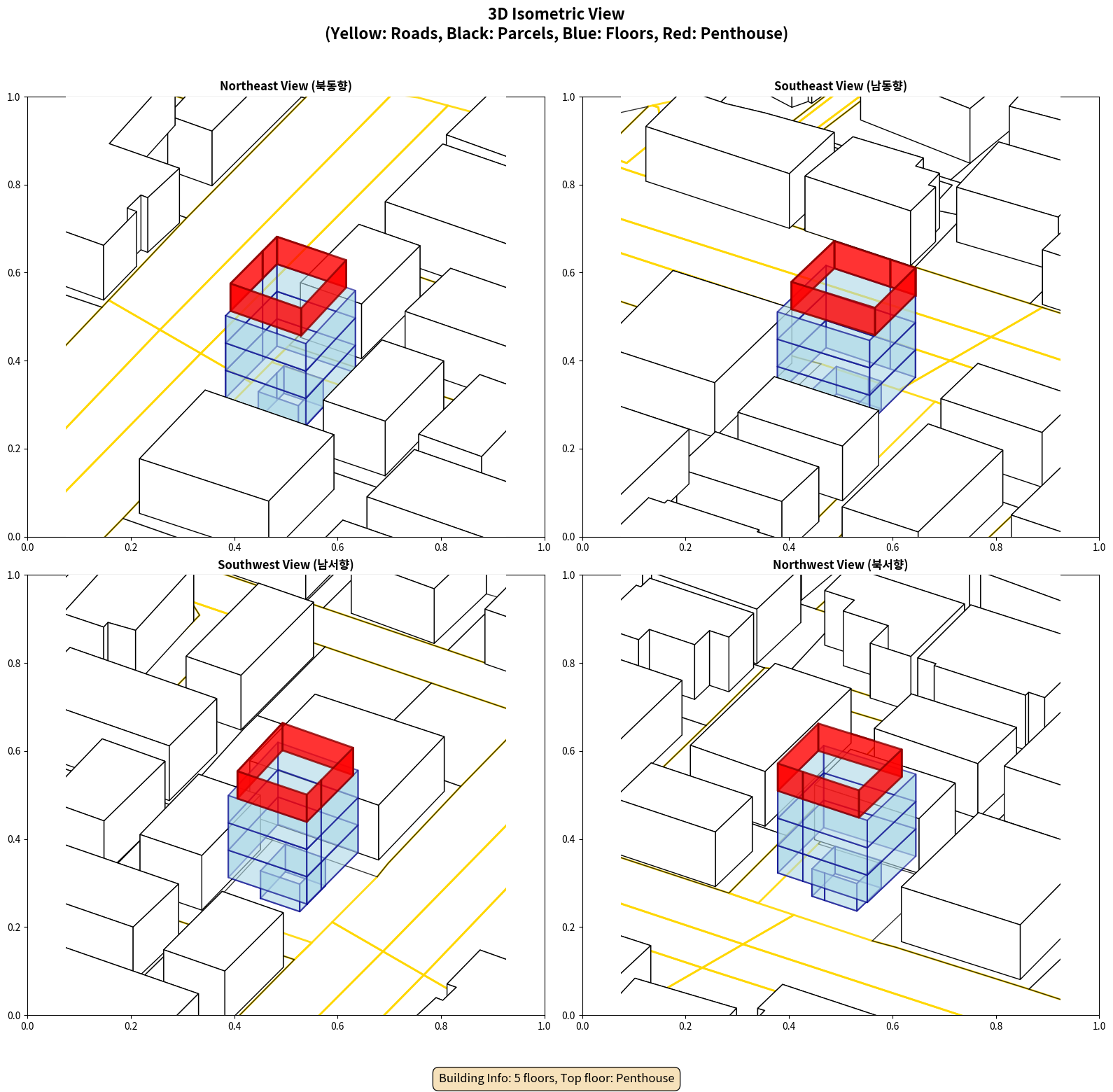 3D Isometric View
(Yellow: Roads, Black: Parcels, Blue: Floors, Red: Penthouse)

Northeast View (북동향)

1.0
0.8
0.6
0.4
0.2
0.0
0.0 0.2 0.4 0.6 0.8 1.0

Southeast View (남동향)

1.0
0.8
0.6
0.4
0.2
0.0
0.0 0.2 0.4 0.6 0.8 1.0

Southwest View (남서향)

1.0
0.8
0.6
0.4
0.2
0.0
0.0 0.2 0.4 0.6 0.8 1.0

Northwest View (북서향)

1.0
0.8
0.6
0.4
0.2
0.0
0.0 0.2 0.4 0.6 0.8 1.0

Building Info: 5 floors, Top floor: Penthouse