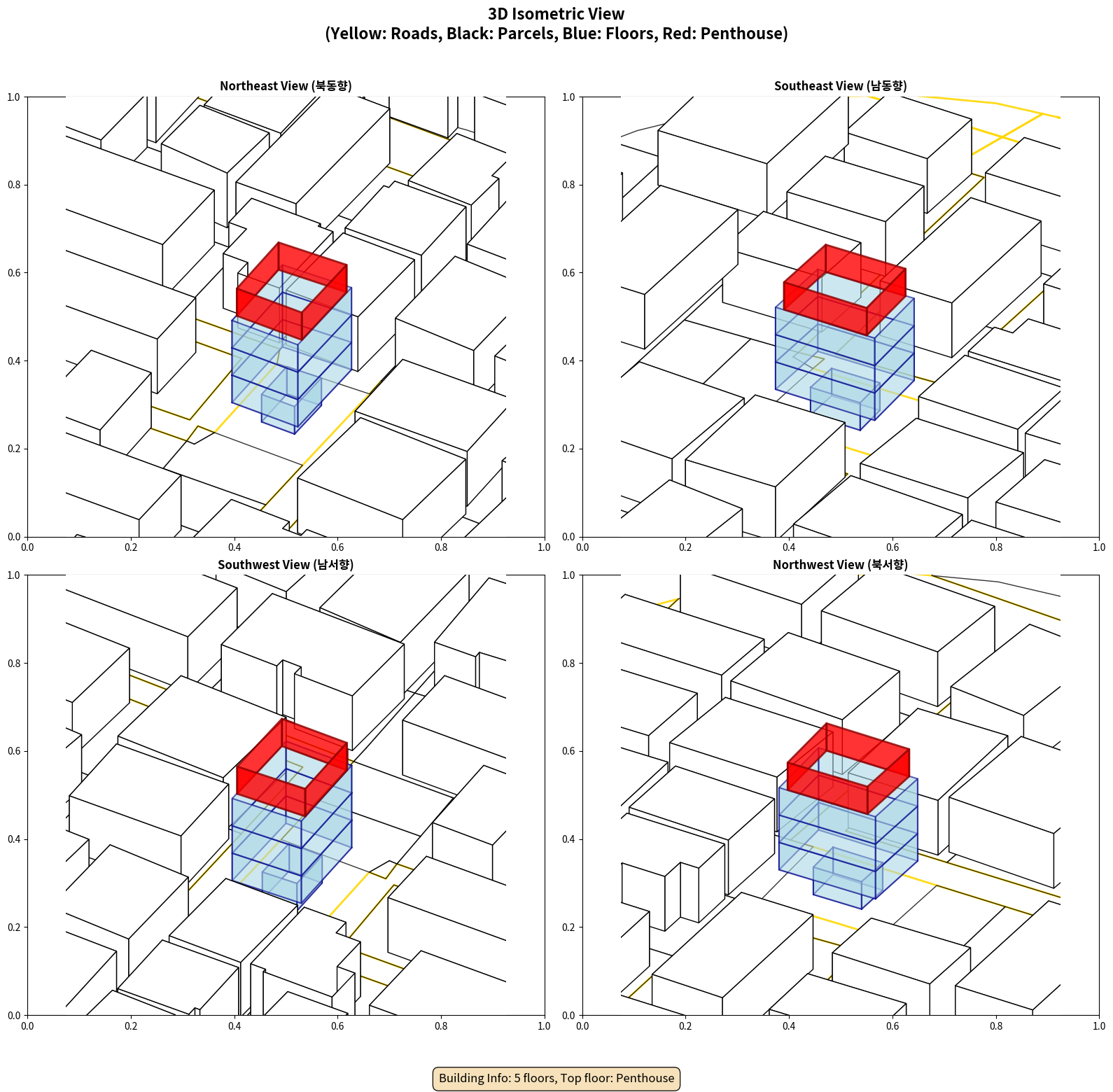 3D Isometric View
(Yellow: Roads, Black: Parcels, Blue: Floors, Red: Penthouse)

Northeast View (북동향)

1.0
0.8
0.6
0.4
0.2
0.0
0.0 0.2 0.4 0.6 0.8 1.0

Southeast View (남동향)

1.0
0.8
0.6
0.4
0.2
0.0
0.0 0.2 0.4 0.6 0.8 1.0

Southwest View (남서향)

1.0
0.8
0.6
0.4
0.2
0.0
0.0 0.2 0.4 0.6 0.8 1.0

Northwest View (북서향)

1.0
0.8
0.6
0.4
0.2
0.0
0.0 0.2 0.4 0.6 0.8 1.0

Building Info: 5 floors, Top floor: Penthouse