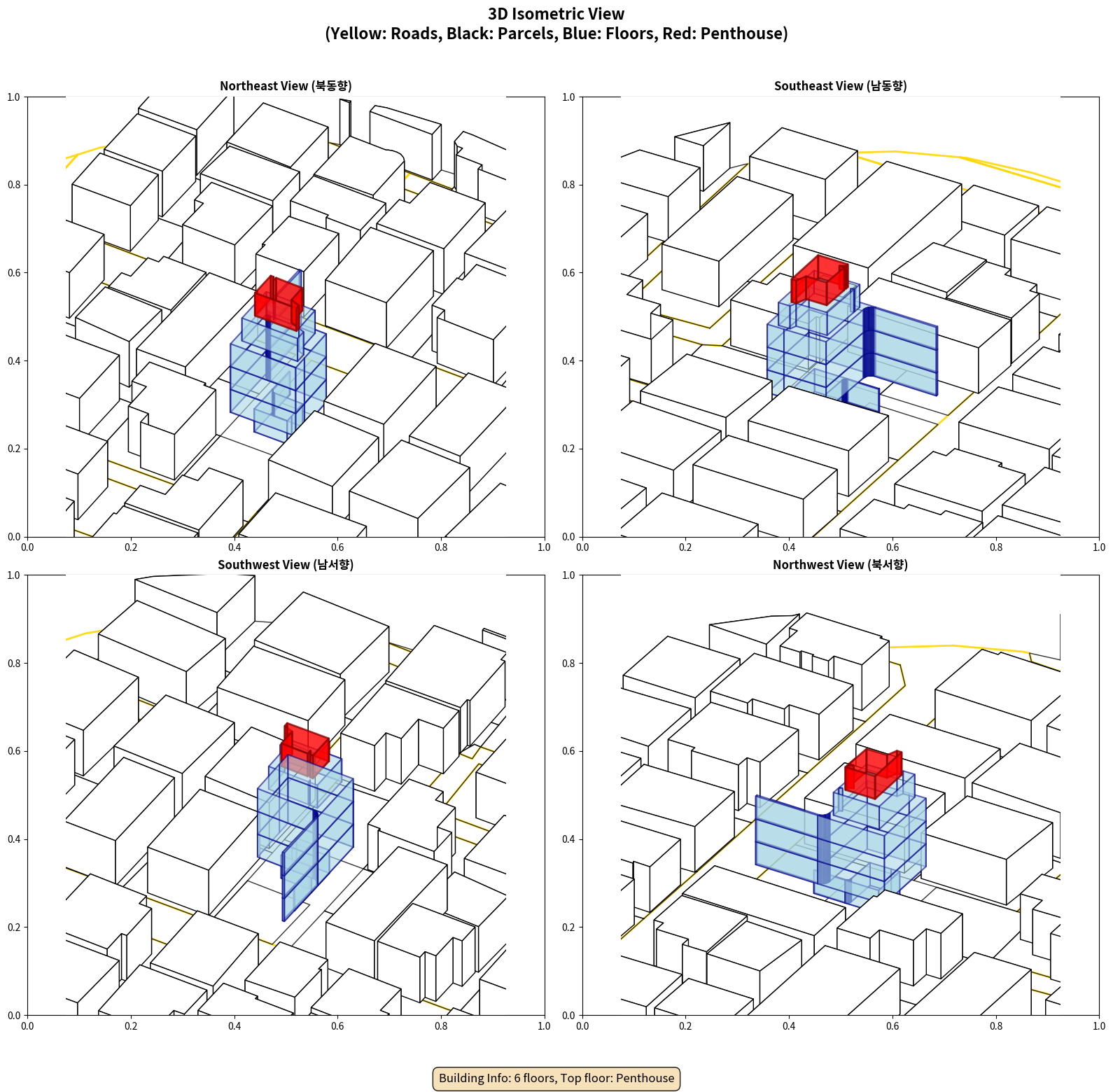 3D Isometric View
(Yellow: Roads, Black: Parcels, Blue: Floors, Red: Penthouse)

Northeast View (북동향)

1.0
0.8
0.6
0.4
0.2
0.0
0.0 0.2 0.4 0.6 0.8 1.0

Southeast View (남동향)

1.0
0.8
0.6
0.4
0.2
0.0
0.0 0.2 0.4 0.6 0.8 1.0

Southwest View (남서향)

1.0
0.8
0.6
0.4
0.2
0.0
0.0 0.2 0.4 0.6 0.8 1.0

Northwest View (북서향)

1.0
0.8
0.6
0.4
0.2
0.0
0.0 0.2 0.4 0.6 0.8 1.0

Building Info: 6 floors, Top floor: Penthouse