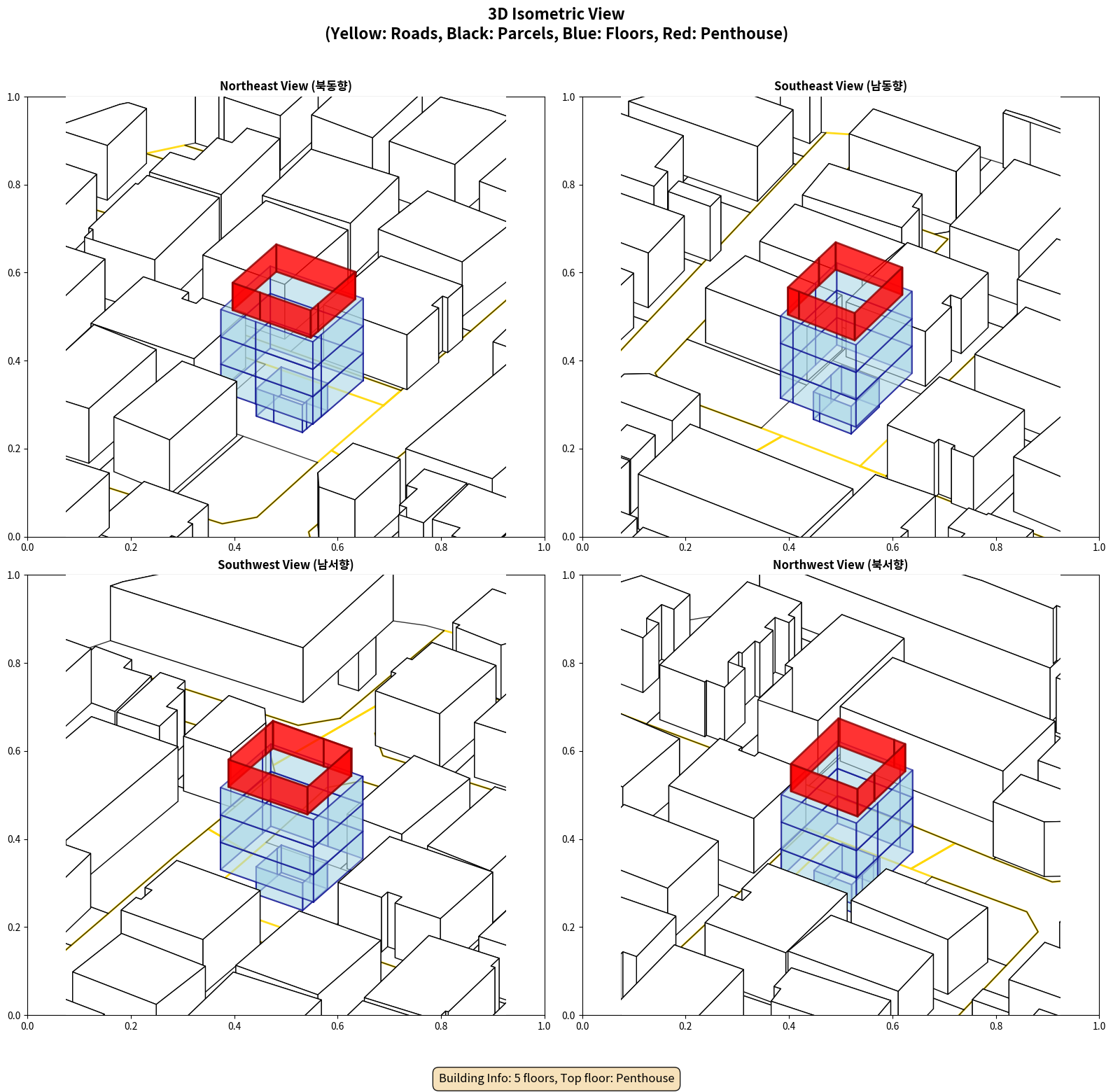 3D Isometric View
(Yellow: Roads, Black: Parcels, Blue: Floors, Red: Penthouse)

Northeast View (북동향)

1.0
0.8
0.6
0.4
0.2
0.0
0.0 0.2 0.4 0.6 0.8 1.0

Southeast View (남동향)

1.0
0.8
0.6
0.4
0.2
0.0
0.0 0.2 0.4 0.6 0.8 1.0

Southwest View (남서향)

1.0
0.8
0.6
0.4
0.2
0.0
0.0 0.2 0.4 0.6 0.8 1.0

Northwest View (북서향)

1.0
0.8
0.6
0.4
0.2
0.0
0.0 0.2 0.4 0.6 0.8 1.0

Building Info: 5 floors, Top floor: Penthouse