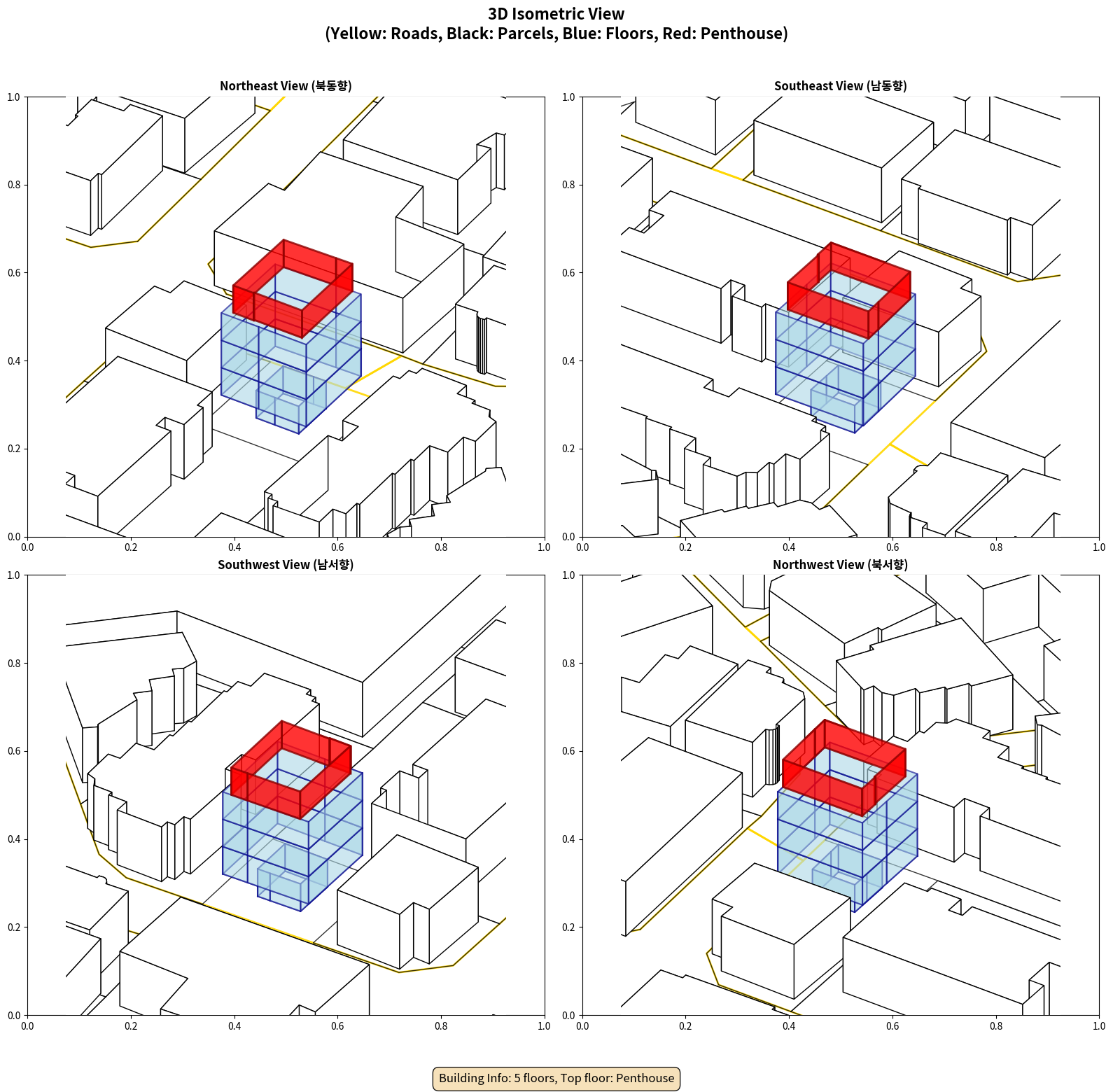 3D Isometric View
(Yellow: Roads, Black: Parcels, Blue: Floors, Red: Penthouse)

Northeast View (북동향)

1.0
0.8
0.6
0.4
0.2
0.0
0.0 0.2 0.4 0.6 0.8 1.0

Southeast View (남동향)

1.0
0.8
0.6
0.4
0.2
0.0
0.0 0.2 0.4 0.6 0.8 1.0

Southwest View (남서향)

1.0
0.8
0.6
0.4
0.2
0.0
0.0 0.2 0.4 0.6 0.8 1.0

Northwest View (북서향)

1.0
0.8
0.6
0.4
0.2
0.0
0.0 0.2 0.4 0.6 0.8 1.0

Building Info: 5 floors, Top floor: Penthouse