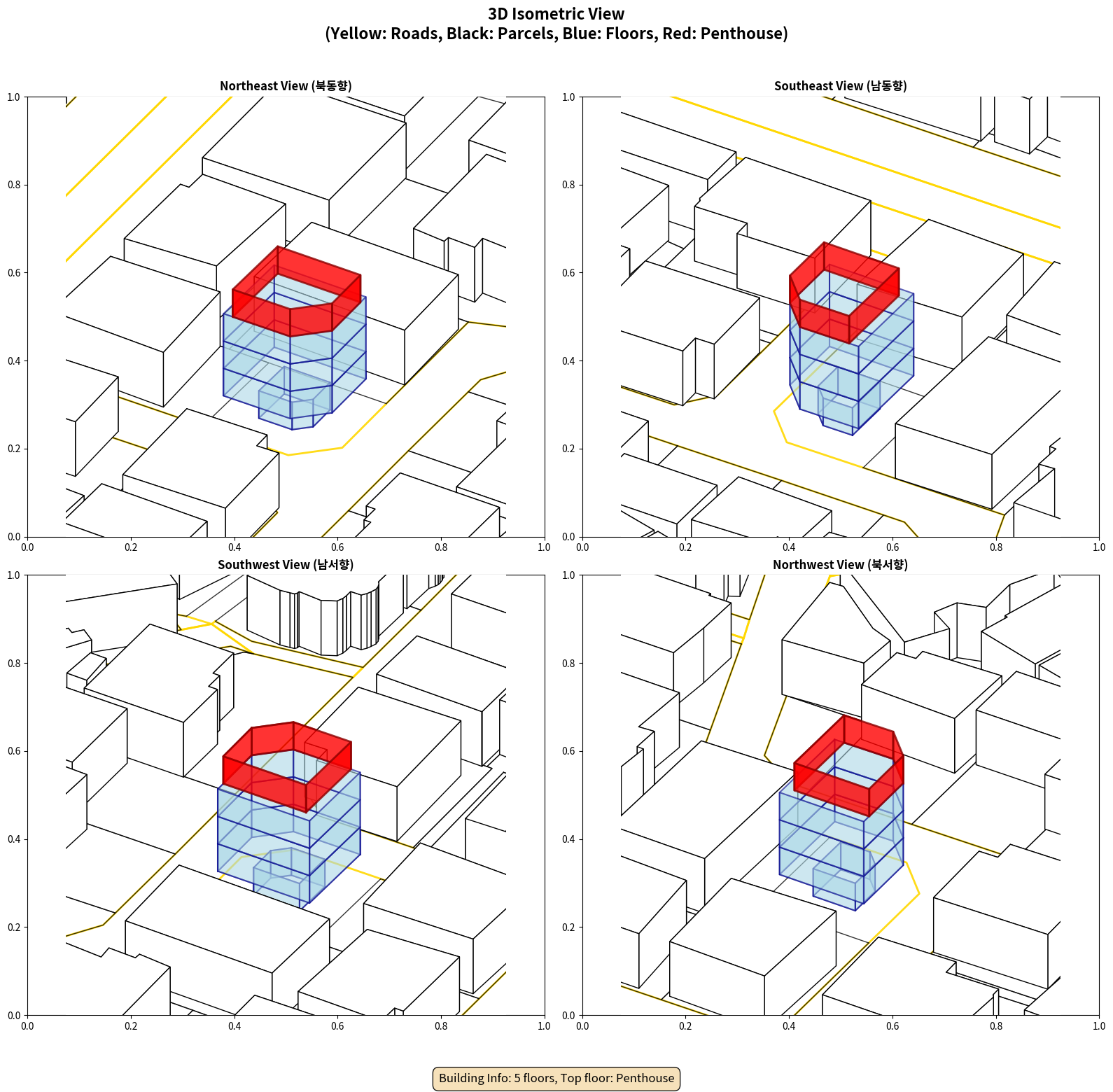 3D Isometric View
(Yellow: Roads, Black: Parcels, Blue: Floors, Red: Penthouse)

Northeast View (북동향)

1.0
0.8
0.6
0.4
0.2
0.0
0.0 0.2 0.4 0.6 0.8 1.0

Southeast View (남동향)

1.0
0.8
0.6
0.4
0.2
0.0
0.0 0.2 0.4 0.6 0.8 1.0

Southwest View (남서향)

1.0
0.8
0.6
0.4
0.2
0.0
0.0 0.2 0.4 0.6 0.8 1.0

Northwest View (북서향)

1.0
0.8
0.6
0.4
0.2
0.0
0.0 0.2 0.4 0.6 0.8 1.0

Building Info: 5 floors, Top floor: Penthouse