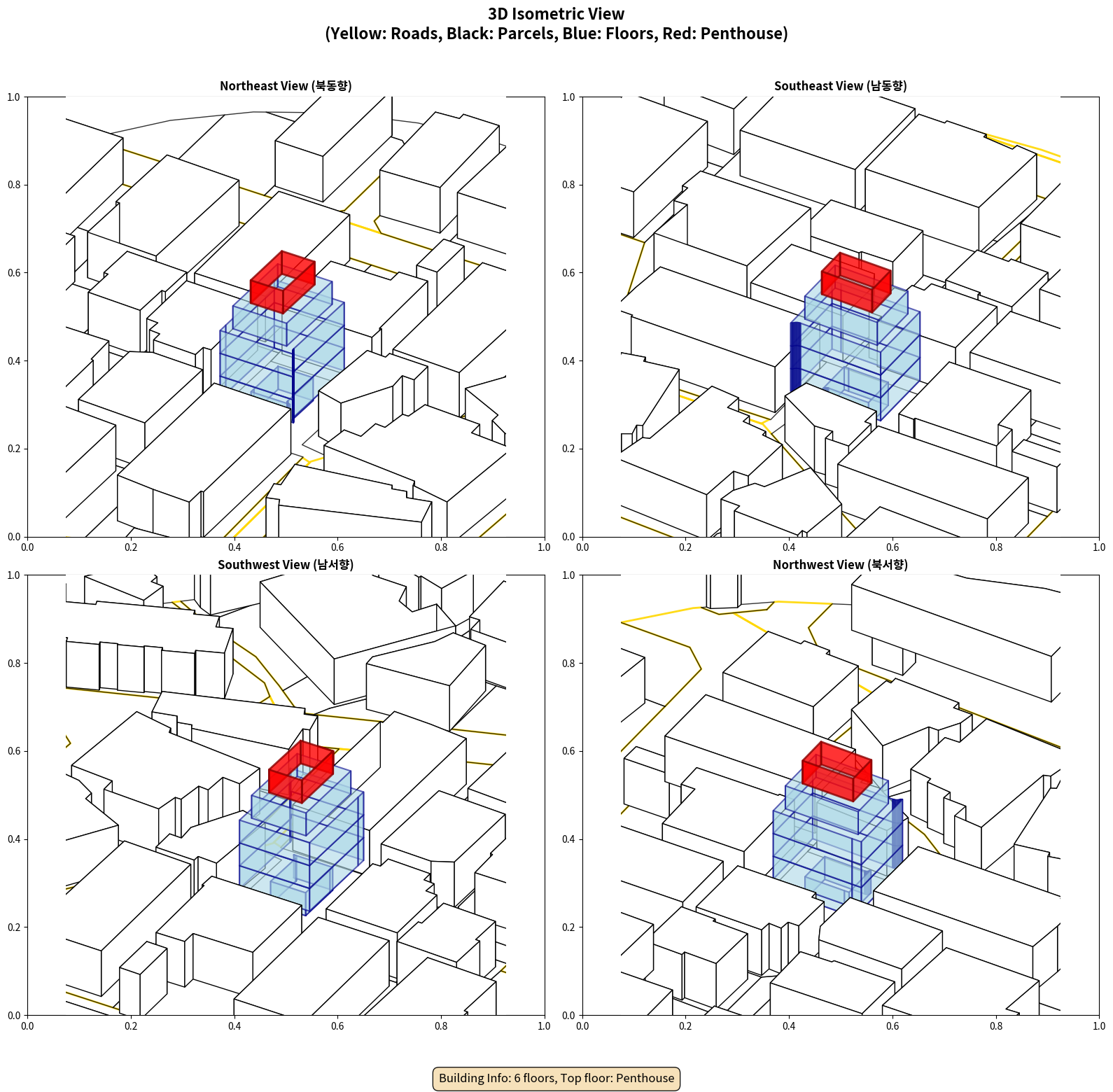 3D Isometric View
(Yellow: Roads, Black: Parcels, Blue: Floors, Red: Penthouse)

Northeast View (북동향)

1.0
0.8
0.6
0.4
0.2
0.0
0.0 0.2 0.4 0.6 0.8 1.0

Southeast View (남동향)

1.0
0.8
0.6
0.4
0.2
0.0
0.0 0.2 0.4 0.6 0.8 1.0

Southwest View (남서향)

1.0
0.8
0.6
0.4
0.2
0.0
0.0 0.2 0.4 0.6 0.8 1.0

Northwest View (북서향)

1.0
0.8
0.6
0.4
0.2
0.0
0.0 0.2 0.4 0.6 0.8 1.0

Building Info: 6 floors, Top floor: Penthouse