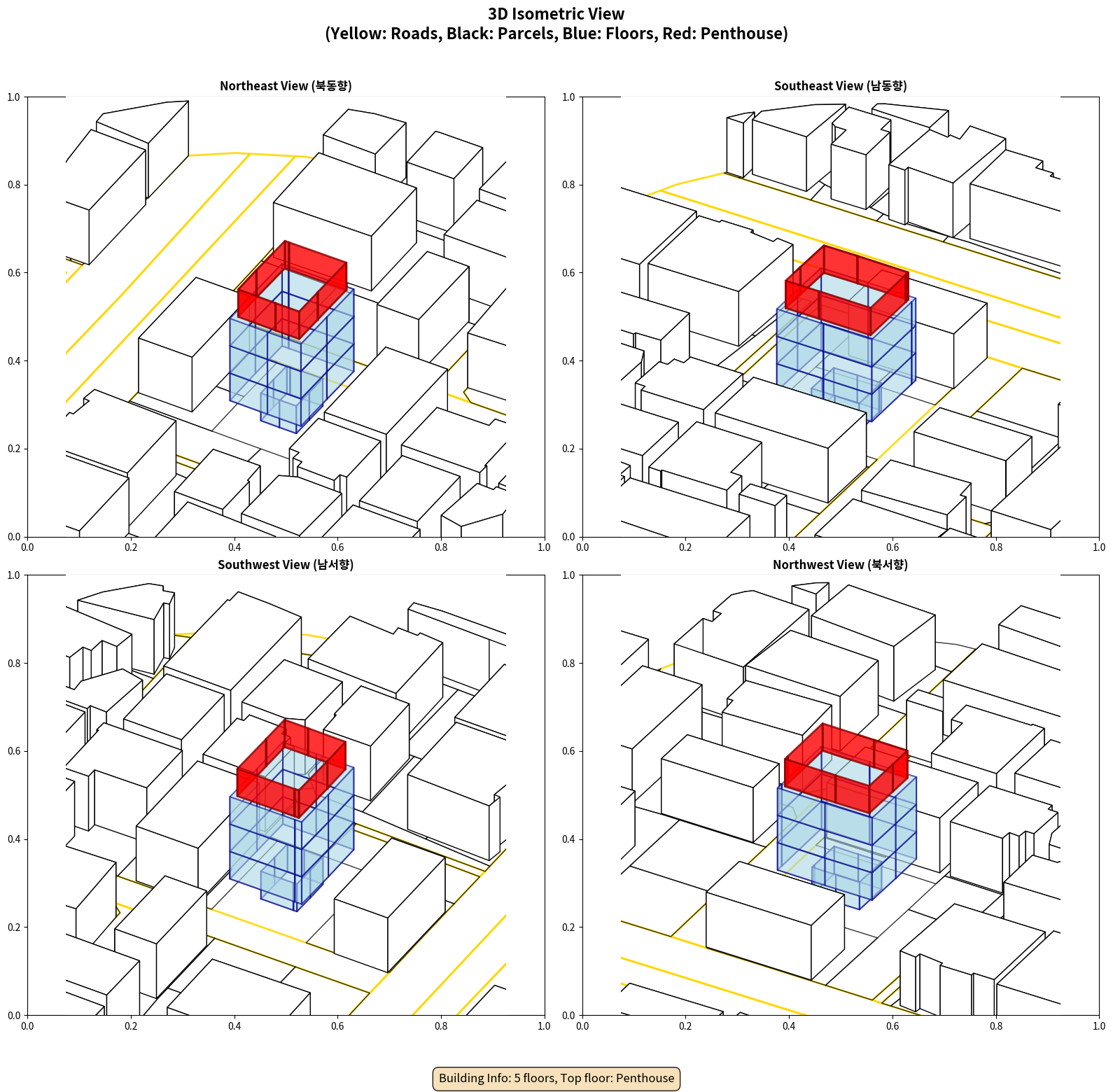 3D Isometric View
(Yellow: Roads, Black: Parcels, Blue: Floors, Red: Penthouse)

Northeast View (북동향)

1.0
0.8
0.6
0.4
0.2
0.0
0.0 0.2 0.4 0.6 0.8 1.0

Southeast View (남동향)

1.0
0.8
0.6
0.4
0.2
0.0
0.0 0.2 0.4 0.6 0.8 1.0

Southwest View (남서향)

1.0
0.8
0.6
0.4
0.2
0.0
0.0 0.2 0.4 0.6 0.8 1.0

Northwest View (북서향)

1.0
0.8
0.6
0.4
0.2
0.0
0.0 0.2 0.4 0.6 0.8 1.0

Building Info: 5 floors, Top floor: Penthouse