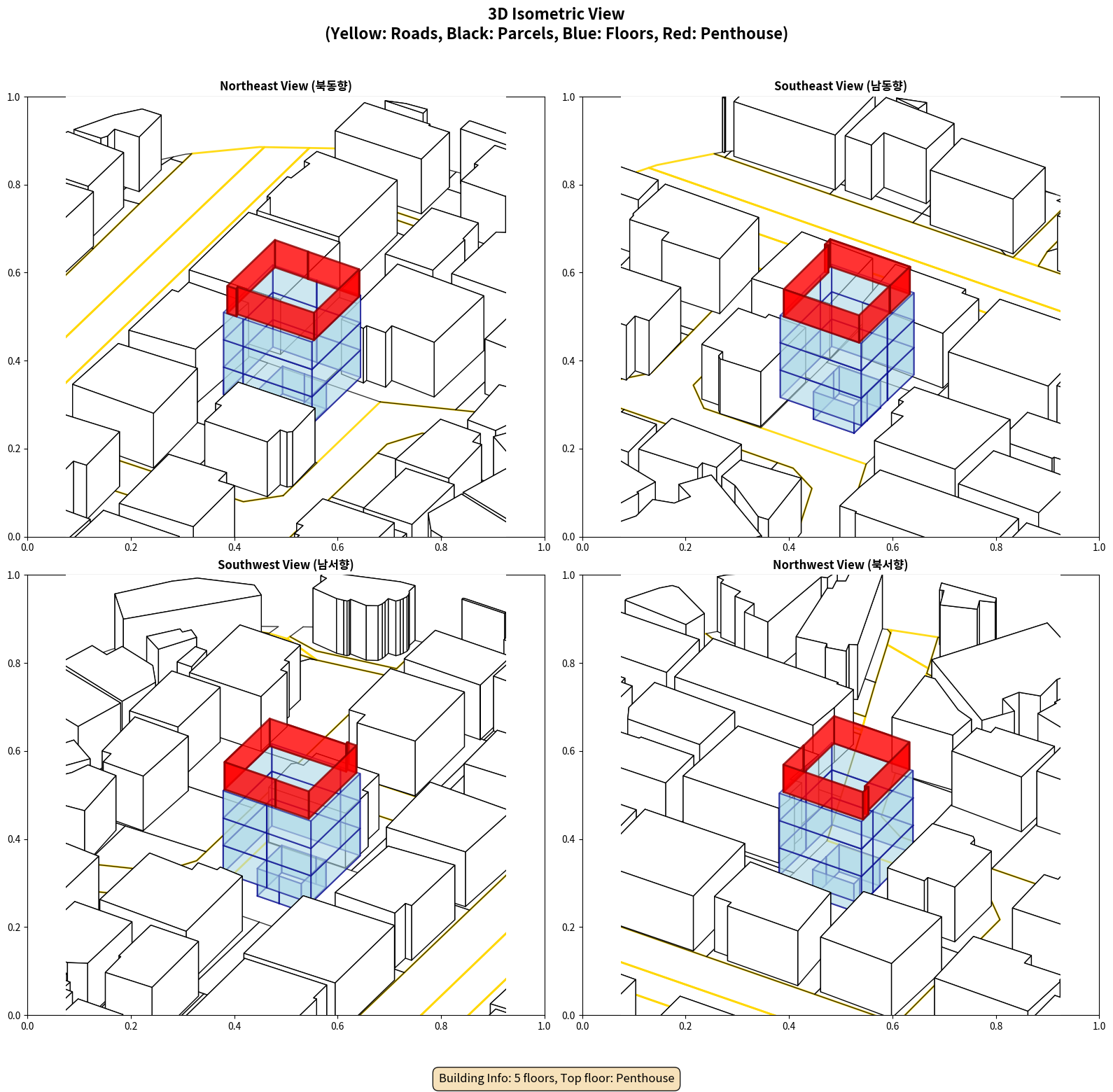 3D Isometric View
(Yellow: Roads, Black: Parcels, Blue: Floors, Red: Penthouse)

Northeast View (북동향)

1.0
0.8
0.6
0.4
0.2
0.0
0.0 0.2 0.4 0.6 0.8 1.0

Southeast View (남동향)

1.0
0.8
0.6
0.4
0.2
0.0
0.0 0.2 0.4 0.6 0.8 1.0

Southwest View (남서향)

1.0
0.8
0.6
0.4
0.2
0.0
0.0 0.2 0.4 0.6 0.8 1.0

Northwest View (북서향)

1.0
0.8
0.6
0.4
0.2
0.0
0.0 0.2 0.4 0.6 0.8 1.0

Building Info: 5 floors, Top floor: Penthouse