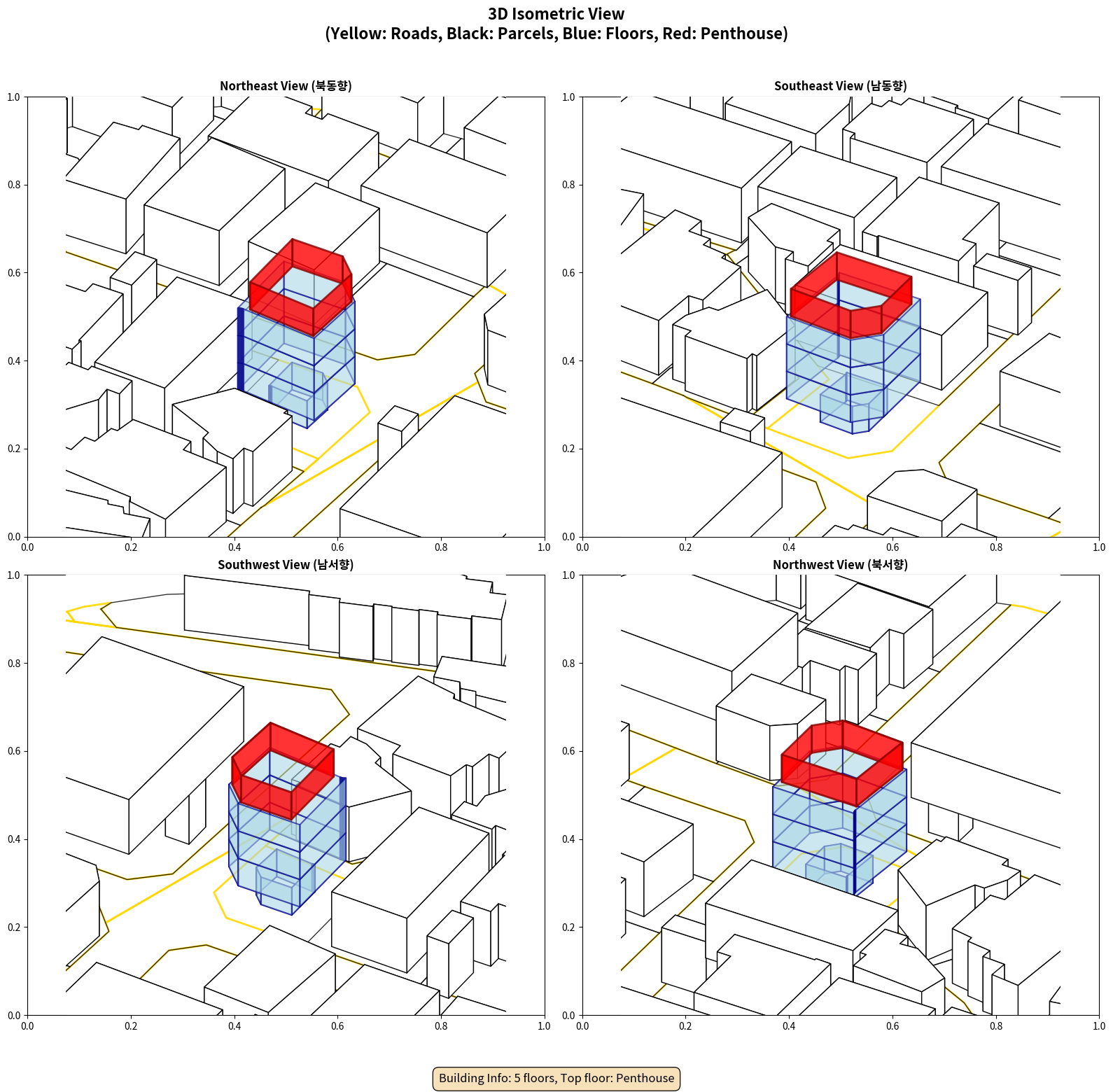 3D Isometric View
(Yellow: Roads, Black: Parcels, Blue: Floors, Red: Penthouse)

Northeast View (북동향)

1.0
0.8
0.6
0.4
0.2
0.0
0.0 0.2 0.4 0.6 0.8 1.0

Southeast View (남동향)

1.0
0.8
0.6
0.4
0.2
0.0
0.0 0.2 0.4 0.6 0.8 1.0

Southwest View (남서향)

1.0
0.8
0.6
0.4
0.2
0.0
0.0 0.2 0.4 0.6 0.8 1.0

Northwest View (북서향)

1.0
0.8
0.6
0.4
0.2
0.0
0.0 0.2 0.4 0.6 0.8 1.0

Building Info: 5 floors, Top floor: Penthouse