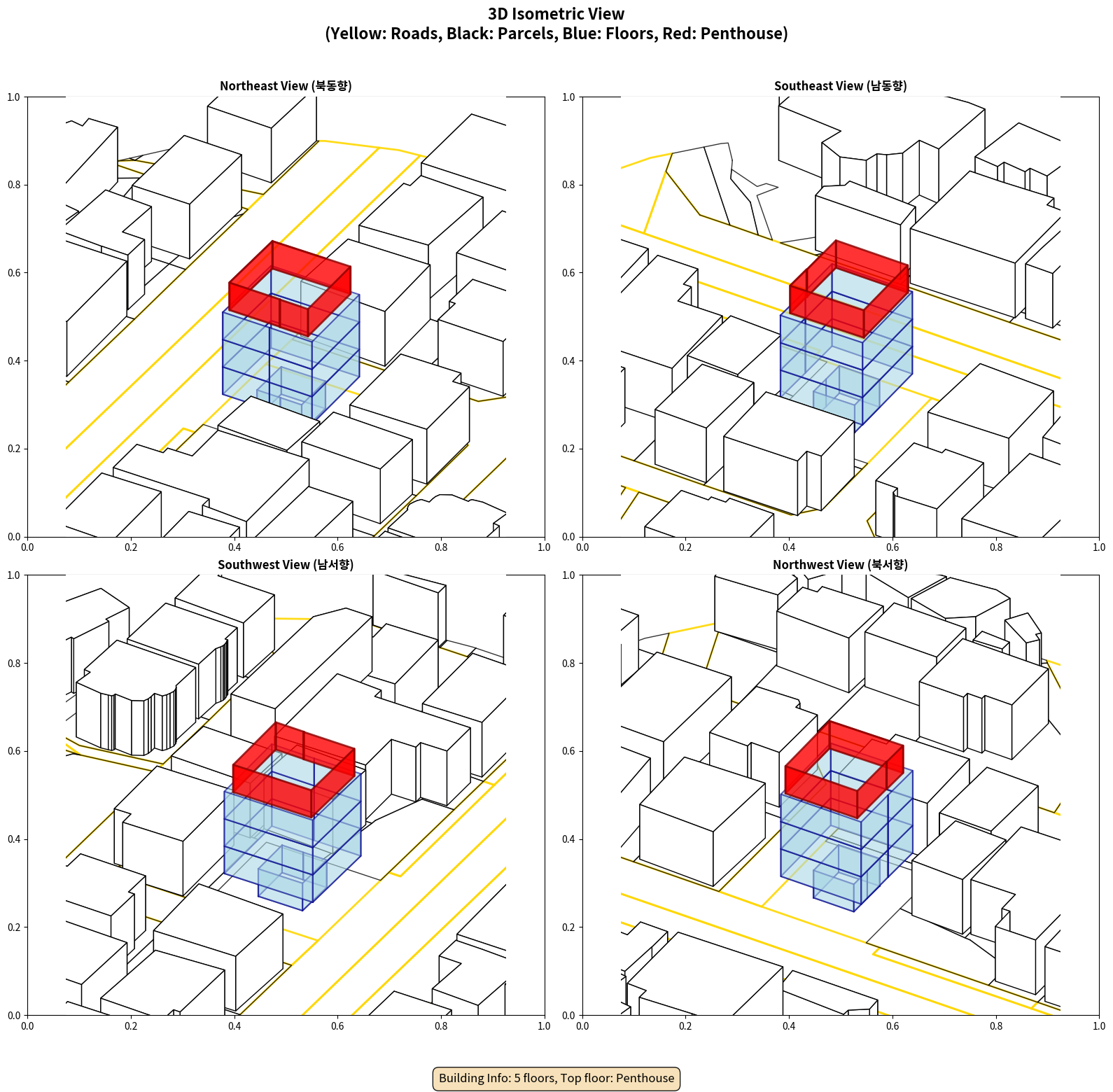 3D Isometric View
(Yellow: Roads, Black: Parcels, Blue: Floors, Red: Penthouse)

Northeast View (북동향)

1.0
0.8
0.6
0.4
0.2
0.0
0.0 0.2 0.4 0.6 0.8 1.0

Southeast View (남동향)

1.0
0.8
0.6
0.4
0.2
0.0
0.0 0.2 0.4 0.6 0.8 1.0

Southwest View (남서향)

1.0
0.8
0.6
0.4
0.2
0.0
0.0 0.2 0.4 0.6 0.8 1.0

Northwest View (북서향)

1.0
0.8
0.6
0.4
0.2
0.0
0.0 0.2 0.4 0.6 0.8 1.0

Building Info: 5 floors, Top floor: Penthouse