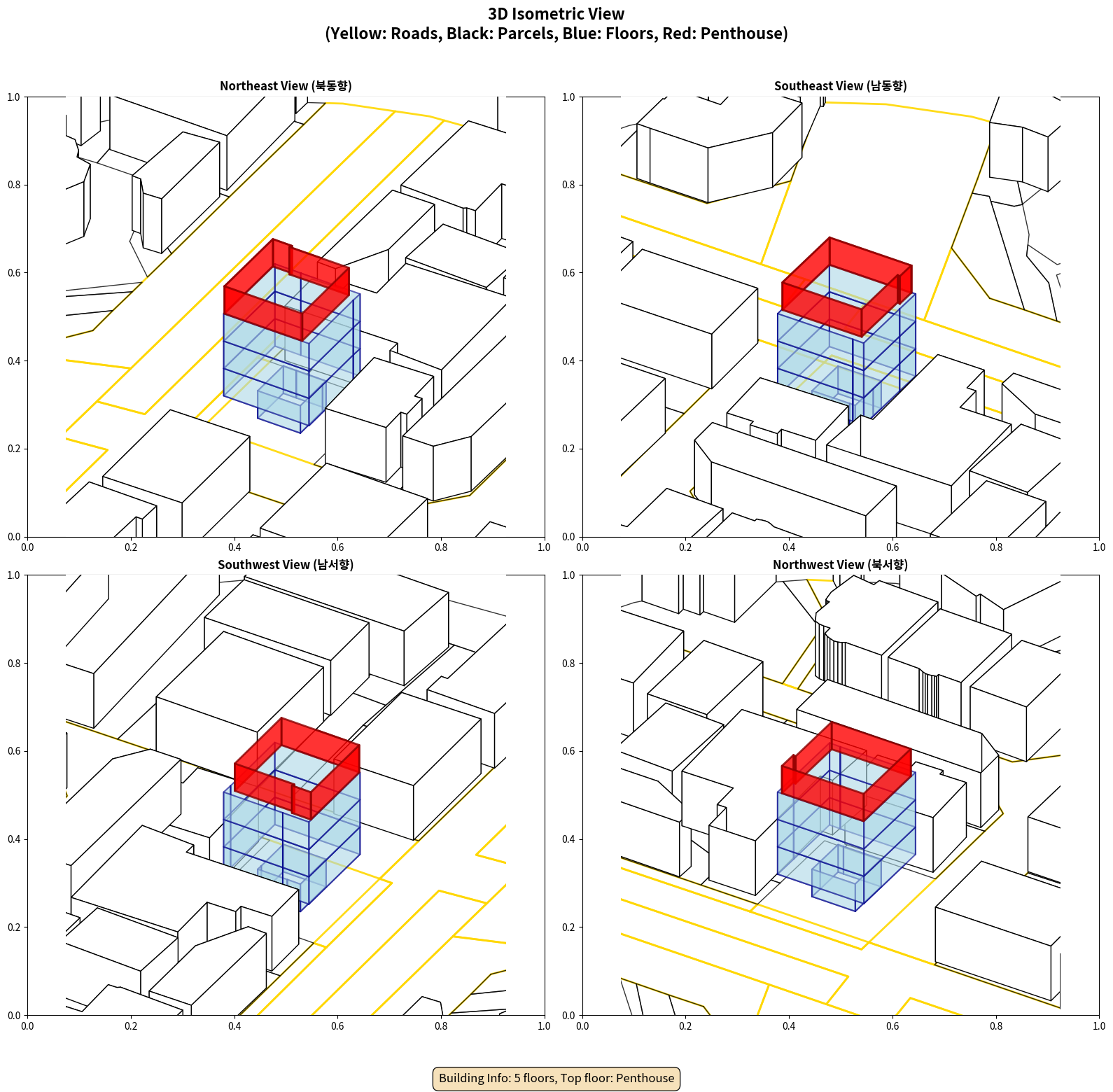 3D Isometric View
(Yellow: Roads, Black: Parcels, Blue: Floors, Red: Penthouse)

Northeast View (북동향)

1.0
0.8
0.6
0.4
0.2
0.0
0.0 0.2 0.4 0.6 0.8 1.0

Southeast View (남동향)

1.0
0.8
0.6
0.4
0.2
0.0
0.0 0.2 0.4 0.6 0.8 1.0

Southwest View (남서향)

1.0
0.8
0.6
0.4
0.2
0.0
0.0 0.2 0.4 0.6 0.8 1.0

Northwest View (북서향)

1.0
0.8
0.6
0.4
0.2
0.0
0.0 0.2 0.4 0.6 0.8 1.0

Building Info: 5 floors, Top floor: Penthouse