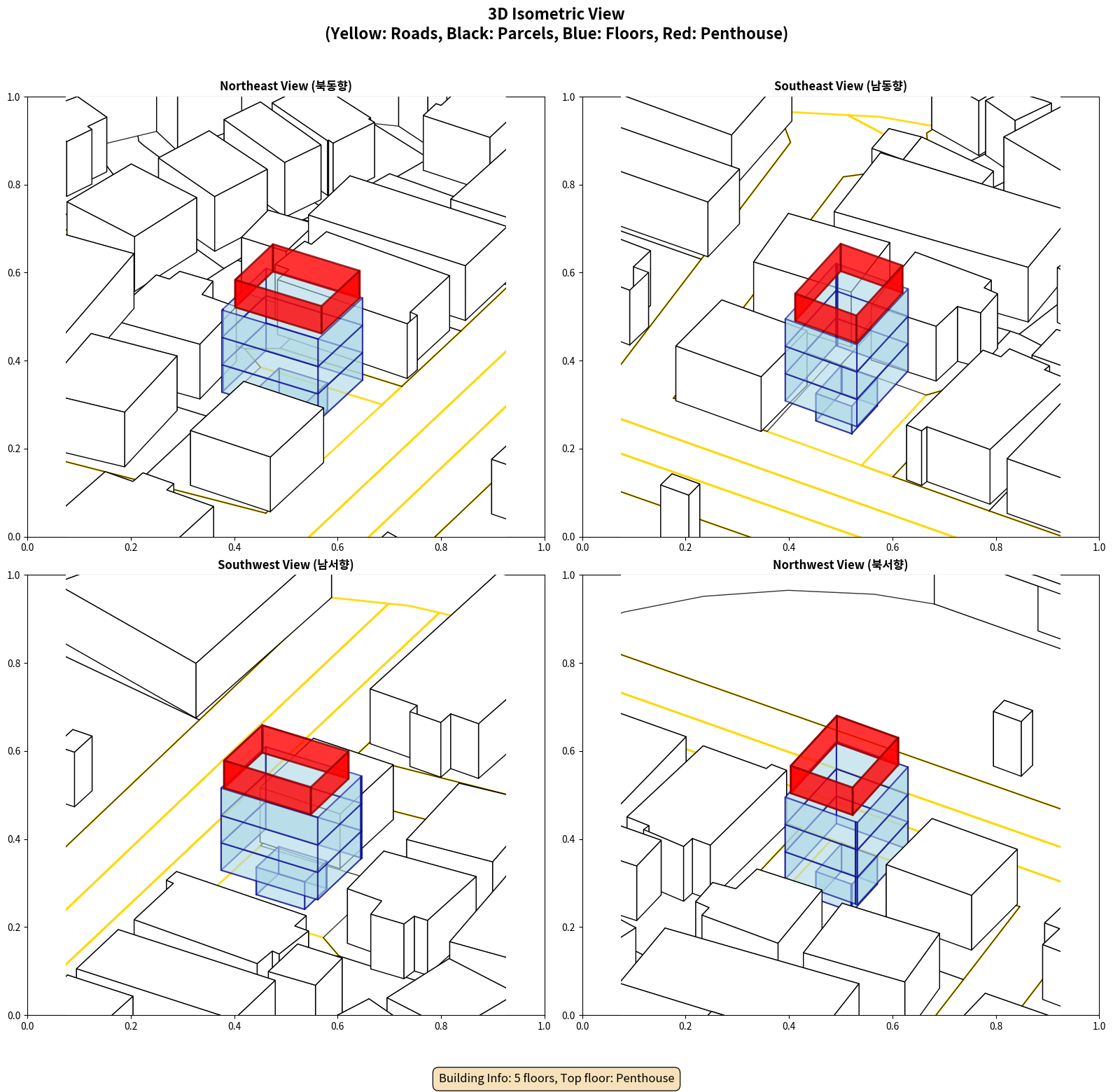 3D Isometric View
(Yellow: Roads, Black: Parcels, Blue: Floors, Red: Penthouse)

Northeast View (북동향)

1.0
0.8
0.6
0.4
0.2
0.0
0.0 0.2 0.4 0.6 0.8 1.0

Southeast View (남동향)

1.0
0.8
0.6
0.4
0.2
0.0
0.0 0.2 0.4 0.6 0.8 1.0

Southwest View (남서향)

1.0
0.8
0.6
0.4
0.2
0.0
0.0 0.2 0.4 0.6 0.8 1.0

Northwest View (북서향)

1.0
0.8
0.6
0.4
0.2
0.0
0.0 0.2 0.4 0.6 0.8 1.0

Building Info: 5 floors, Top floor: Penthouse