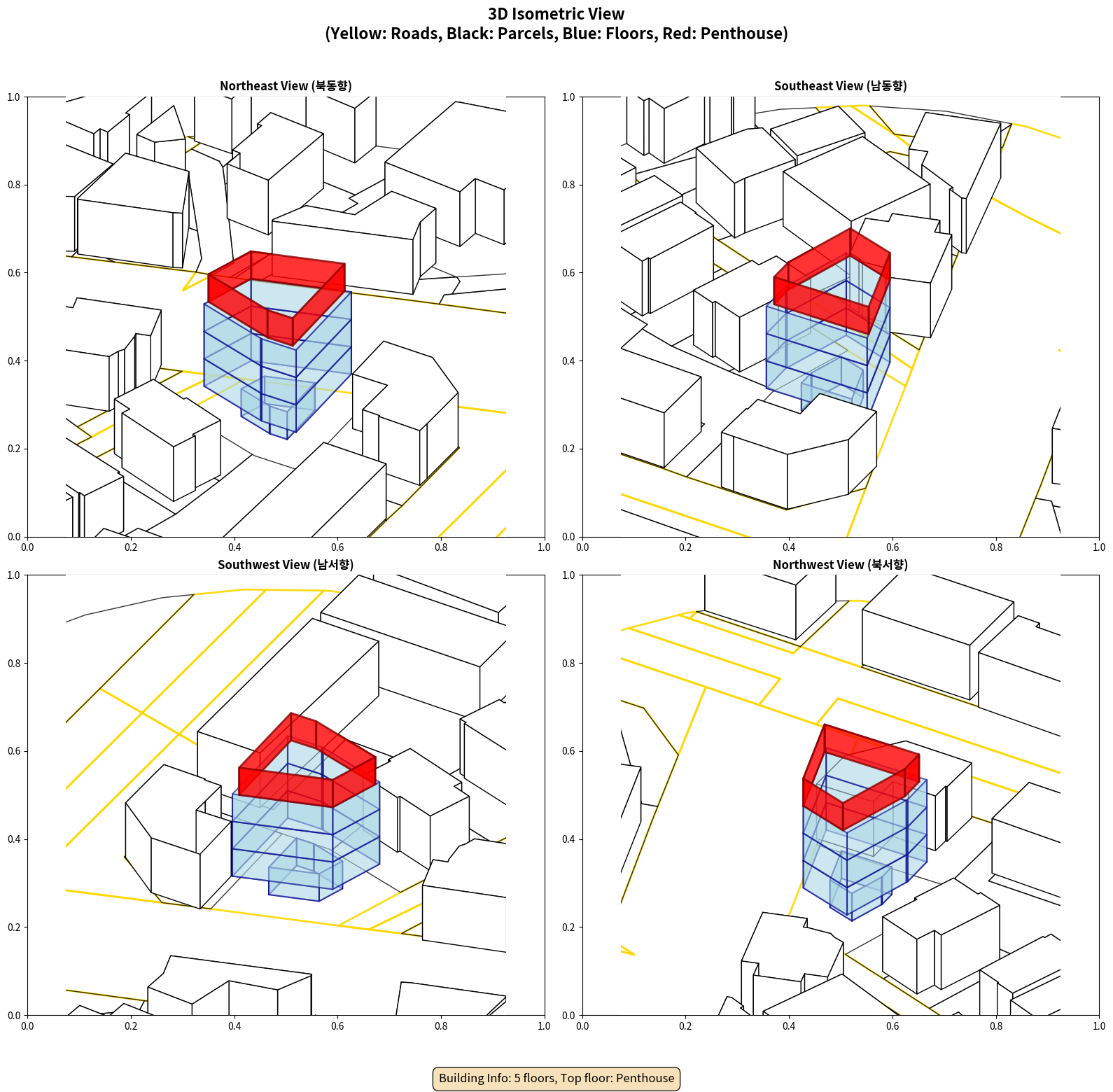 3D Isometric View
(Yellow: Roads, Black: Parcels, Blue: Floors, Red: Penthouse)

Northeast View (북동향)

1.0
0.8
0.6
0.4
0.2
0.0
0.0 0.2 0.4 0.6 0.8 1.0

Southeast View (남동향)

1.0
0.8
0.6
0.4
0.2
0.0
0.0 0.2 0.4 0.6 0.8 1.0

Southwest View (남서향)

1.0
0.8
0.6
0.4
0.2
0.0
0.0 0.2 0.4 0.6 0.8 1.0

Northwest View (북서향)

1.0
0.8
0.6
0.4
0.2
0.0
0.0 0.2 0.4 0.6 0.8 1.0

Building Info: 5 floors, Top floor: Penthouse