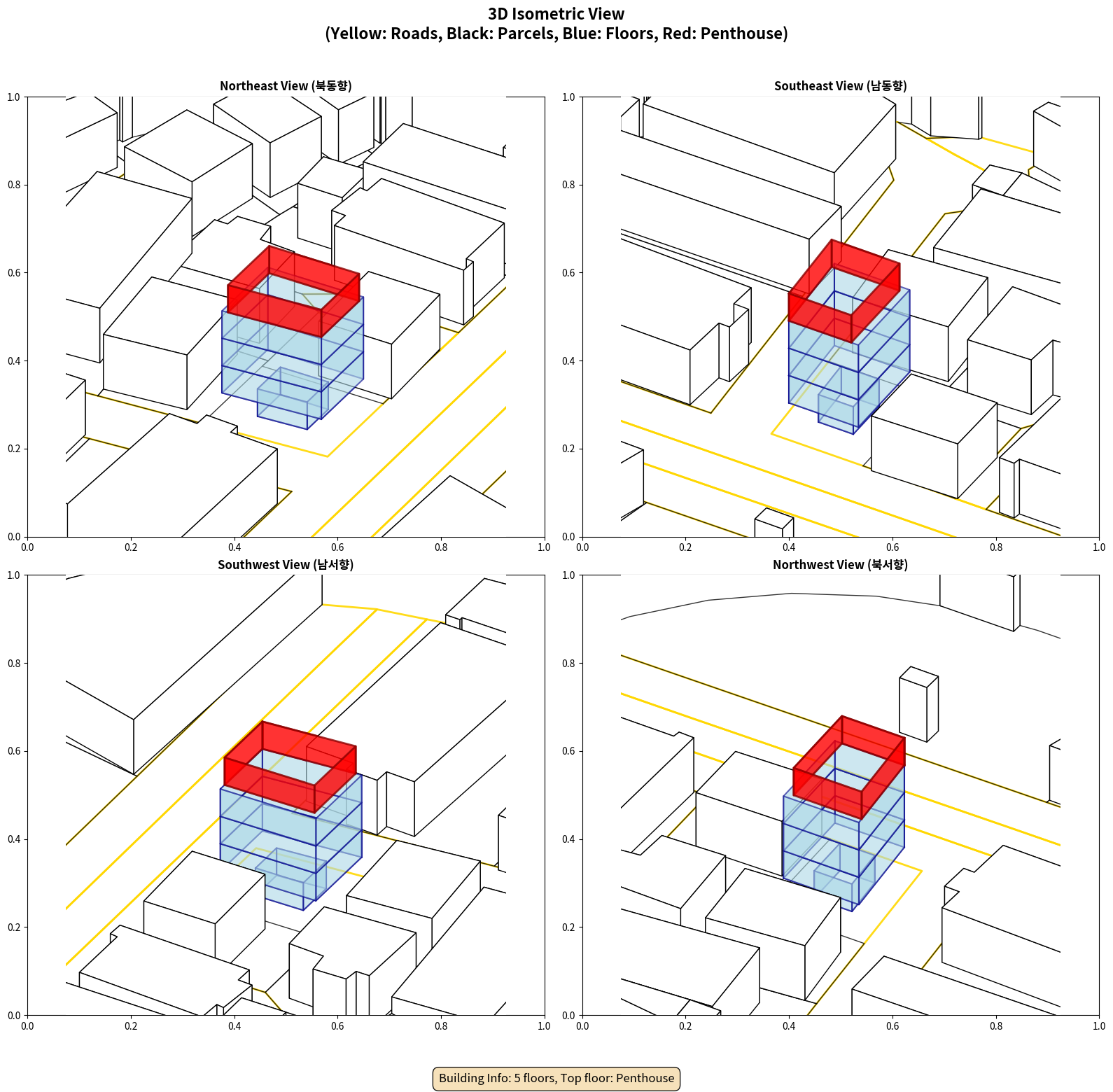 3D Isometric View
(Yellow: Roads, Black: Parcels, Blue: Floors, Red: Penthouse)

Northeast View (북동향)

1.0
0.8
0.6
0.4
0.2
0.0
0.0 0.2 0.4 0.6 0.8 1.0

Southeast View (남동향)

1.0
0.8
0.6
0.4
0.2
0.0
0.0 0.2 0.4 0.6 0.8 1.0

Southwest View (남서향)

1.0
0.8
0.6
0.4
0.2
0.0
0.0 0.2 0.4 0.6 0.8 1.0

Northwest View (북서향)

1.0
0.8
0.6
0.4
0.2
0.0
0.0 0.2 0.4 0.6 0.8 1.0

Building Info: 5 floors, Top floor: Penthouse