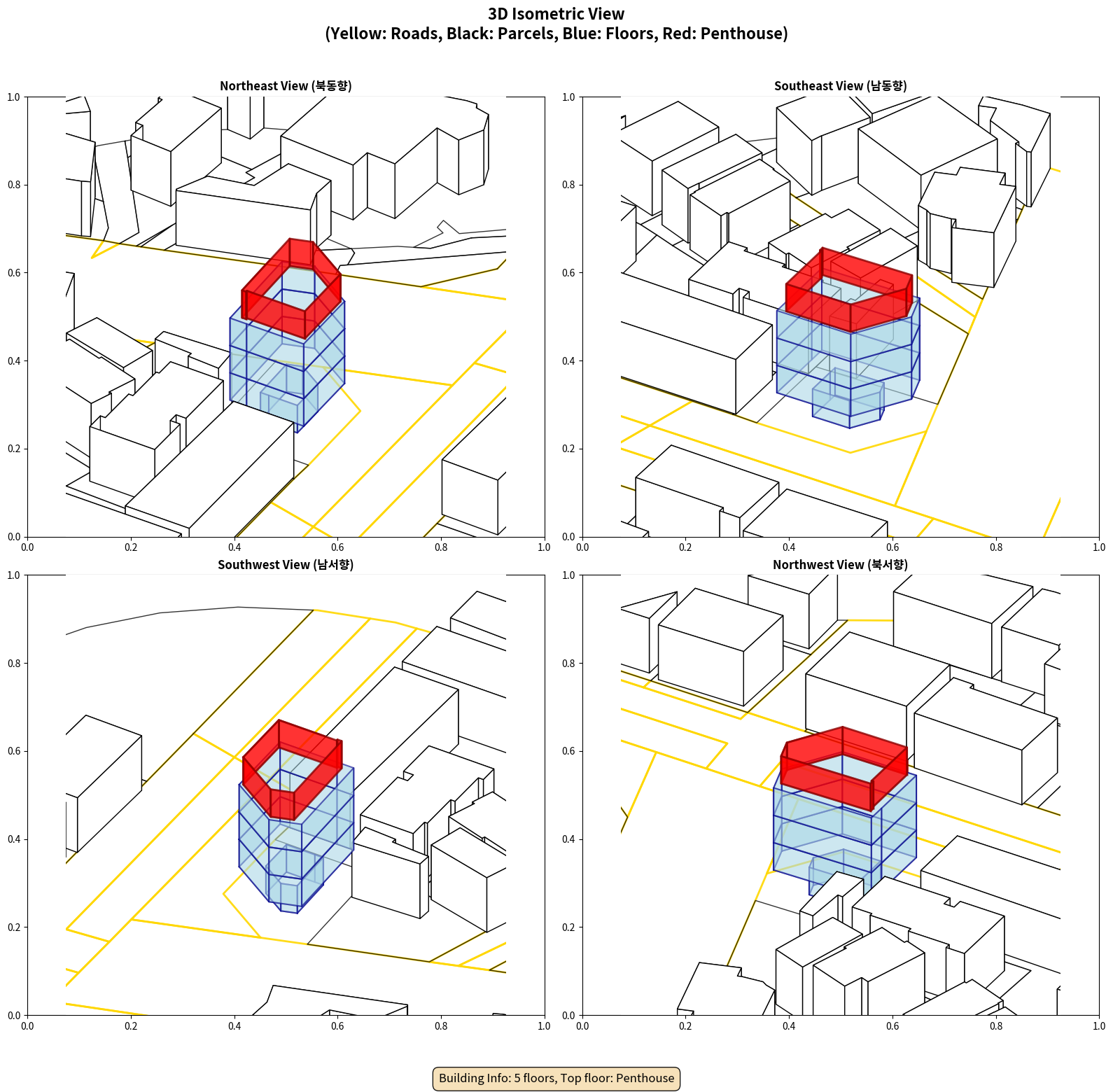 3D Isometric View
(Yellow: Roads, Black: Parcels, Blue: Floors, Red: Penthouse)

Northeast View (북동향)

1.0
0.8
0.6
0.4
0.2
0.0
0.0 0.2 0.4 0.6 0.8 1.0

Southeast View (남동향)

1.0
0.8
0.6
0.4
0.2
0.0
0.0 0.2 0.4 0.6 0.8 1.0

Southwest View (남서향)

1.0
0.8
0.6
0.4
0.2
0.0
0.0 0.2 0.4 0.6 0.8 1.0

Northwest View (북서향)

1.0
0.8
0.6
0.4
0.2
0.0
0.0 0.2 0.4 0.6 0.8 1.0

Building Info: 5 floors, Top floor: Penthouse