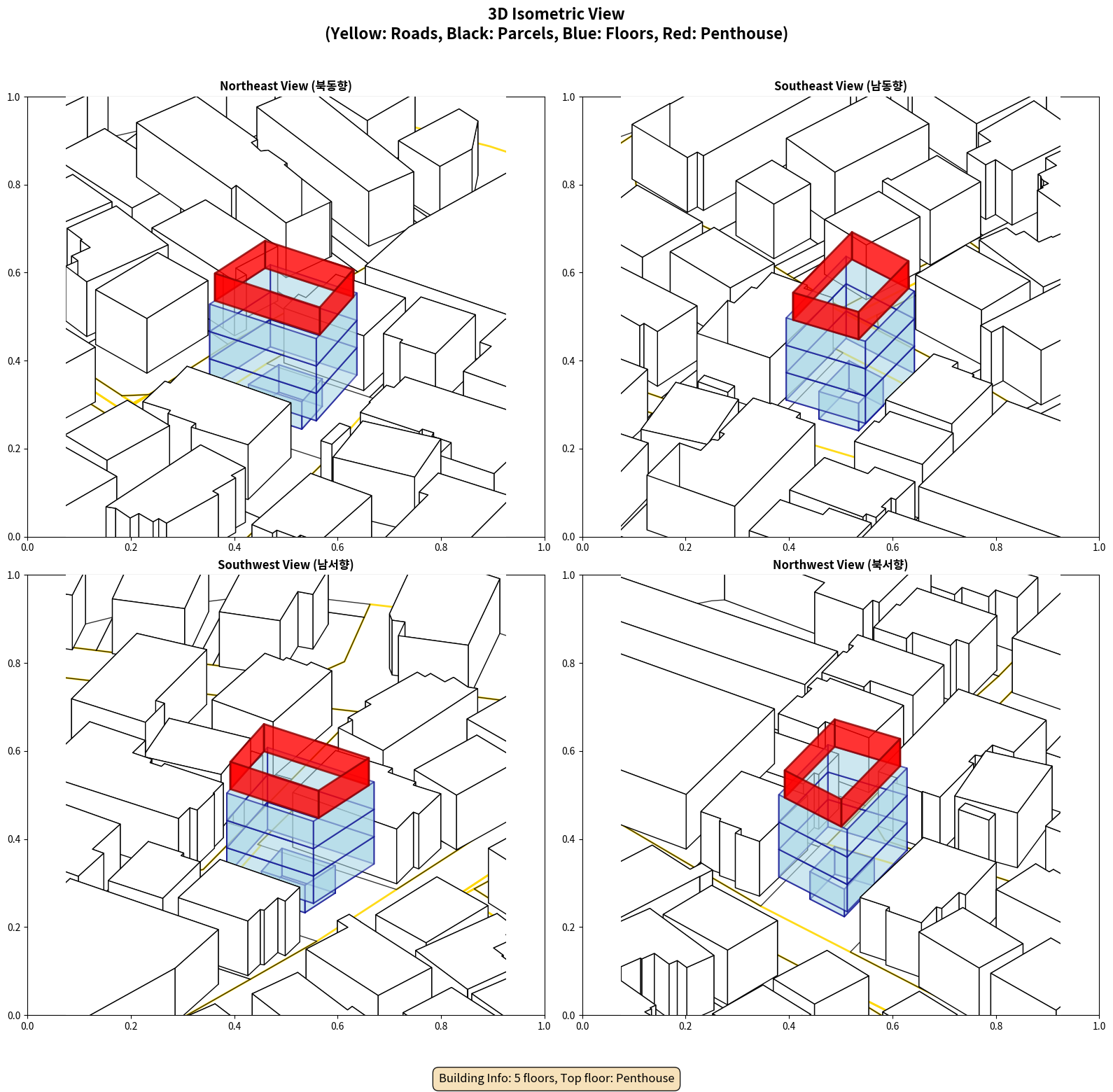 3D Isometric View
(Yellow: Roads, Black: Parcels, Blue: Floors, Red: Penthouse)

Northeast View (북동향)

1.0
0.8
0.6
0.4
0.2
0.0
0.0 0.2 0.4 0.6 0.8 1.0

Southeast View (남동향)

1.0
0.8
0.6
0.4
0.2
0.0
0.0 0.2 0.4 0.6 0.8 1.0

Southwest View (남서향)

1.0
0.8
0.6
0.4
0.2
0.0
0.0 0.2 0.4 0.6 0.8 1.0

Northwest View (북서향)

1.0
0.8
0.6
0.4
0.2
0.0
0.0 0.2 0.4 0.6 0.8 1.0

Building Info: 5 floors, Top floor: Penthouse